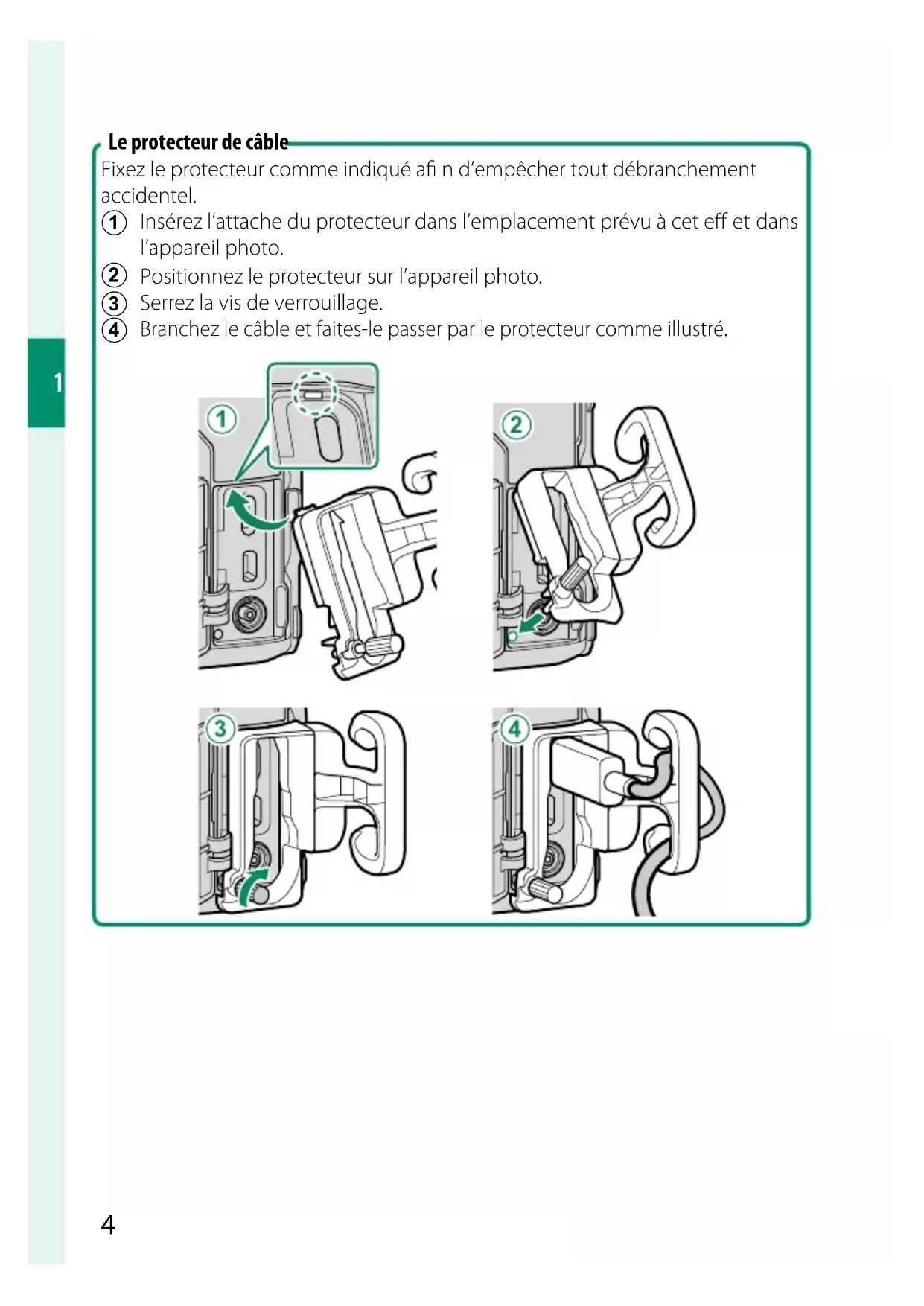 Le protecteur de câble

Fixez le protecteur comme indiqué afi n d'empêcher tout débranchement accidentel.

① Insérez l'attache du protecteur dans l'emplacement prévu à cet eff et dans l'appareil photo.

② Positionnez le protecteur sur l'appareil photo.

③ Serrez la vis de verrouillage.

④ Branchez le câble et faites-le passer par le protecteur comme illustré.

1

①

②

③

④

4