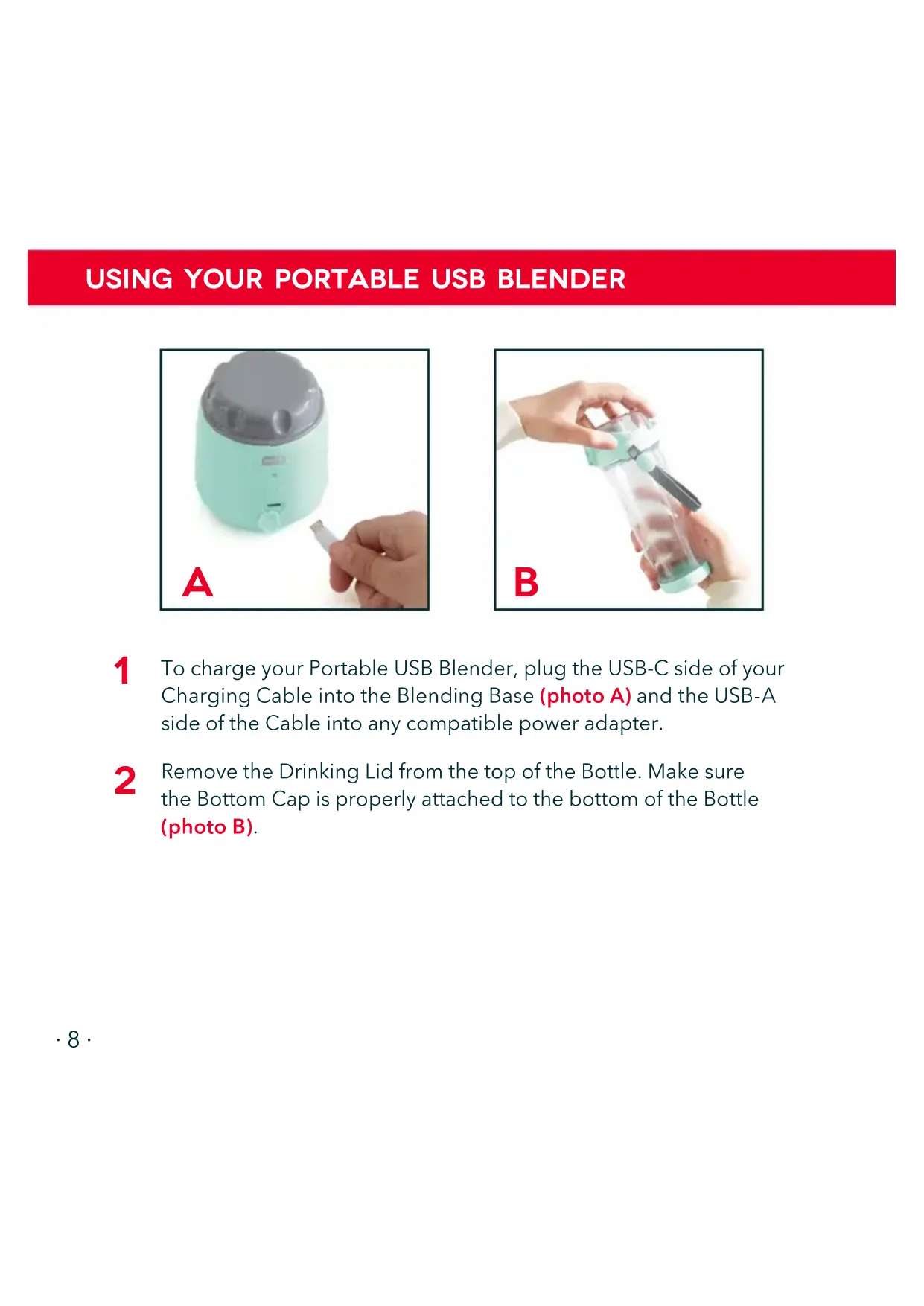 USING YOUR PORTABLE USB BLENDER

A

B

1 To charge your Portable USB Blender, plug the USB-C side of your Charging Cable into the Blending Base (photo A) and the USB-A side of the Cable into any compatible power adapter.

2 Remove the Drinking Lid from the top of the Bottle. Make sure the Bottom Cap is properly attached to the bottom of the Bottle (photo B).

· 8 ·