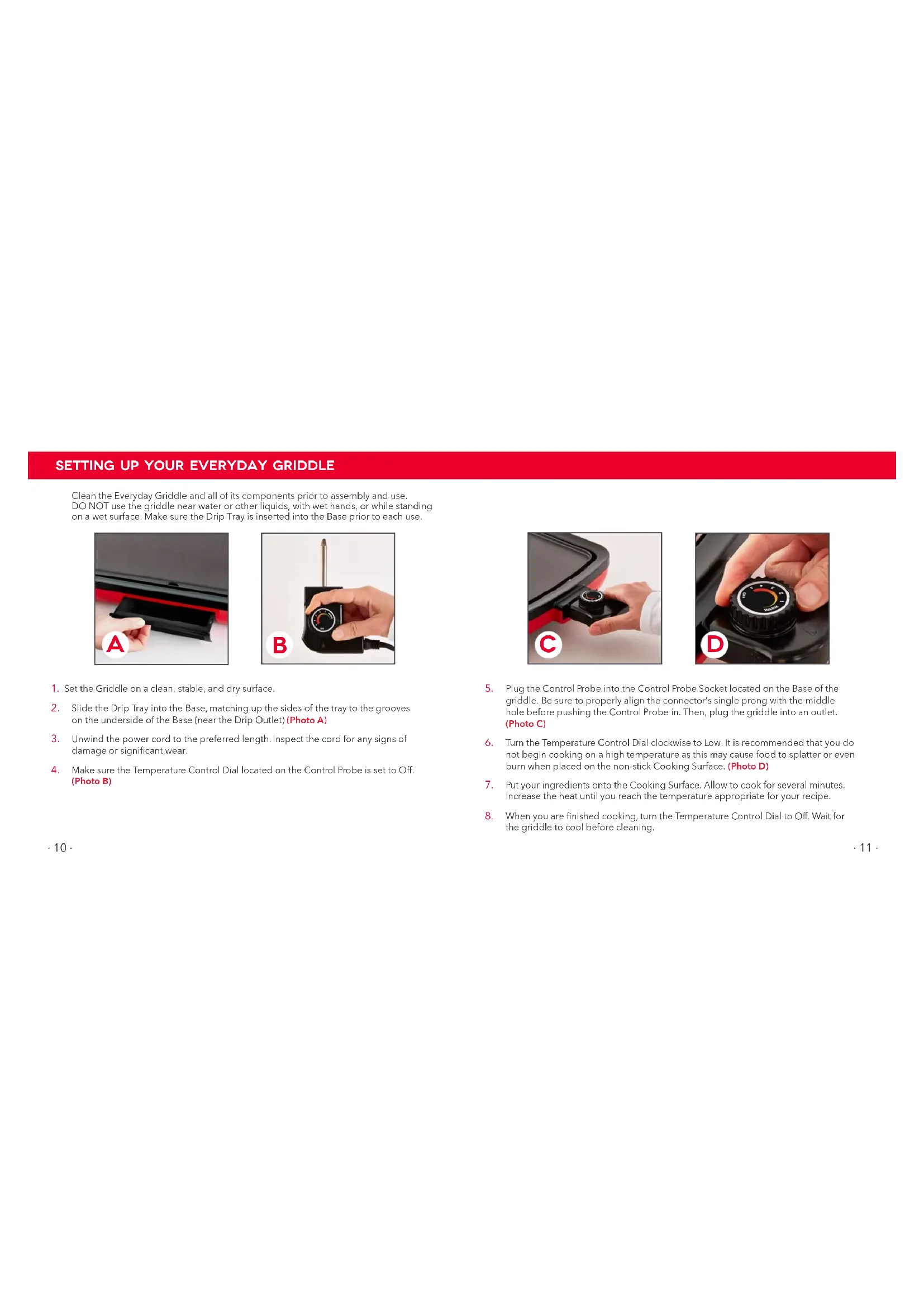 SETTING UP YOUR EVERYDAY GRIDDLE

Clean the Everyday Griddle and all of its components prior to assembly and use. DO NOT use the griddle near water or other liquids, with wet hands, or while standing on a wet surface. Make sure the Drip Tray is inserted into the Base prior to each use.

A

B

1. Set the Griddle on a clean, stable, and dry surface.

2. Slide the Drip Tray into the Base, matching up the sides of the tray to the grooves on the underside of the Base (near the Drip Outlet) (Photo A)

3. Unwind the power cord to the preferred length. Inspect the cord for any signs of damage or significant wear.

4. Make sure the Temperature Control Dial located on the Control Probe is set to Off. (Photo B)

· 10 ·

C

D

WARM

5. Plug the Control Probe into the Control Probe Socket located on the Base of the griddle. Be sure to properly align the connector's single prong with the middle hole before pushing the Control Probe in. Then, plug the griddle into an outlet. (Photo C)

6. Turn the Temperature Control Dial clockwise to Low. It is recommended that you do not begin cooking on a high temperature as this may cause food to splatter or even burn when placed on the non-stick Cooking Surface. (Photo D)

7. Put your ingredients onto the Cooking Surface. Allow to cook for several minutes. Increase the heat until you reach the temperature appropriate for your recipe.

8. When you are finished cooking, turn the Temperature Control Dial to Off. Wait for the griddle to cool before cleaning.

· 11 ·