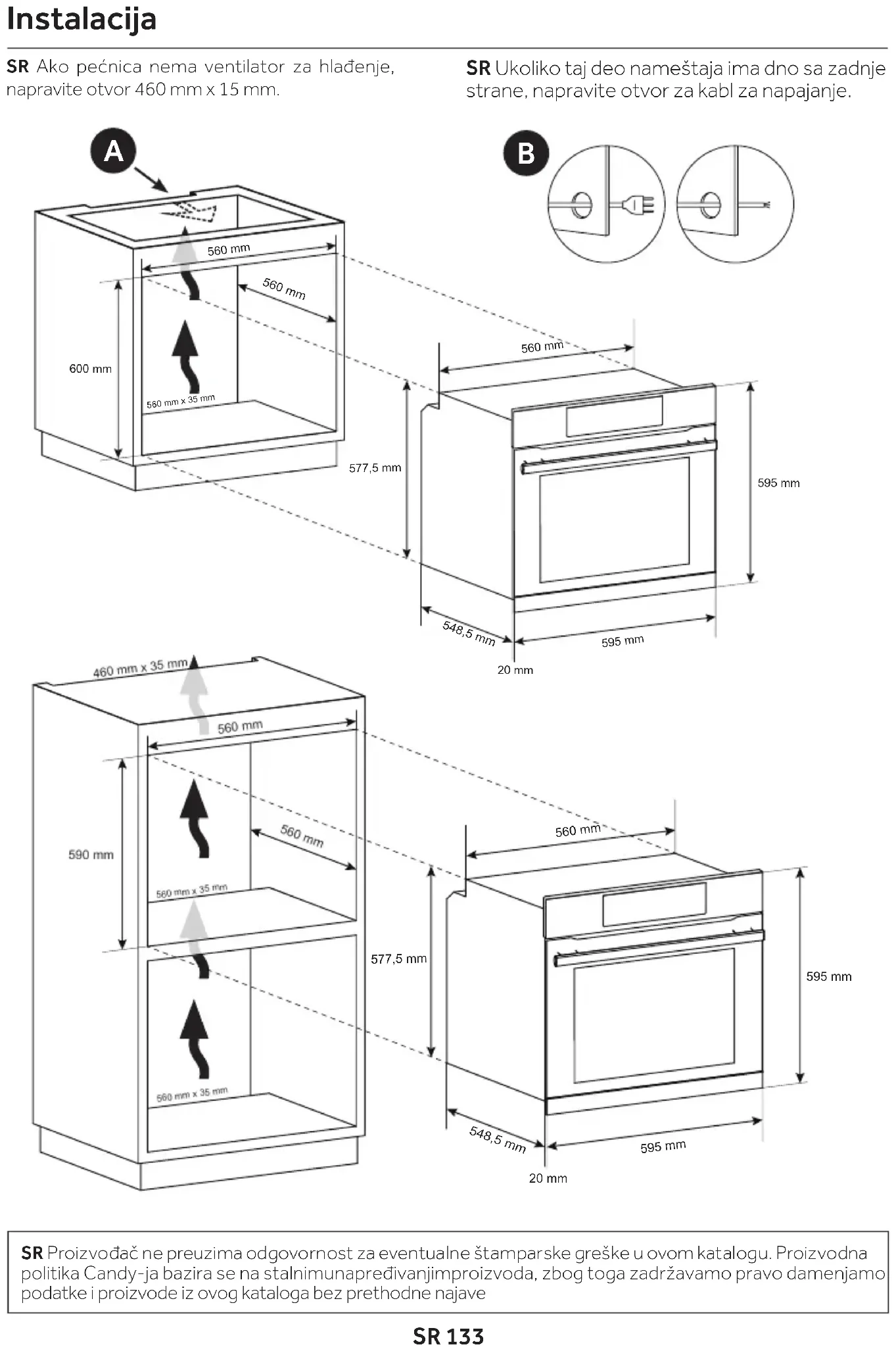 Instalacija

SR Ako pećnica nema ventilator za hlađenje, napravite otvor 460 mm x 15 mm.

SR Ukoliko taj deo nameštaja ima dno sa zadnje strane, napravite otvor za kabl za napajanje.

A

B

560 mm

560 mm

600 mm

560 mm x 35 mm

560 mm

577,5 mm

595 mm

548,5 mm

595 mm

20 mm

460 mm x 35 mm

560 mm

590 mm

560 mm

560 mm x 35 mm

560 mm x 35 mm

560 mm

577,5 mm

595 mm

548,5 mm

595 mm

20 mm

SR Proizvođač ne preuzima odgovornost za eventualne štamparske greške u ovom katalogu. Proizvodna politika Candy-ja bazira se na stalnimunapređivanjimproizvoda, zbog toga zadržavamo pravo damenjamo podatke i proizvode iz ovog kataloga bez prethodne najave

SR 133