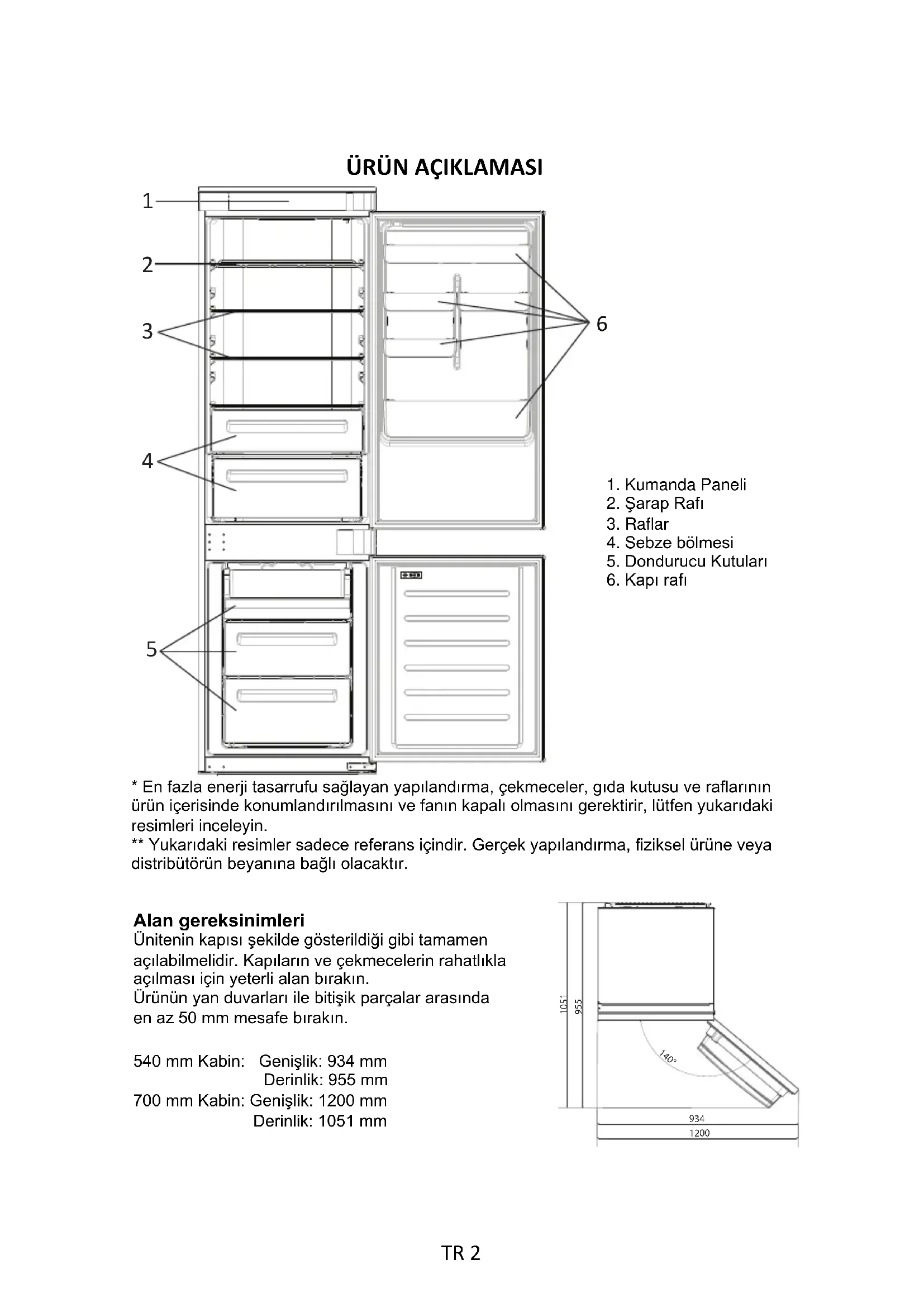 ÜRÜN AÇIKLAMASI

1
2
3
4
5
6

1. Kumanda Paneli
2. Şarap Rafı
3. Raflar
4. Sebze bölmesi
5. Dondurucu Kutuları
6. Kapı rafı

* En fazla enerji tasarrufu sağlayan yapılandırma, çekmeceler, gıda kutusu ve raflarının ürün içerisinde konumlandırılmasını ve fanın kapalı olmasını gerektirir, lütfen yukarıdaki resimleri inceleyin.
** Yukarıdaki resimler sadece referans içindir. Gerçek yapılandırma, fiziksel ürüne veya distribütörün beyanına bağlı olacaktır.

Alan gereksinimleri
Ünitenin kapısı şekilde gösterildiği gibi tamamen açılabilmelidir. Kapıların ve çekmecelerin rahatlıkla açılması için yeterli alan bırakın.
Ürünün yan duvarları ile bitişik parçalar arasında en az 50 mm mesafe bırakın.

540 mm Kabin: Genişlik: 934 mm
Derinlik: 955 mm
700 mm Kabin: Genişlik: 1200 mm
Derinlik: 1051 mm

1051
955
140°
934
1200

TR 2