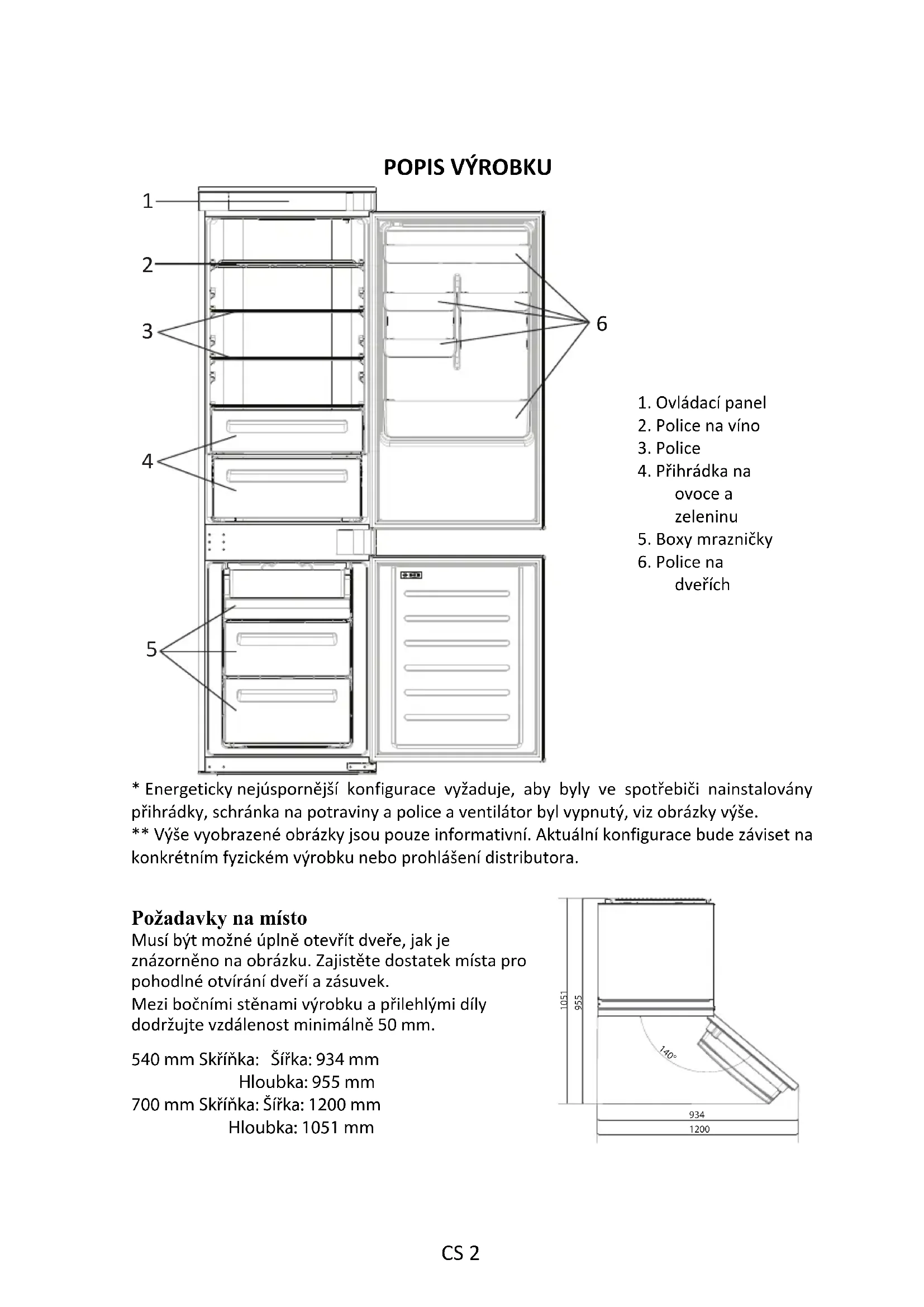 POPIS VÝROBKU

1
2
3
4
5
6

1. Ovládací panel
2. Police na víno
3. Police
4. Přihrádka na ovoce a zeleninu
5. Boxy mrazničky
6. Police na dveřích

* Energeticky nejúspornější konfigurace vyžaduje, aby byly ve spotřebiči nainstalovány přihrádky, schránka na potraviny a police a ventilátor byl vypnutý, viz obrázky výše.
** Výše vyobrazené obrázky jsou pouze informativní. Aktuální konfigurace bude záviset na konkrétním fyzickém výrobku nebo prohlášení distributora.

Požadavky na místo
Musí být možné úplně otevřít dveře, jak je znázorněno na obrázku. Zajistěte dostatek místa pro pohodlné otvírání dveří a zásuvek.
Mezi bočními stěnami výrobku a přilehlými díly dodržujte vzdálenost minimálně 50 mm.

540 mm Skříňka: Šířka: 934 mm
Hloubka: 955 mm
700 mm Skříňka: Šířka: 1200 mm
Hloubka: 1051 mm

1051
955
140°
934
1200

CS 2