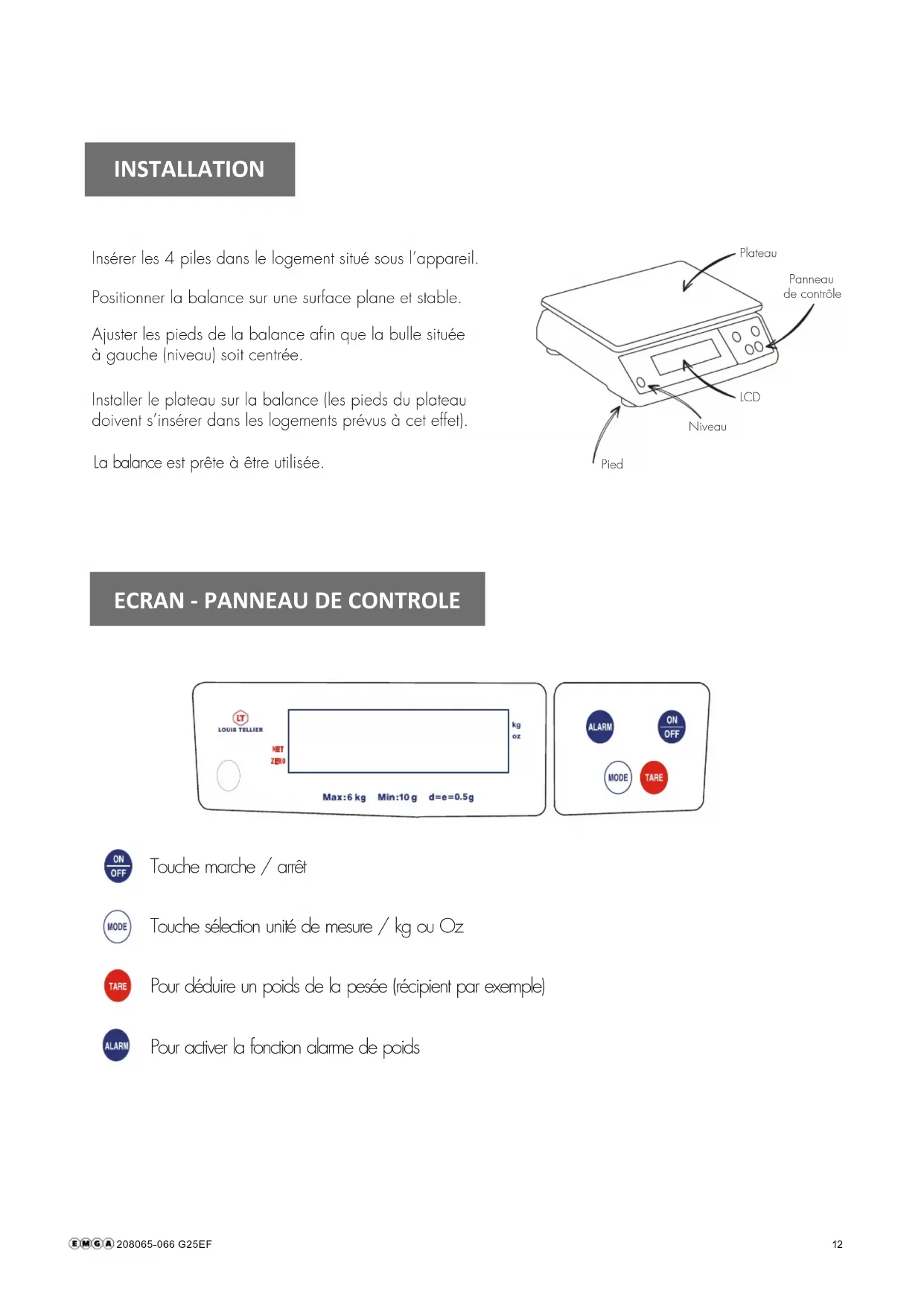 INSTALLATION

Insérer les 4 piles dans le logement situé sous l'appareil.

Positionner la balance sur une surface plane et stable.

Ajuster les pieds de la balance afin que la bulle située à gauche (niveau) soit centrée.

Installer le plateau sur la balance (les pieds du plateau doivent s'insérer dans les logements prévus à cet effet).

La balance est prête à être utilisée.

Plateau

Panneau de contrôle

LCD

Niveau

Pied

ECRAN - PANNEAU DE CONTROLE

LT
LOUIS TELLIER

NET
ZERO

kg
oz

Max:6 kg Min:10 g d=e=0.5g

ALARM
ON OFF
MODE
TARE

ON OFF Touche marche / arrêt

MODE Touche sélection unité de mesure / kg ou Oz

TARE Pour déduire un poids de la pesée (récipient par exemple)

ALARM Pour activer la fonction alarme de poids

EMGA 208065-066 G25EF

12