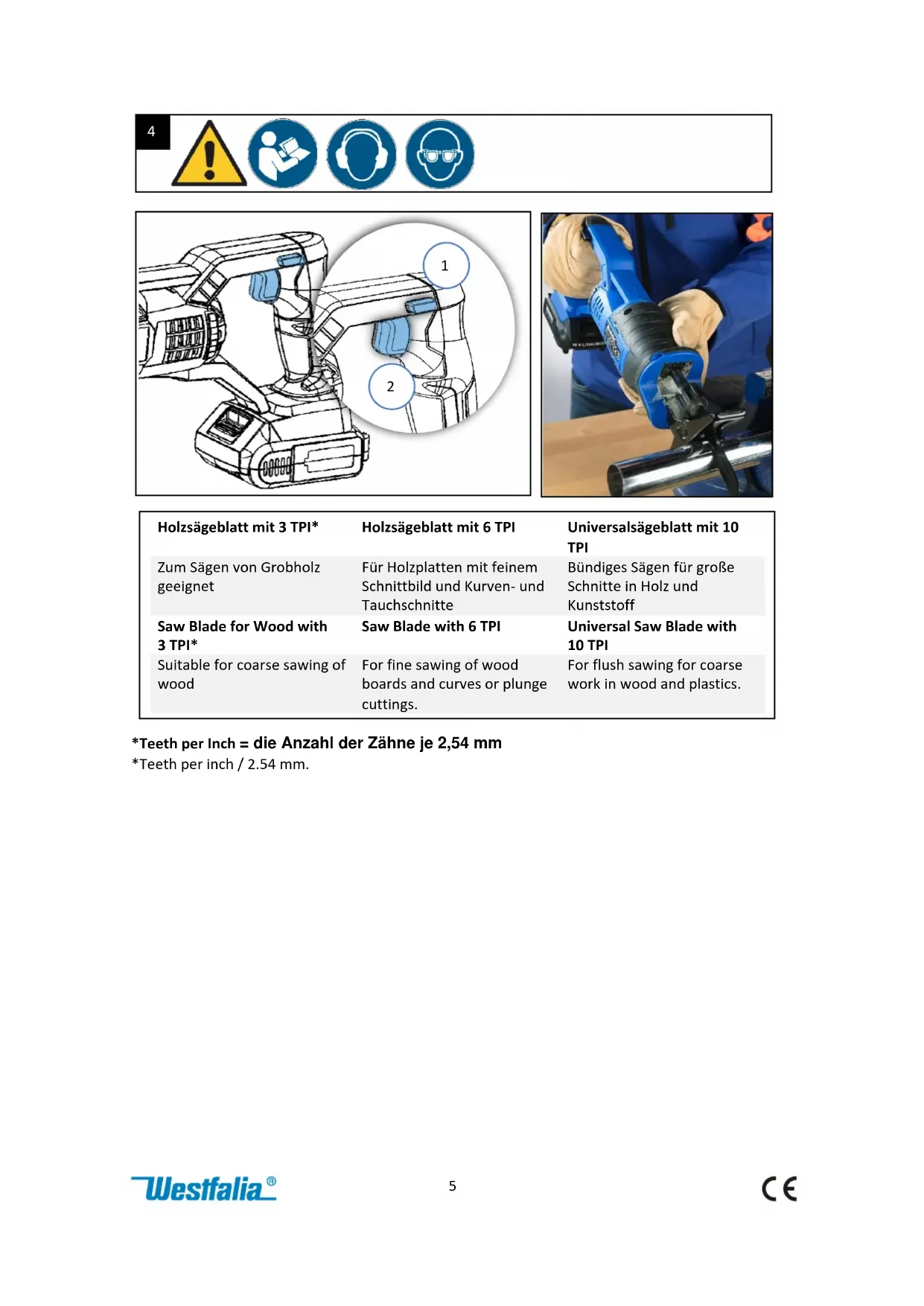 4

1

2

| Holzsägeblatt mit 3 TPI* | Holzsägeblatt mit 6 TPI | Universalsägeblatt mit 10 TPI |
|---|---|---|
| Zum Sägen von Grobholz geeignet | Für Holzplatten mit feinem Schnittbild und Kurven- und Tauchschnitte | Bündiges Sägen für große Schnitte in Holz und Kunststoff |
| Saw Blade for Wood with 3 TPI* | Saw Blade with 6 TPI | Universal Saw Blade with 10 TPI |
| Suitable for coarse sawing of wood | For fine sawing of wood boards and curves or plunge cuttings. | For flush sawing for coarse work in wood and plastics. |

*Teeth per Inch = die Anzahl der Zähne je 2,54 mm
*Teeth per inch / 2.54 mm.

Westfalia®

5

CE