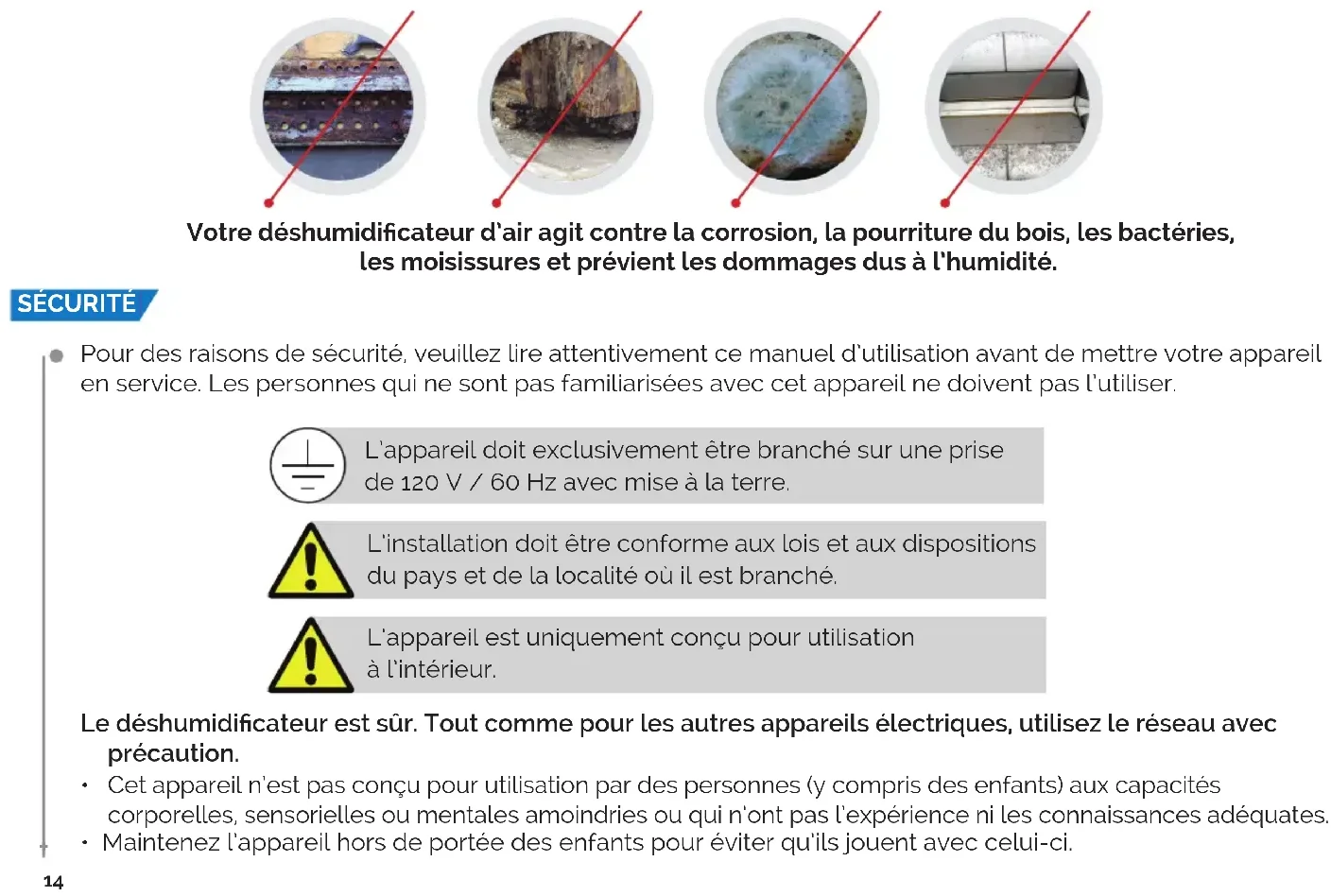 Votre déshumidificateur d'air agit contre la corrosion, la pourriture du bois, les bactéries, les moisissures et prévient les dommages dus à l'humidité.

SÉCURITÉ

Pour des raisons de sécurité, veuillez lire attentivement ce manuel d'utilisation avant de mettre votre appareil en service. Les personnes qui ne sont pas familiarisées avec cet appareil ne doivent pas l'utiliser.

L'appareil doit exclusivement être branché sur une prise de 120 V / 60 Hz avec mise à la terre.

L'installation doit être conforme aux lois et aux dispositions du pays et de la localité où il est branché.

L'appareil est uniquement conçu pour utilisation à l'intérieur.

Le déshumidificateur est sûr. Tout comme pour les autres appareils électriques, utilisez le réseau avec précaution.

• Cet appareil n'est pas conçu pour utilisation par des personnes (y compris des enfants) aux capacités corporelles, sensorielles ou mentales amoindries ou qui n'ont pas l'expérience ni les connaissances adéquates.
• Maintenez l'appareil hors de portée des enfants pour éviter qu'ils jouent avec celui-ci.

14