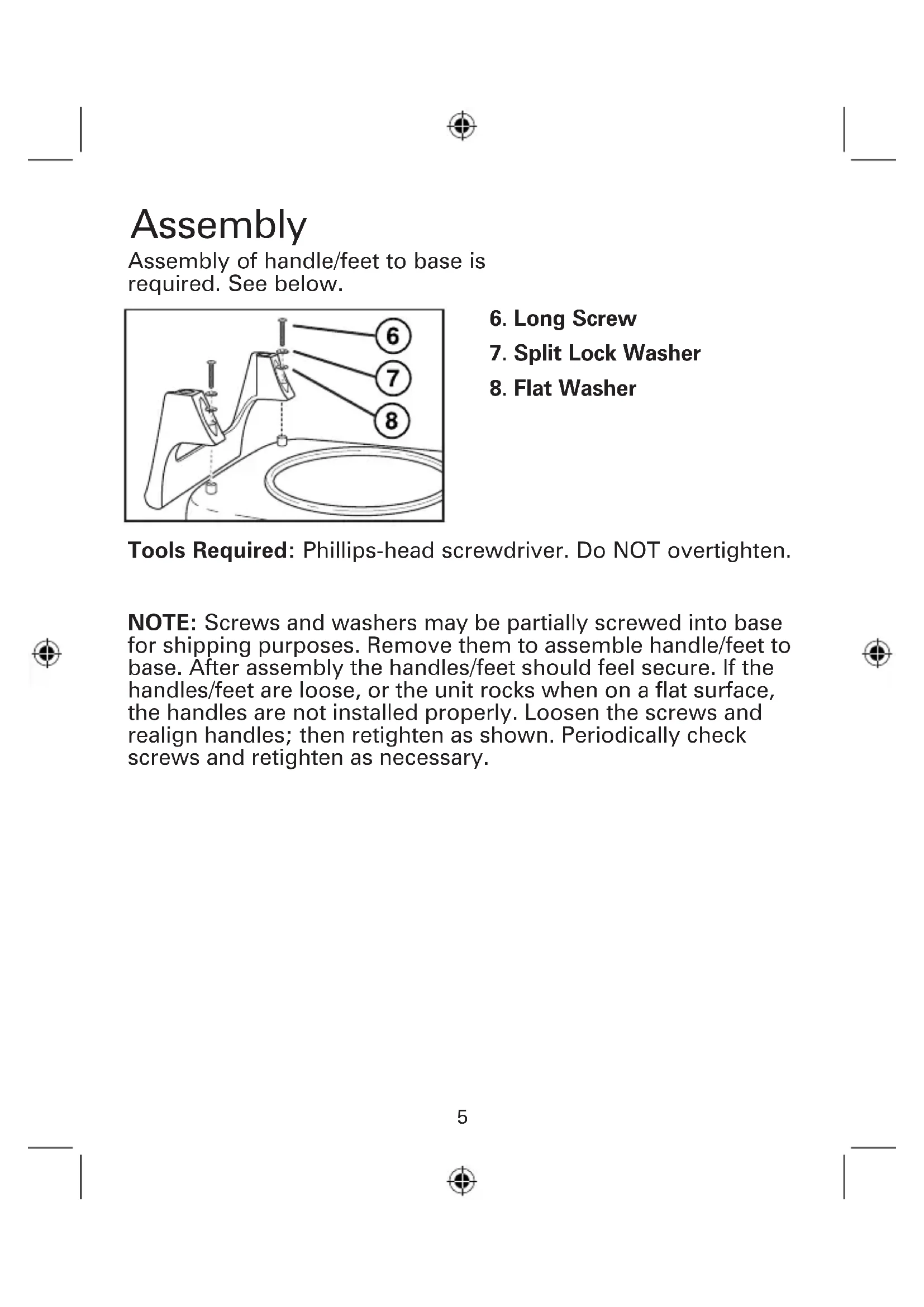 Assembly

Assembly of handle/feet to base is required. See below.

6
7
8

6. Long Screw
7. Split Lock Washer
8. Flat Washer

Tools Required: Phillips-head screwdriver. Do NOT overtighten.

NOTE: Screws and washers may be partially screwed into base for shipping purposes. Remove them to assemble handle/feet to base. After assembly the handles/feet should feel secure. If the handles/feet are loose, or the unit rocks when on a flat surface, the handles are not installed properly. Loosen the screws and realign handles; then retighten as shown. Periodically check screws and retighten as necessary.

5