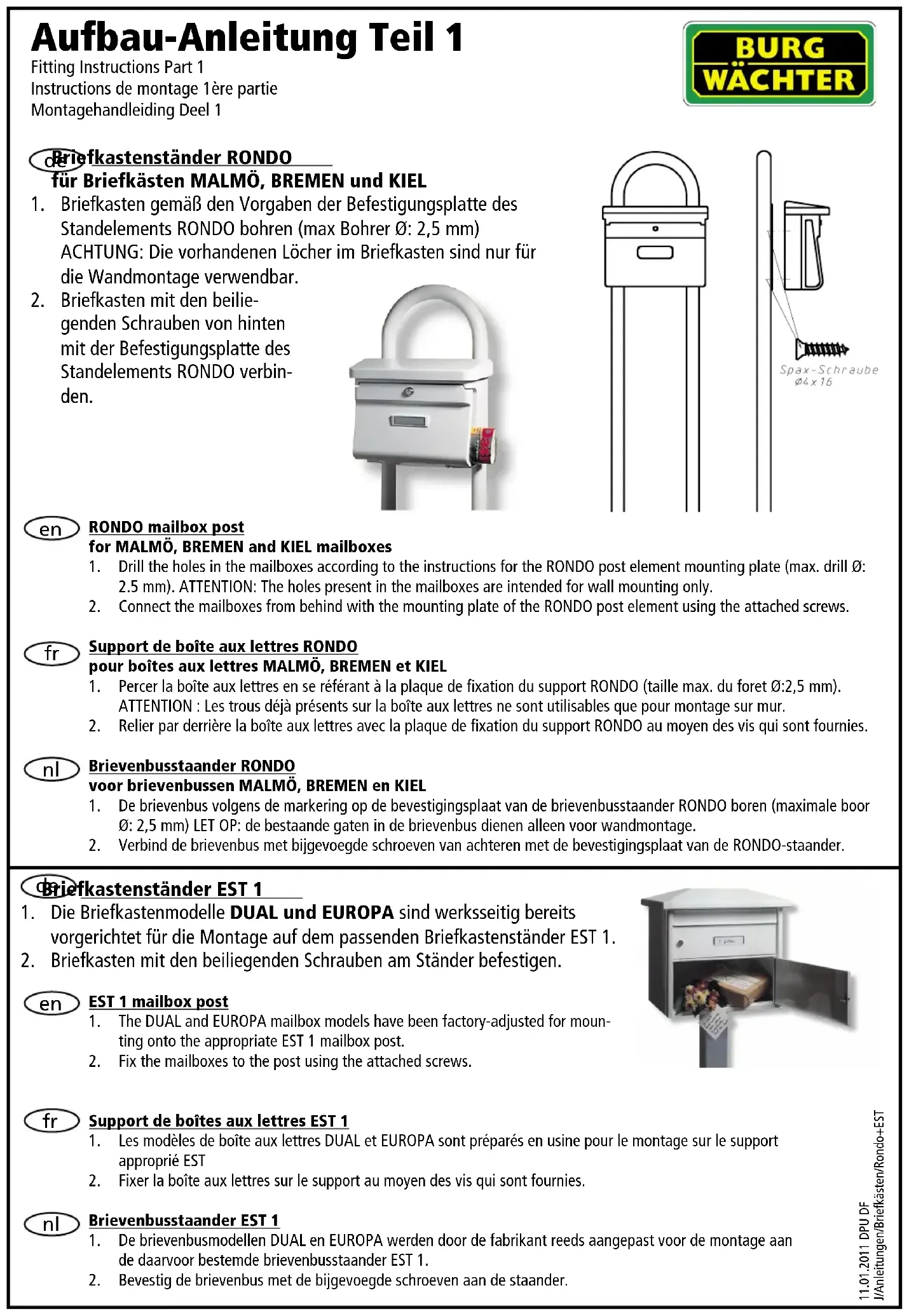 Aufbau-Anleitung Teil 1

Fitting Instructions Part 1
Instructions de montage 1ère partie
Montagehandleiding Deel 1

BURG WÄCHTER

de Briefkastenständer RONDO
für Briefkästen MALMÖ, BREMEN und KIEL
1. Briefkasten gemäß den Vorgaben der Befestigungsplatte des Standelements RONDO bohren (max Bohrer Ø: 2,5 mm) ACHTUNG: Die vorhandenen Löcher im Briefkasten sind nur für die Wandmontage verwendbar.
2. Briefkasten mit den beiliegenden Schrauben von hinten mit der Befestigungsplatte des Standelements RONDO verbinden.

Spax-Schraube
Ø4 x 16

en RONDO mailbox post
for MALMÖ, BREMEN and KIEL mailboxes
1. Drill the holes in the mailboxes according to the instructions for the RONDO post element mounting plate (max. drill Ø: 2.5 mm). ATTENTION: The holes present in the mailboxes are intended for wall mounting only.
2. Connect the mailboxes from behind with the mounting plate of the RONDO post element using the attached screws.

fr Support de boîte aux lettres RONDO
pour boîtes aux lettres MALMÖ, BREMEN et KIEL
1. Percer la boîte aux lettres en se référant à la plaque de fixation du support RONDO (taille max. du foret Ø:2,5 mm). ATTENTION : Les trous déjà présents sur la boîte aux lettres ne sont utilisables que pour montage sur mur.
2. Relier par derrière la boîte aux lettres avec la plaque de fixation du support RONDO au moyen des vis qui sont fournies.

nl Brievenbusstaander RONDO
voor brievenbussen MALMÖ, BREMEN en KIEL
1. De brievenbus volgens de markering op de bevestigingsplaat van de brievenbusstaander RONDO boren (maximale boor Ø: 2,5 mm) LET OP: de bestaande gaten in de brievenbus dienen alleen voor wandmontage.
2. Verbind de brievenbus met bijgevoegde schroeven van achteren met de bevestigingsplaat van de RONDO-staander.

de Briefkastenständer EST 1
1. Die Briefkastenmodelle DUAL und EUROPA sind werksseitig bereits vorgerichtet für die Montage auf dem passenden Briefkastenständer EST 1.
2. Briefkasten mit den beiliegenden Schrauben am Ständer befestigen.

en EST 1 mailbox post
1. The DUAL and EUROPA mailbox models have been factory-adjusted for mounting onto the appropriate EST 1 mailbox post.
2. Fix the mailboxes to the post using the attached screws.

fr Support de boîtes aux lettres EST 1
1. Les modèles de boîte aux lettres DUAL et EUROPA sont préparés en usine pour le montage sur le support approprié EST
2. Fixer la boîte aux lettres sur le support au moyen des vis qui sont fournies.

nl Brievenbusstaander EST 1
1. De brievenbusmodellen DUAL en EUROPA werden door de fabrikant reeds aangepast voor de montage aan de daarvoor bestemde brievenbusstaander EST 1.
2. Bevestig de brievenbus met de bijgevoegde schroeven aan de staander.

11.01.2011 DPU DF
J/Anleitungen/Briefkästen/Rondo+EST