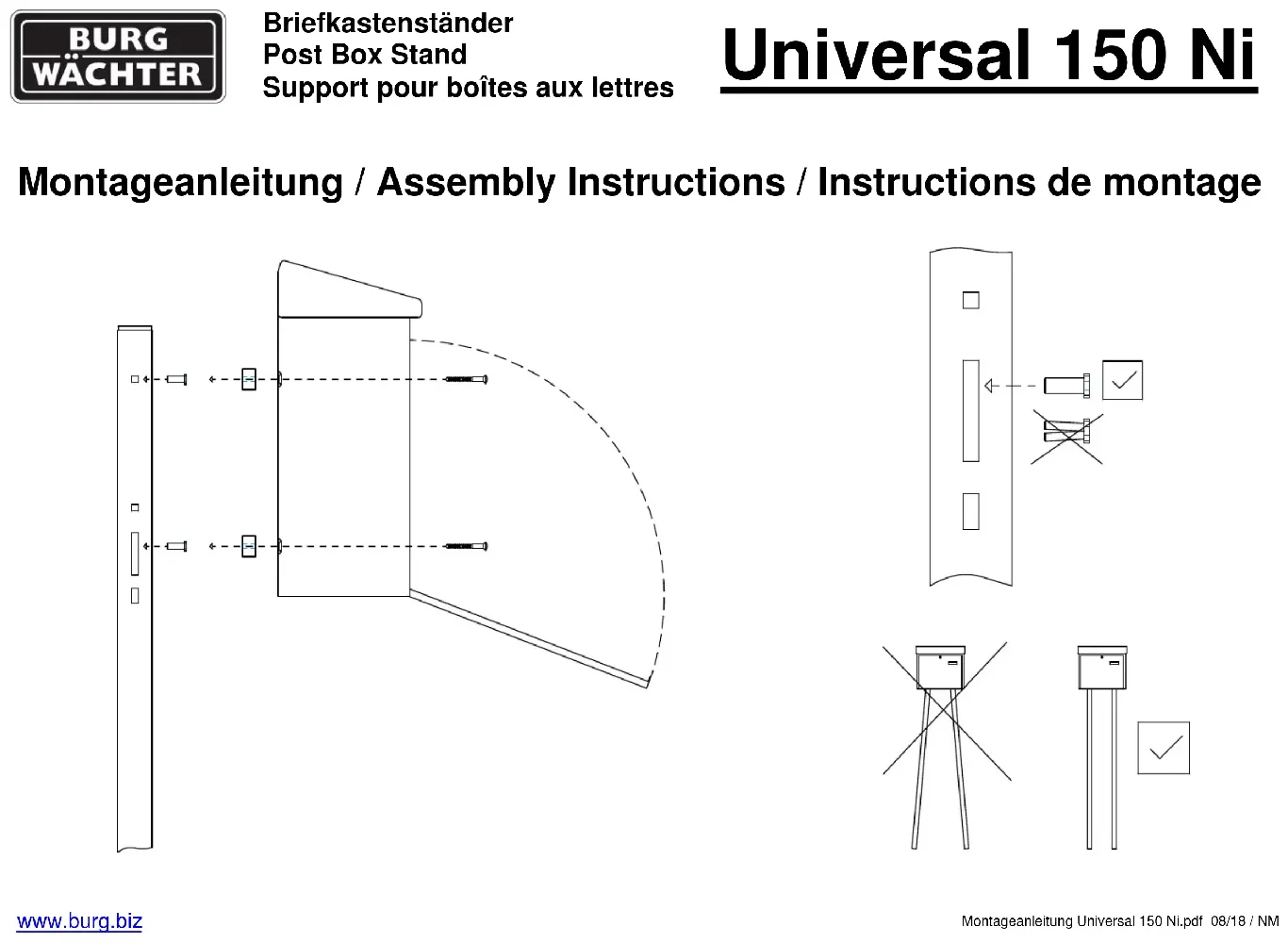 BURG WÄCHTER

Briefkastenständer
Post Box Stand
Support pour boîtes aux lettres

Universal 150 Ni

Montageanleitung / Assembly Instructions / Instructions de montage

www.burg.biz

Montageanleitung Universal 150 Ni.pdf 08/18 / NM