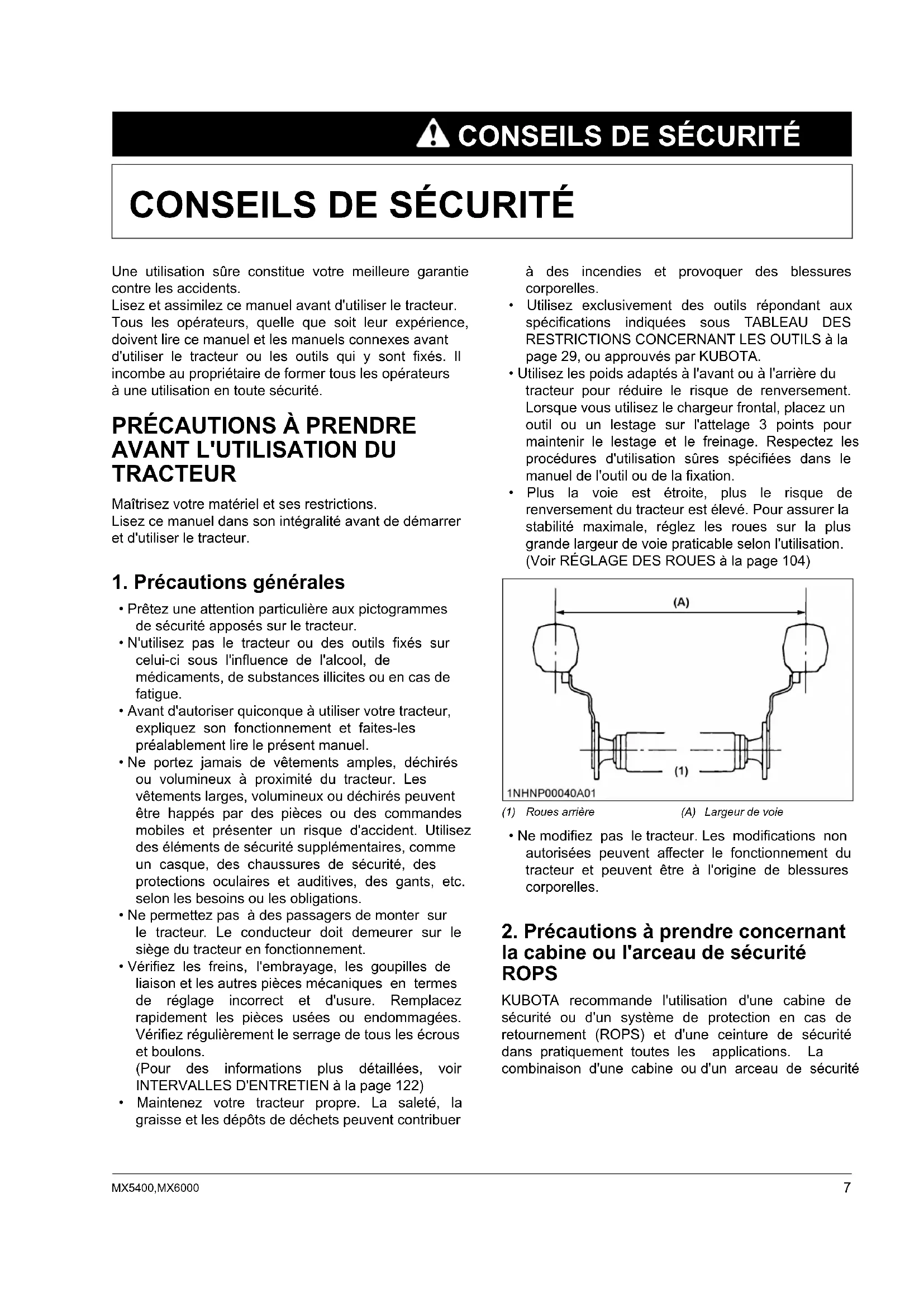 CONSEILS DE SÉCURITÉ

CONSEILS DE SÉCURITÉ

Une utilisation sûre constitue votre meilleure garantie contre les accidents.
Lisez et assimilez ce manuel avant d'utiliser le tracteur.
Tous les opérateurs, quelle que soit leur expérience, doivent lire ce manuel et les manuels connexes avant d'utiliser le tracteur ou les outils qui y sont fixés. Il incombe au propriétaire de former tous les opérateurs à une utilisation en toute sécurité.

PRÉCAUTIONS À PRENDRE AVANT L'UTILISATION DU TRACTEUR

Maîtrisez votre matériel et ses restrictions.
Lisez ce manuel dans son intégralité avant de démarrer et d'utiliser le tracteur.

1. Précautions générales

• Prêtez une attention particulière aux pictogrammes de sécurité apposés sur le tracteur.
• N'utilisez pas le tracteur ou des outils fixés sur celui-ci sous l'influence de l'alcool, de médicaments, de substances illicites ou en cas de fatigue.
• Avant d'autoriser quiconque à utiliser votre tracteur, expliquez son fonctionnement et faites-les préalablement lire le présent manuel.
• Ne portez jamais de vêtements amples, déchirés ou volumineux à proximité du tracteur. Les vêtements larges, volumineux ou déchirés peuvent être happés par des pièces ou des commandes mobiles et présenter un risque d'accident. Utilisez des éléments de sécurité supplémentaires, comme un casque, des chaussures de sécurité, des protections oculaires et auditives, des gants, etc. selon les besoins ou les obligations.
• Ne permettez pas à des passagers de monter sur le tracteur. Le conducteur doit demeurer sur le siège du tracteur en fonctionnement.
• Vérifiez les freins, l'embrayage, les goupilles de liaison et les autres pièces mécaniques en termes de réglage incorrect et d'usure. Remplacez rapidement les pièces usées ou endommagées. Vérifiez régulièrement le serrage de tous les écrous et boulons.
(Pour des informations plus détaillées, voir INTERVALLES D'ENTRETIEN à la page 122)
• Maintenez votre tracteur propre. La saleté, la graisse et les dépôts de déchets peuvent contribuer à des incendies et provoquer des blessures corporelles.
• Utilisez exclusivement des outils répondant aux spécifications indiquées sous TABLEAU DES RESTRICTIONS CONCERNANT LES OUTILS à la page 29, ou approuvés par KUBOTA.
• Utilisez les poids adaptés à l'avant ou à l'arrière du tracteur pour réduire le risque de renversement. Lorsque vous utilisez le chargeur frontal, placez un outil ou un lestage sur l'attelage 3 points pour maintenir le lestage et le freinage. Respectez les procédures d'utilisation sûres spécifiées dans le manuel de l'outil ou de la fixation.
• Plus la voie est étroite, plus le risque de renversement du tracteur est élevé. Pour assurer la stabilité maximale, réglez les roues sur la plus grande largeur de voie praticable selon l'utilisation. (Voir RÉGLAGE DES ROUES à la page 104)

(A)
(1)
1NHNP00040A01
(1) Roues arrière (A) Largeur de voie

• Ne modifiez pas le tracteur. Les modifications non autorisées peuvent affecter le fonctionnement du tracteur et peuvent être à l'origine de blessures corporelles.

2. Précautions à prendre concernant la cabine ou l'arceau de sécurité ROPS

KUBOTA recommande l'utilisation d'une cabine de sécurité ou d'un système de protection en cas de retournement (ROPS) et d'une ceinture de sécurité dans pratiquement toutes les applications. La combinaison d'une cabine ou d'un arceau de sécurité

MX5400,MX6000
7