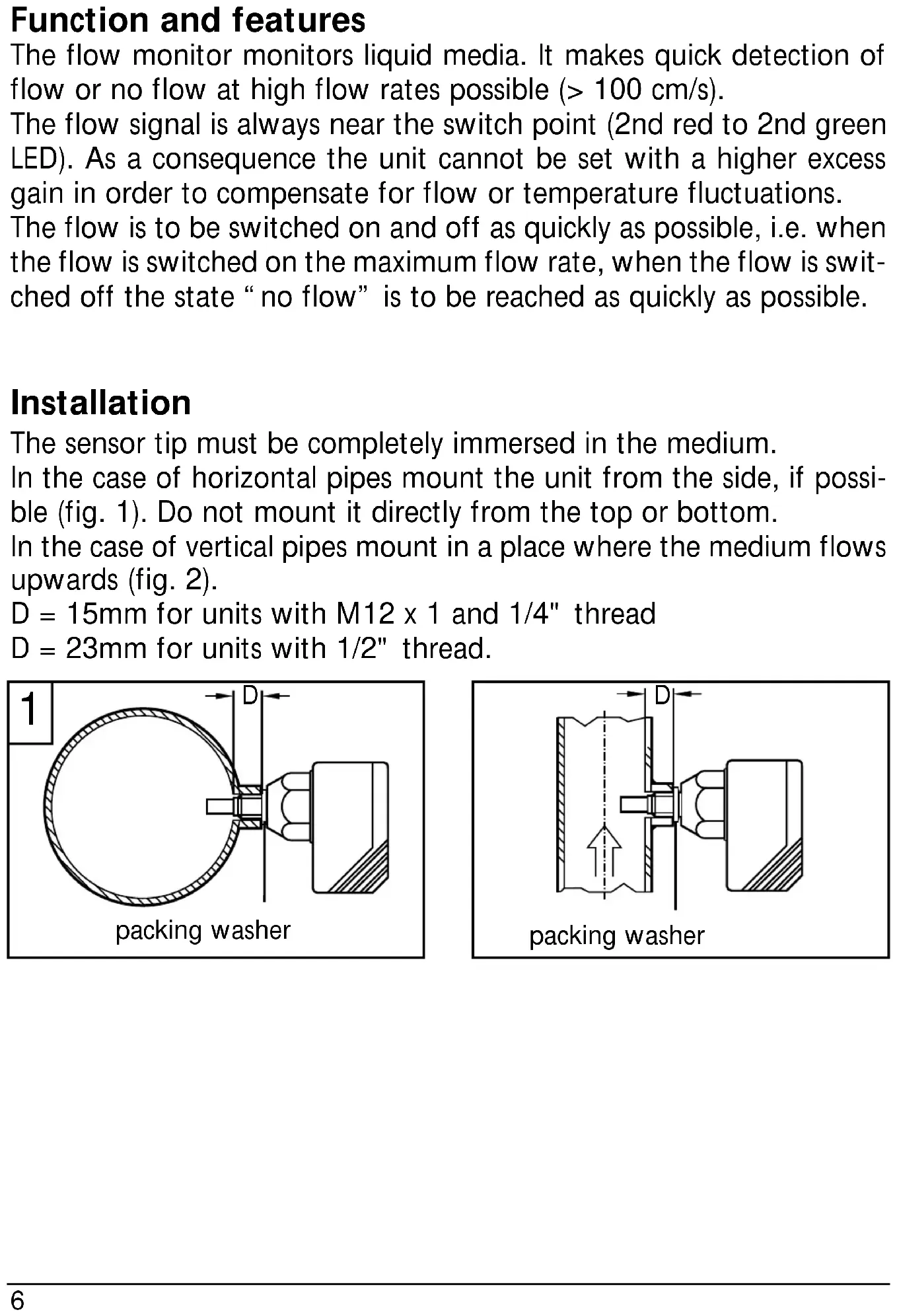 Function and features

The flow monitor monitors liquid media. It makes quick detection of flow or no flow at high flow rates possible (> 100 cm/s).
The flow signal is always near the switch point (2nd red to 2nd green LED). As a consequence the unit cannot be set with a higher excess gain in order to compensate for flow or temperature fluctuations.
The flow is to be switched on and off as quickly as possible, i.e. when the flow is switched on the maximum flow rate, when the flow is switched off the state “ no flow” is to be reached as quickly as possible.

Installation

The sensor tip must be completely immersed in the medium.
In the case of horizontal pipes mount the unit from the side, if possible (fig. 1). Do not mount it directly from the top or bottom.
In the case of vertical pipes mount in a place where the medium flows upwards (fig. 2).
D = 15mm for units with M12 x 1 and 1/4" thread
D = 23mm for units with 1/2" thread.

1

D

packing washer

D

packing washer

6