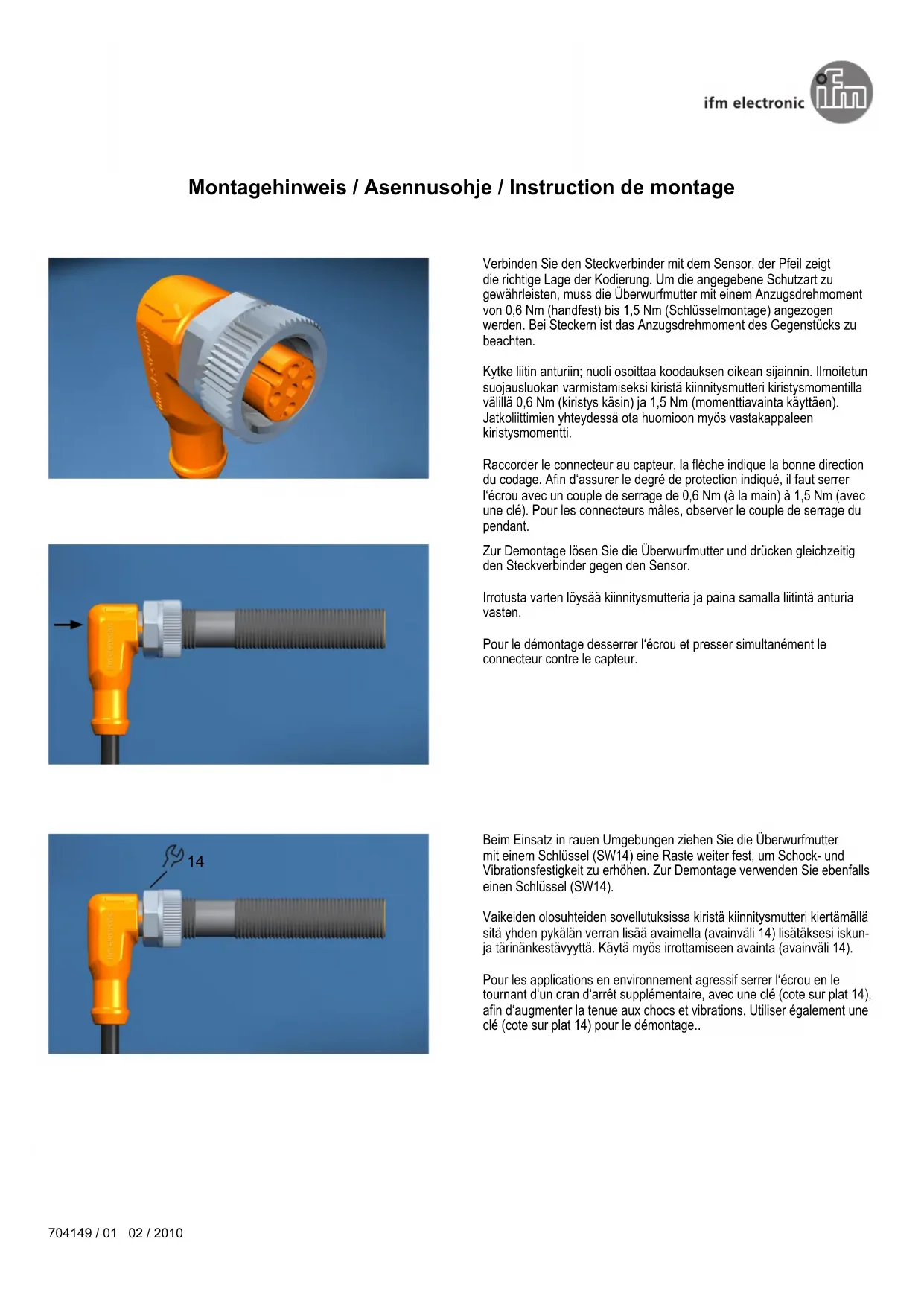 ifm electronic ifm

Montagehinweis / Asennusohje / Instruction de montage

Verbinden Sie den Steckverbinder mit dem Sensor, der Pfeil zeigt die richtige Lage der Kodierung. Um die angegebene Schutzart zu gewährleisten, muss die Überwurfmutter mit einem Anzugsdrehmoment von 0,6 Nm (handfest) bis 1,5 Nm (Schlüsselmontage) angezogen werden. Bei Steckern ist das Anzugsdrehmoment des Gegenstücks zu beachten.

Kytke liitin anturiin; nuoli osoittaa koodauksen oikean sijainnin. Ilmoitetun suojausluokan varmistamiseksi kiristä kiinnitysmutteri kiristysmomentilla välillä 0,6 Nm (kiristys käsin) ja 1,5 Nm (momenttiavainta käyttäen). Jatkoliittimien yhteydessä ota huomioon myös vastakappaleen kiristysmomentti.

Raccorder le connecteur au capteur, la flèche indique la bonne direction du codage. Afin d'assurer le degré de protection indiqué, il faut serrer l'écrou avec un couple de serrage de 0,6 Nm (à la main) à 1,5 Nm (avec une clé). Pour les connecteurs mâles, observer le couple de serrage du pendant.

Zur Demontage lösen Sie die Überwurfmutter und drücken gleichzeitig den Steckverbinder gegen den Sensor.

Irrotusta varten löysää kiinnitysmutteria ja paina samalla liitintä anturia vasten.

Pour le démontage desserrer l'écrou et presser simultanément le connecteur contre le capteur.

14

Beim Einsatz in rauen Umgebungen ziehen Sie die Überwurfmutter mit einem Schlüssel (SW14) eine Raste weiter fest, um Schock- und Vibrationsfestigkeit zu erhöhen. Zur Demontage verwenden Sie ebenfalls einen Schlüssel (SW14).

Vaikeiden olosuhteiden sovellutuksissa kiristä kiinnitysmutteri kiertämällä sitä yhden pykälän verran lisää avaimella (avainväli 14) lisätäksesi iskun- ja tärinänkestävyyttä. Käytä myös irrottamiseen avainta (avainväli 14).

Pour les applications en environnement agressif serrer l'écrou en le tournant d'un cran d'arrêt supplémentaire, avec une clé (cote sur plat 14), afin d'augmenter la tenue aux chocs et vibrations. Utiliser également une clé (cote sur plat 14) pour le démontage..

704149 / 01 02 / 2010