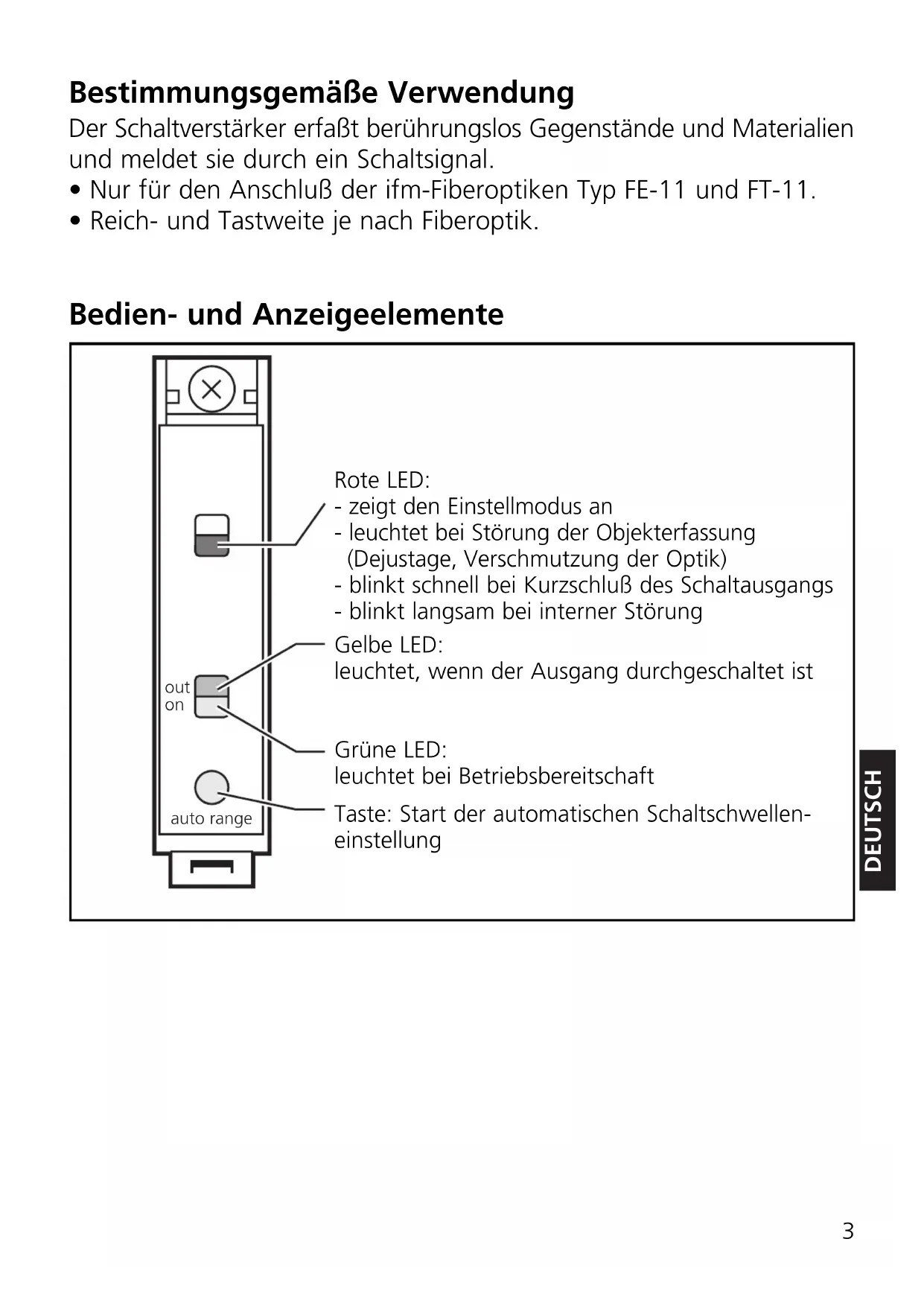 Bestimmungsgemäße Verwendung

Der Schaltverstärker erfaßt berührungslos Gegenstände und Materialien und meldet sie durch ein Schaltsignal.

• Nur für den Anschluß der ifm-Fiberoptiken Typ FE-11 und FT-11.

• Reich- und Tastweite je nach Fiberoptik.

Bedien- und Anzeigeelemente

out
on
auto range

Rote LED:
- zeigt den Einstellmodus an
- leuchtet bei Störung der Objekterfassung (Dejustage, Verschmutzung der Optik)
- blinkt schnell bei Kurzschluß des Schaltausgangs
- blinkt langsam bei interner Störung

Gelbe LED:
leuchtet, wenn der Ausgang durchgeschaltet ist

Grüne LED:
leuchtet bei Betriebsbereitschaft

Taste: Start der automatischen Schaltschwelleneinstellung

DEUTSCH

3