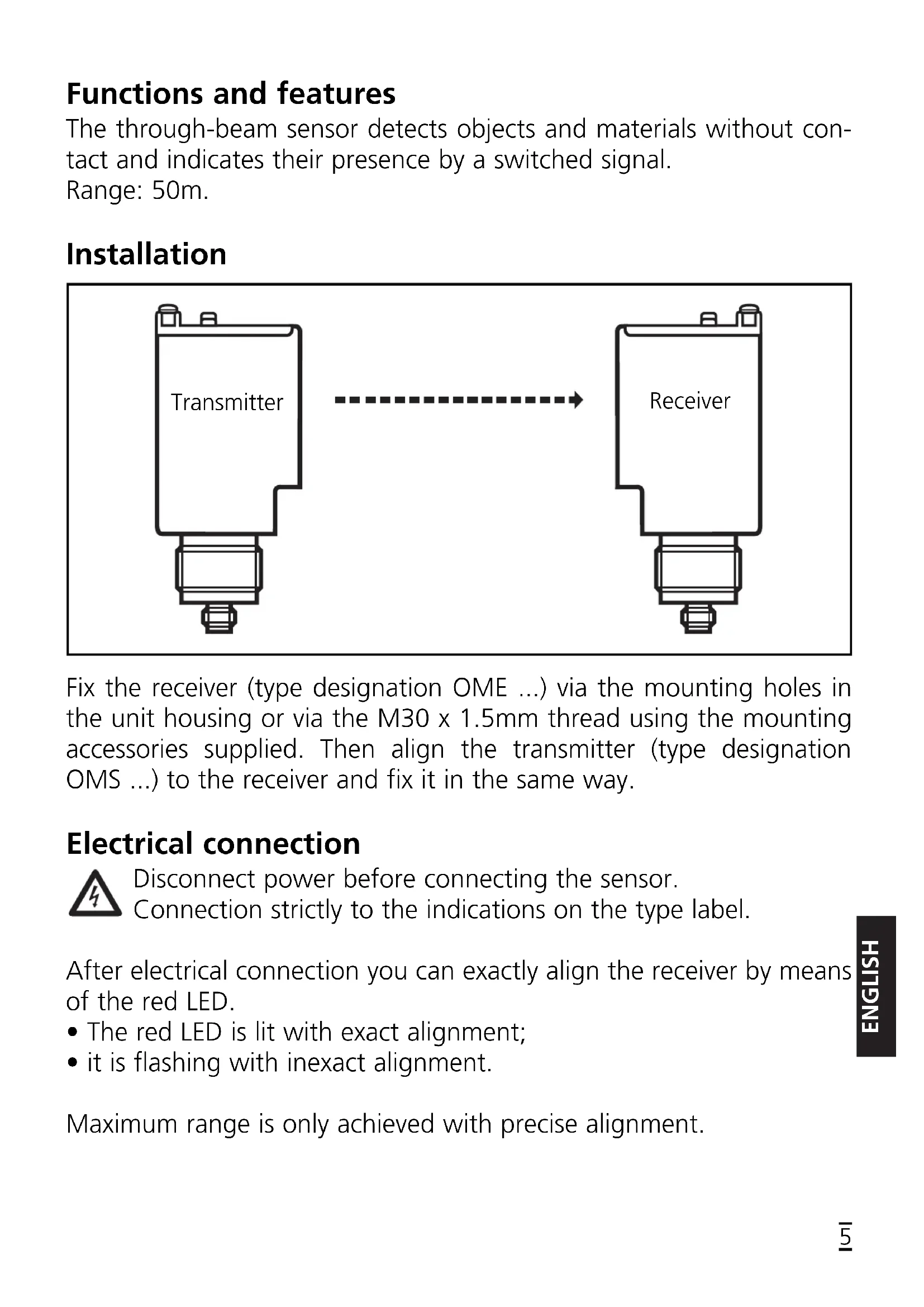 Functions and features

The through-beam sensor detects objects and materials without contact and indicates their presence by a switched signal.
Range: 50m.

Installation

Transmitter

Receiver

Fix the receiver (type designation OME ...) via the mounting holes in the unit housing or via the M30 x 1.5mm thread using the mounting accessories supplied. Then align the transmitter (type designation OMS ...) to the receiver and fix it in the same way.

Electrical connection

Disconnect power before connecting the sensor.
Connection strictly to the indications on the type label.

After electrical connection you can exactly align the receiver by means of the red LED.
• The red LED is lit with exact alignment;
• it is flashing with inexact alignment.

Maximum range is only achieved with precise alignment.

ENGLISH

5