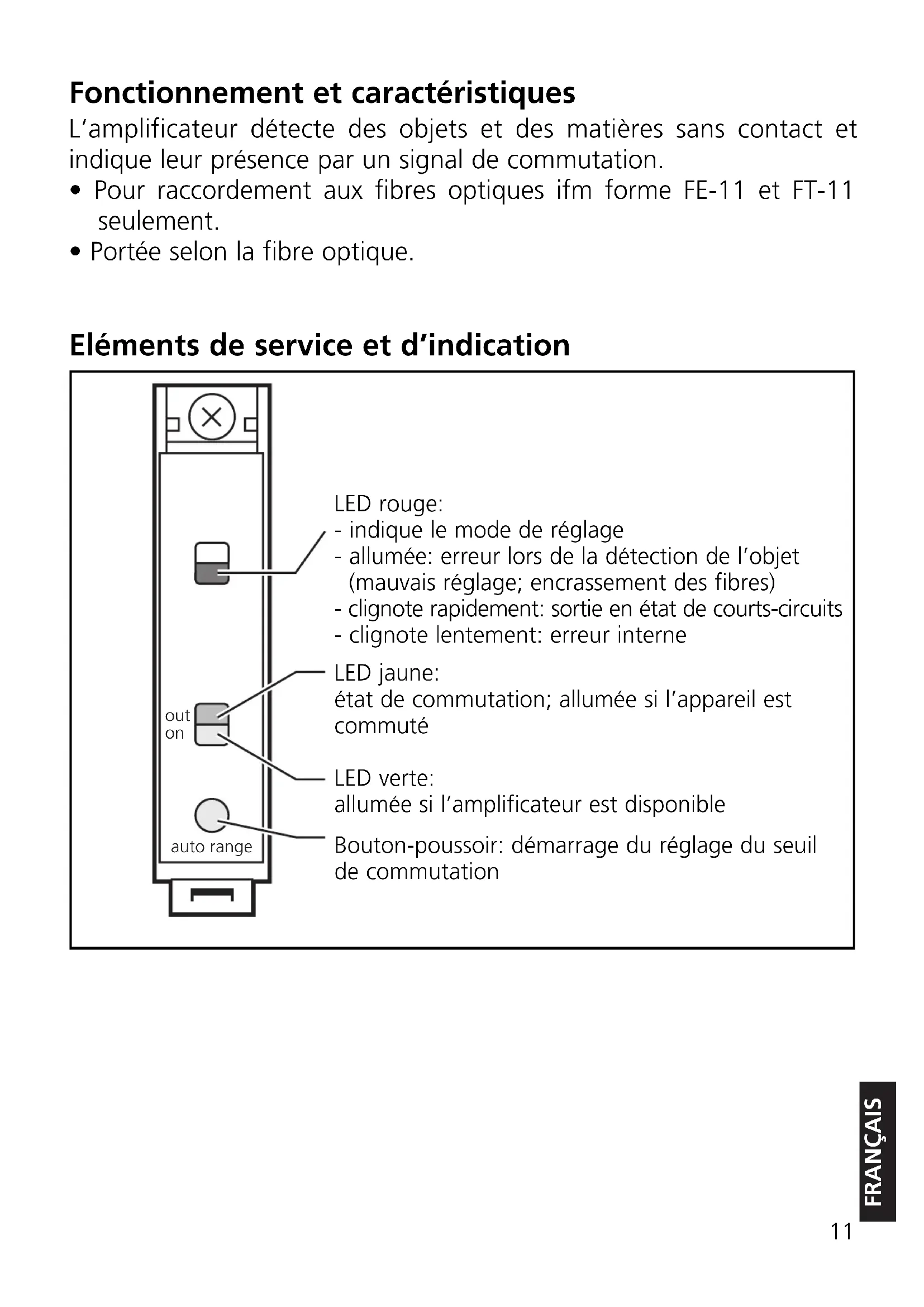 Fonctionnement et caractéristiques

L'amplificateur détecte des objets et des matières sans contact et indique leur présence par un signal de commutation.

• Pour raccordement aux fibres optiques ifm forme FE-11 et FT-11 seulement.

• Portée selon la fibre optique.

Eléments de service et d'indication

out
on
auto range

LED rouge:
- indique le mode de réglage
- allumée: erreur lors de la détection de l'objet (mauvais réglage; encrassement des fibres)
- clignote rapidement: sortie en état de courts-circuits
- clignote lentement: erreur interne

LED jaune:
état de commutation; allumée si l'appareil est commuté

LED verte:
allumée si l'amplificateur est disponible

Bouton-poussoir: démarrage du réglage du seuil de commutation

FRANÇAIS

11