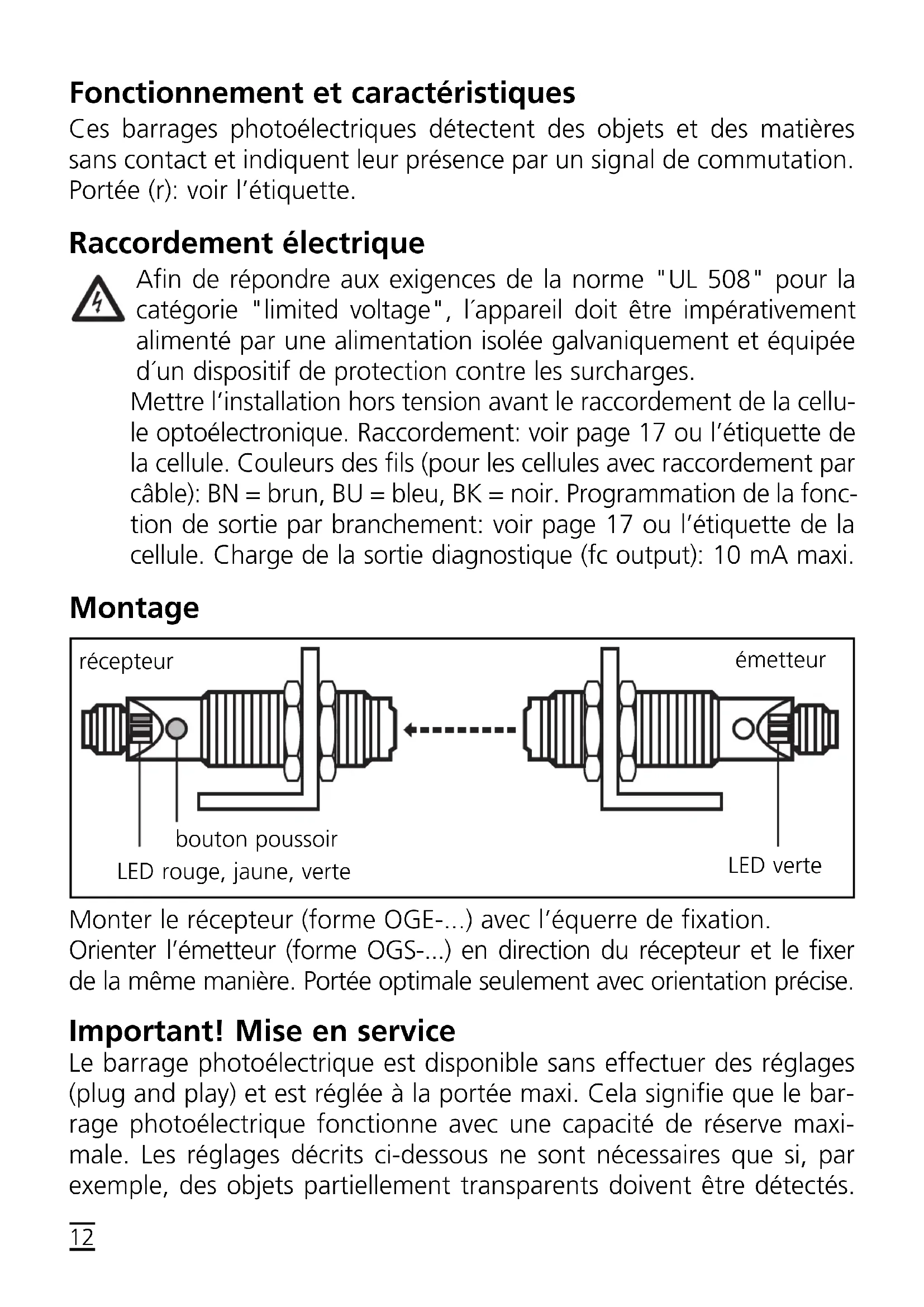 Fonctionnement et caractéristiques

Ces barrages photoélectriques détectent des objets et des matières sans contact et indiquent leur présence par un signal de commutation. Portée (r): voir l'étiquette.

Raccordement électrique

Afin de répondre aux exigences de la norme "UL 508" pour la catégorie "limited voltage", l´appareil doit être impérativement alimenté par une alimentation isolée galvaniquement et équipée d´un dispositif de protection contre les surcharges.

Mettre l'installation hors tension avant le raccordement de la cellule optoélectronique. Raccordement: voir page 17 ou l'étiquette de la cellule. Couleurs des fils (pour les cellules avec raccordement par câble): BN = brun, BU = bleu, BK = noir. Programmation de la fonction de sortie par branchement: voir page 17 ou l'étiquette de la cellule. Charge de la sortie diagnostique (fc output): 10 mA maxi.

Montage

récepteur

émetteur

bouton poussoir

LED rouge, jaune, verte

LED verte

Monter le récepteur (forme OGE-...) avec l'équerre de fixation.
Orienter l'émetteur (forme OGS-...) en direction du récepteur et le fixer de la même manière. Portée optimale seulement avec orientation précise.

Important! Mise en service

Le barrage photoélectrique est disponible sans effectuer des réglages (plug and play) et est réglée à la portée maxi. Cela signifie que le barrage photoélectrique fonctionne avec une capacité de réserve maximale. Les réglages décrits ci-dessous ne sont nécessaires que si, par exemple, des objets partiellement transparents doivent être détectés.

12