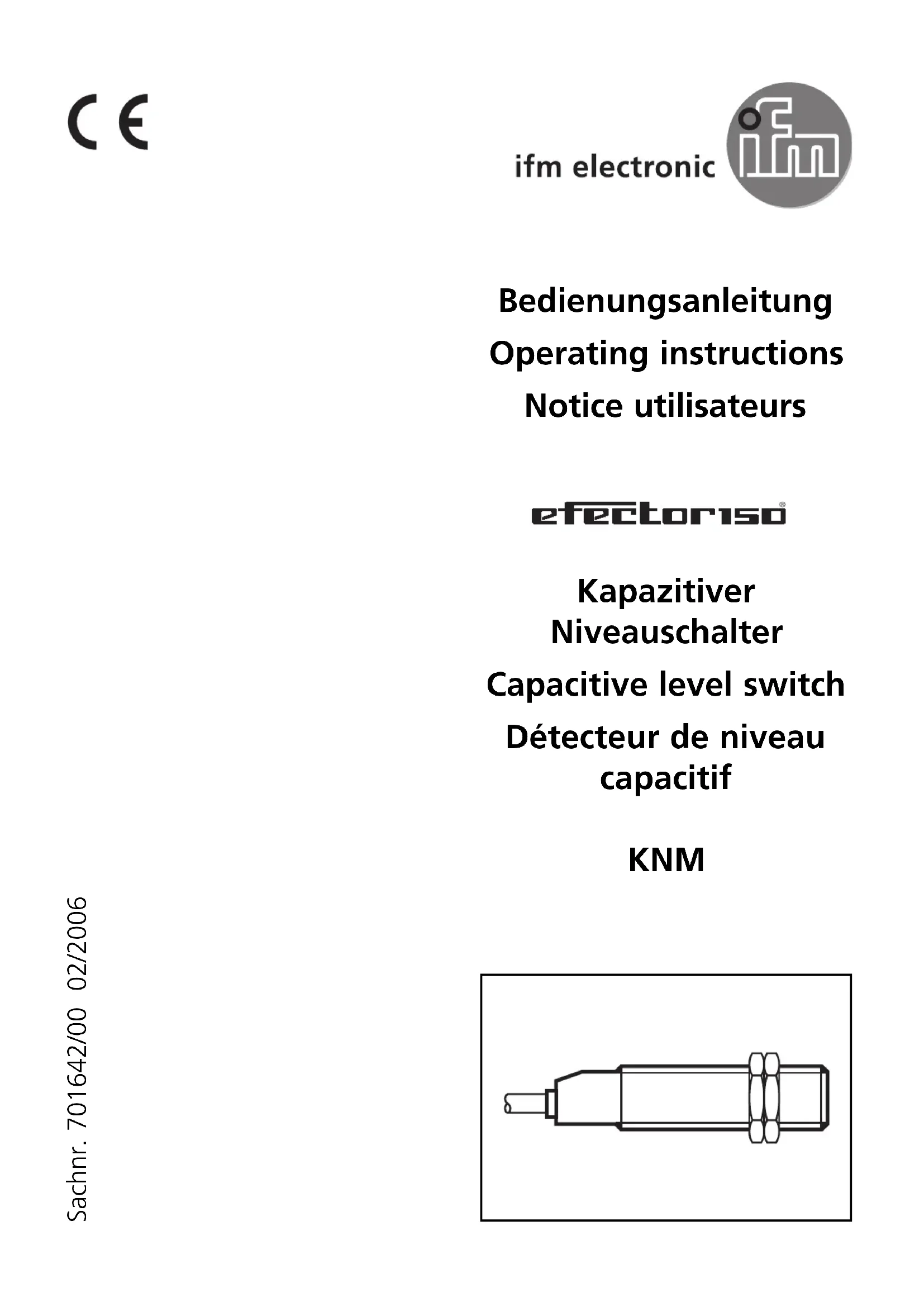 CE

ifm electronic

ifm

Bedienungsanleitung

Operating instructions

Notice utilisateurs

efector150®

Kapazitiver Niveauschalter

Capacitive level switch

Détecteur de niveau capacitif

KNM

Sachnr. 701642/00 02/2006