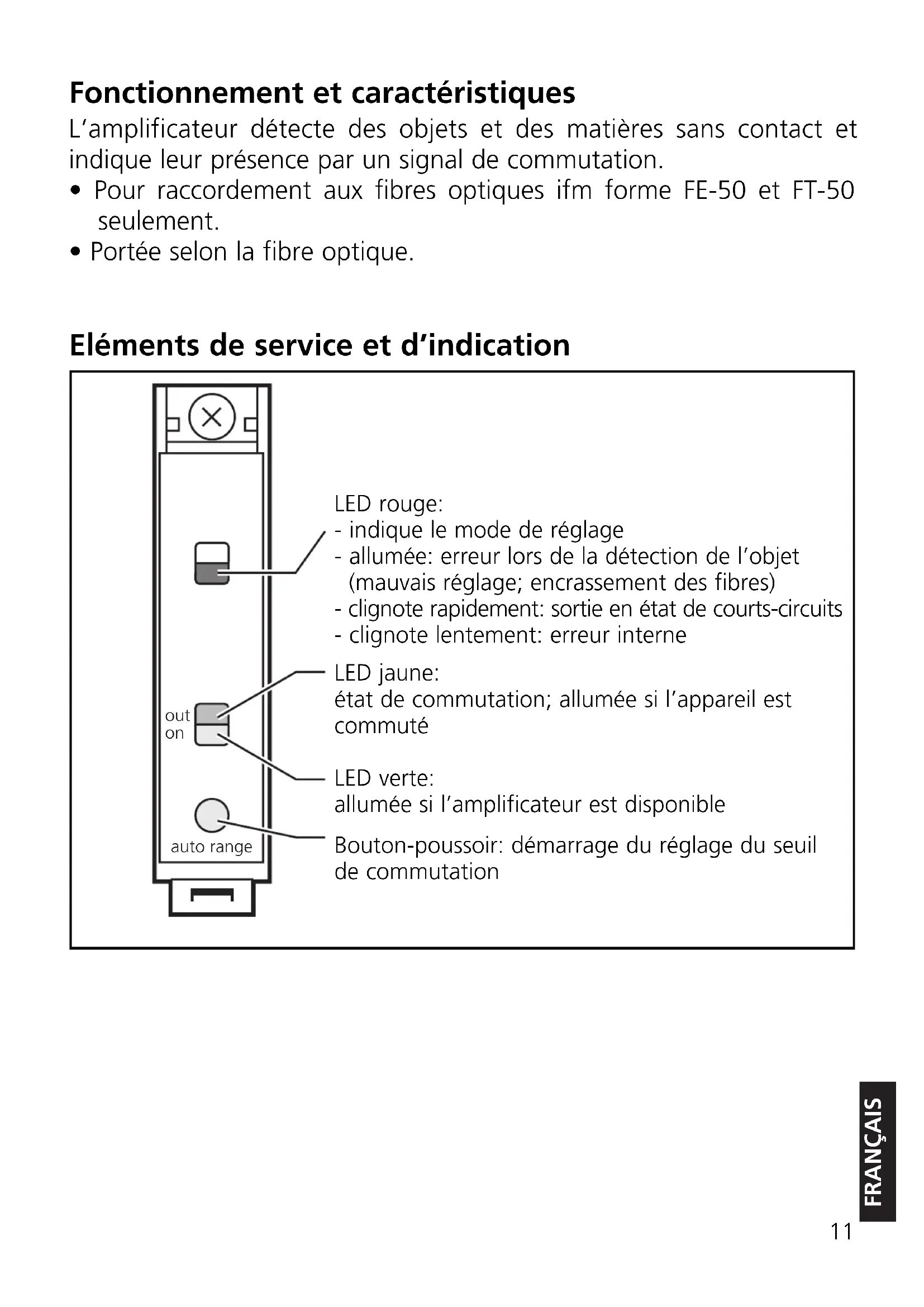 Fonctionnement et caractéristiques

L'amplificateur détecte des objets et des matières sans contact et indique leur présence par un signal de commutation.

• Pour raccordement aux fibres optiques ifm forme FE-50 et FT-50 seulement.
• Portée selon la fibre optique.

Eléments de service et d'indication

out
on
auto range

LED rouge:
- indique le mode de réglage
- allumée: erreur lors de la détection de l'objet (mauvais réglage; encrassement des fibres)
- clignote rapidement: sortie en état de courts-circuits
- clignote lentement: erreur interne

LED jaune:
état de commutation; allumée si l'appareil est commuté

LED verte:
allumée si l'amplificateur est disponible

Bouton-poussoir: démarrage du réglage du seuil de commutation

FRANÇAIS

11