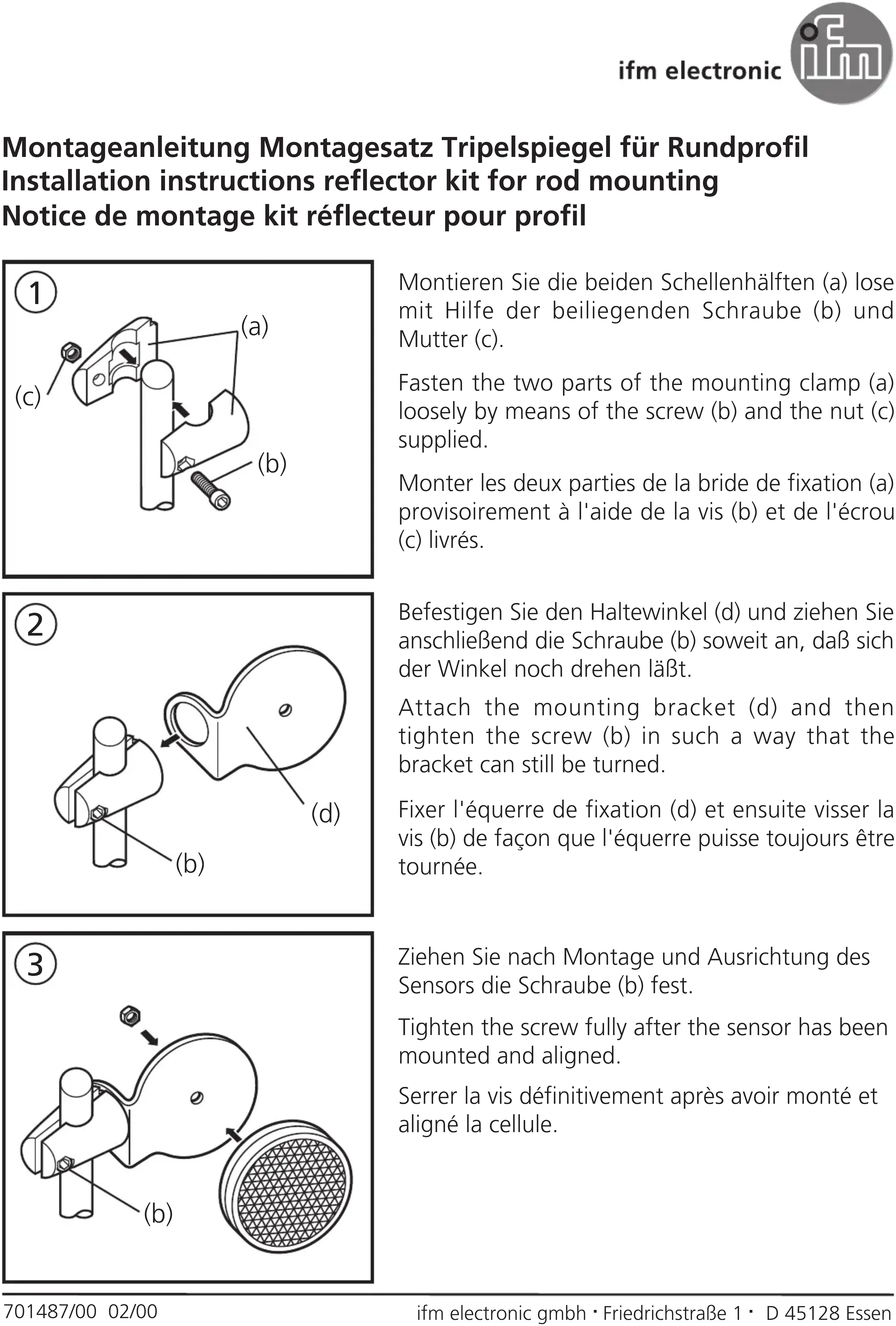 ifm electronic

ifm

Montageanleitung Montagesatz Tripelspiegel für Rundprofil
Installation instructions reflector kit for rod mounting
Notice de montage kit réflecteur pour profil

1

(a)

(c)

(b)

Montieren Sie die beiden Schellenhälften (a) lose mit Hilfe der beiliegenden Schraube (b) und Mutter (c).

Fasten the two parts of the mounting clamp (a) loosely by means of the screw (b) and the nut (c) supplied.

Monter les deux parties de la bride de fixation (a) provisoirement à l'aide de la vis (b) et de l'écrou (c) livrés.

2

(d)

(b)

Befestigen Sie den Haltewinkel (d) und ziehen Sie anschließend die Schraube (b) soweit an, daß sich der Winkel noch drehen läßt.

Attach the mounting bracket (d) and then tighten the screw (b) in such a way that the bracket can still be turned.

Fixer l'équerre de fixation (d) et ensuite visser la vis (b) de façon que l'équerre puisse toujours être tournée.

3

(b)

Ziehen Sie nach Montage und Ausrichtung des Sensors die Schraube (b) fest.

Tighten the screw fully after the sensor has been mounted and aligned.

Serrer la vis définitivement après avoir monté et aligné la cellule.

701487/00 02/00

ifm electronic gmbh · Friedrichstraße 1 · D 45128 Essen