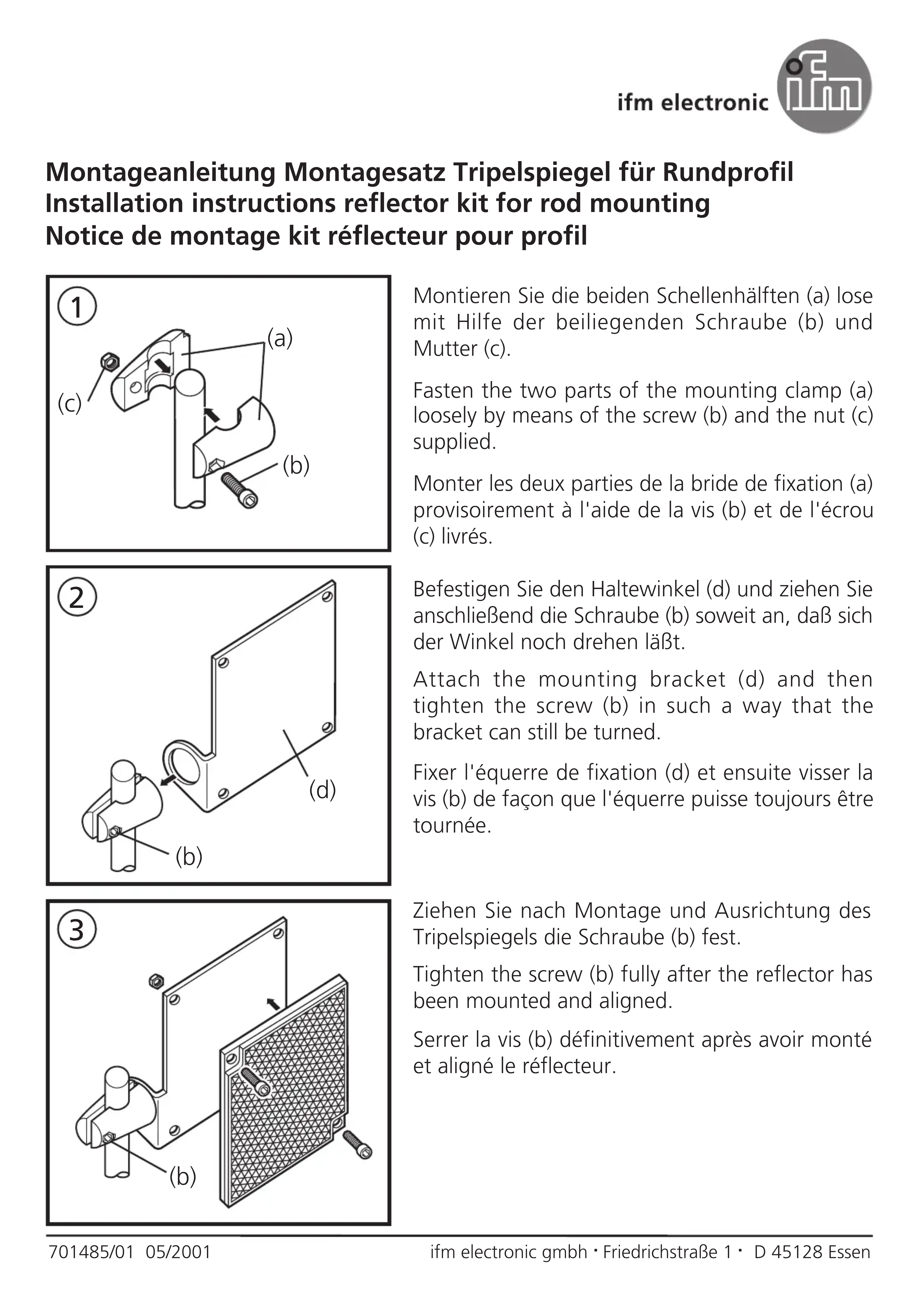 ifm electronic

ifm

Montageanleitung Montagesatz Tripelspiegel für Rundprofil
Installation instructions reflector kit for rod mounting
Notice de montage kit réflecteur pour profil

1

(a)

(c)

(b)

Montieren Sie die beiden Schellenhälften (a) lose mit Hilfe der beiliegenden Schraube (b) und Mutter (c).

Fasten the two parts of the mounting clamp (a) loosely by means of the screw (b) and the nut (c) supplied.

Monter les deux parties de la bride de fixation (a) provisoirement à l'aide de la vis (b) et de l'écrou (c) livrés.

2

(d)

(b)

Befestigen Sie den Haltewinkel (d) und ziehen Sie anschließend die Schraube (b) soweit an, daß sich der Winkel noch drehen läßt.

Attach the mounting bracket (d) and then tighten the screw (b) in such a way that the bracket can still be turned.

Fixer l'équerre de fixation (d) et ensuite visser la vis (b) de façon que l'équerre puisse toujours être tournée.

3

(b)

Ziehen Sie nach Montage und Ausrichtung des Tripelspiegels die Schraube (b) fest.

Tighten the screw (b) fully after the reflector has been mounted and aligned.

Serrer la vis (b) définitivement après avoir monté et aligné le réflecteur.

701485/01 05/2001

ifm electronic gmbh · Friedrichstraße 1 · D 45128 Essen