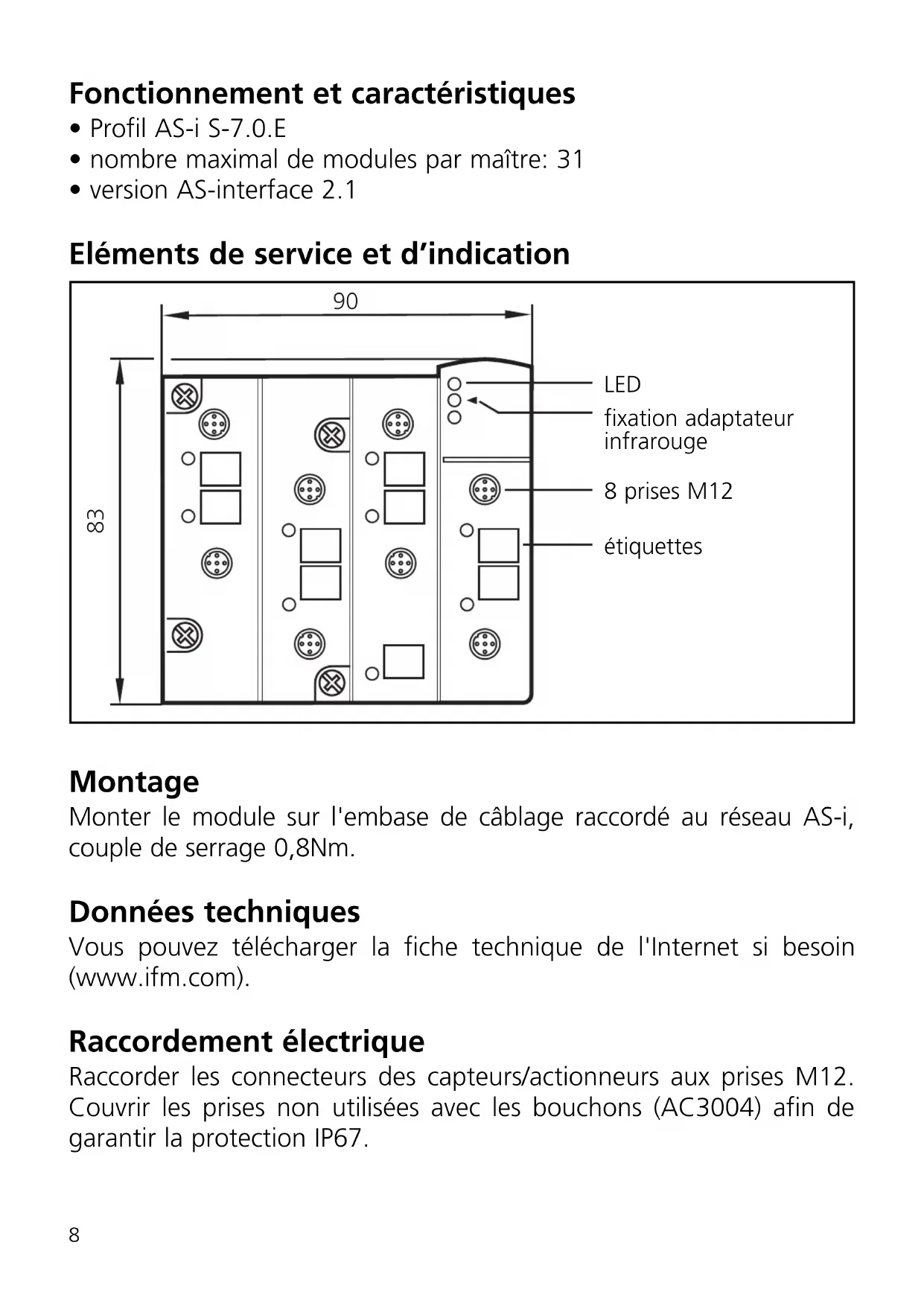 Fonctionnement et caractéristiques
• Profil AS-i S-7.0.E
• nombre maximal de modules par maître: 31
• version AS-interface 2.1

Eléments de service et d'indication

90

83

LED

fixation adaptateur infrarouge

8 prises M12

étiquettes

Montage
Monter le module sur l'embase de câblage raccordé au réseau AS-i, couple de serrage 0,8Nm.

Données techniques
Vous pouvez télécharger la fiche technique de l'Internet si besoin (www.ifm.com).

Raccordement électrique
Raccorder les connecteurs des capteurs/actionneurs aux prises M12. Couvrir les prises non utilisées avec les bouchons (AC3004) afin de garantir la protection IP67.

8