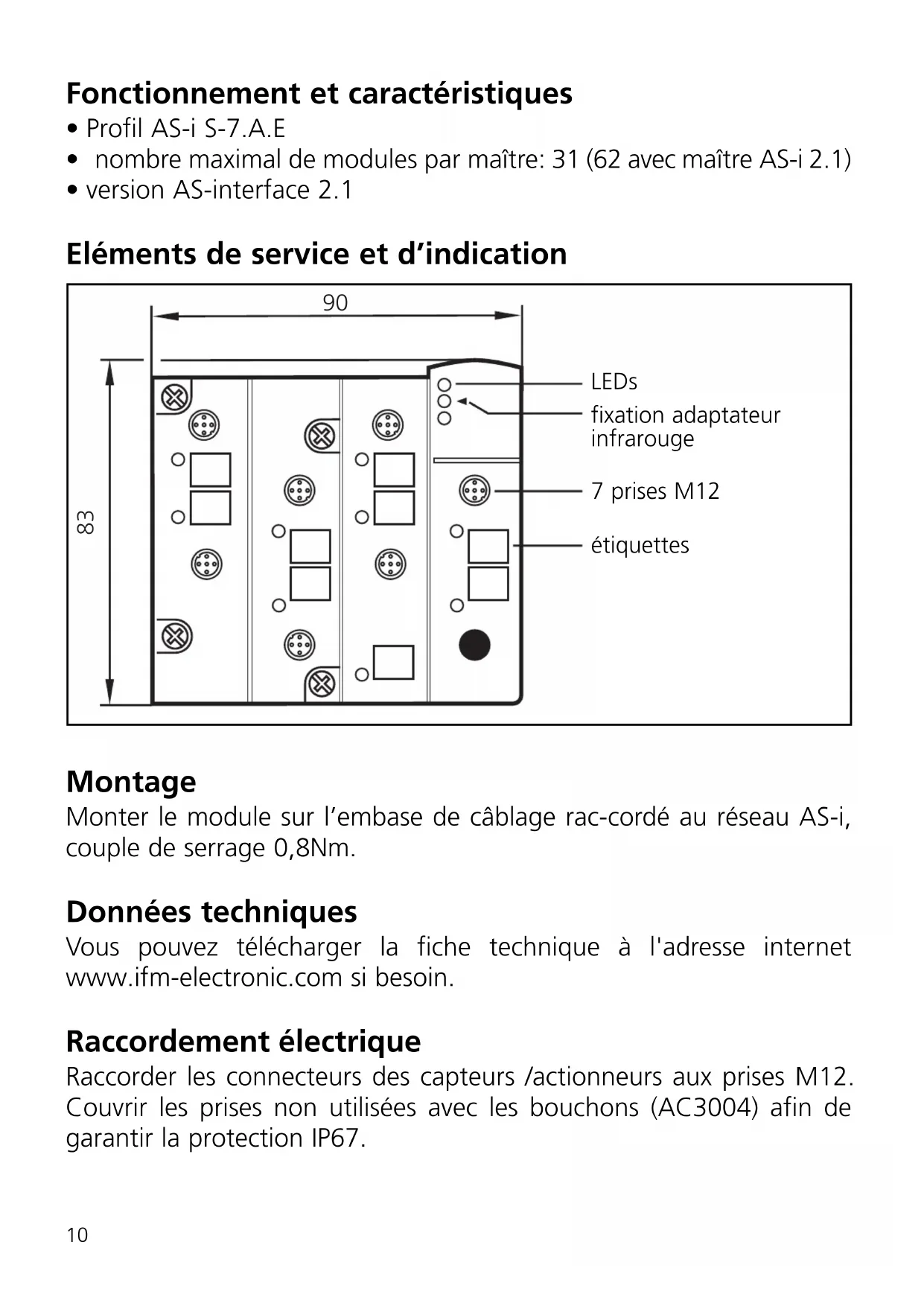 Fonctionnement et caractéristiques
• Profil AS-i S-7.A.E
• nombre maximal de modules par maître: 31 (62 avec maître AS-i 2.1)
• version AS-interface 2.1

Eléments de service et d'indication

90

83

LEDs

fixation adaptateur infrarouge

7 prises M12

étiquettes

Montage
Monter le module sur l'embase de câblage rac-cordé au réseau AS-i, couple de serrage 0,8Nm.

Données techniques
Vous pouvez télécharger la fiche technique à l'adresse internet www.ifm-electronic.com si besoin.

Raccordement électrique
Raccorder les connecteurs des capteurs /actionneurs aux prises M12. Couvrir les prises non utilisées avec les bouchons (AC3004) afin de garantir la protection IP67.

10