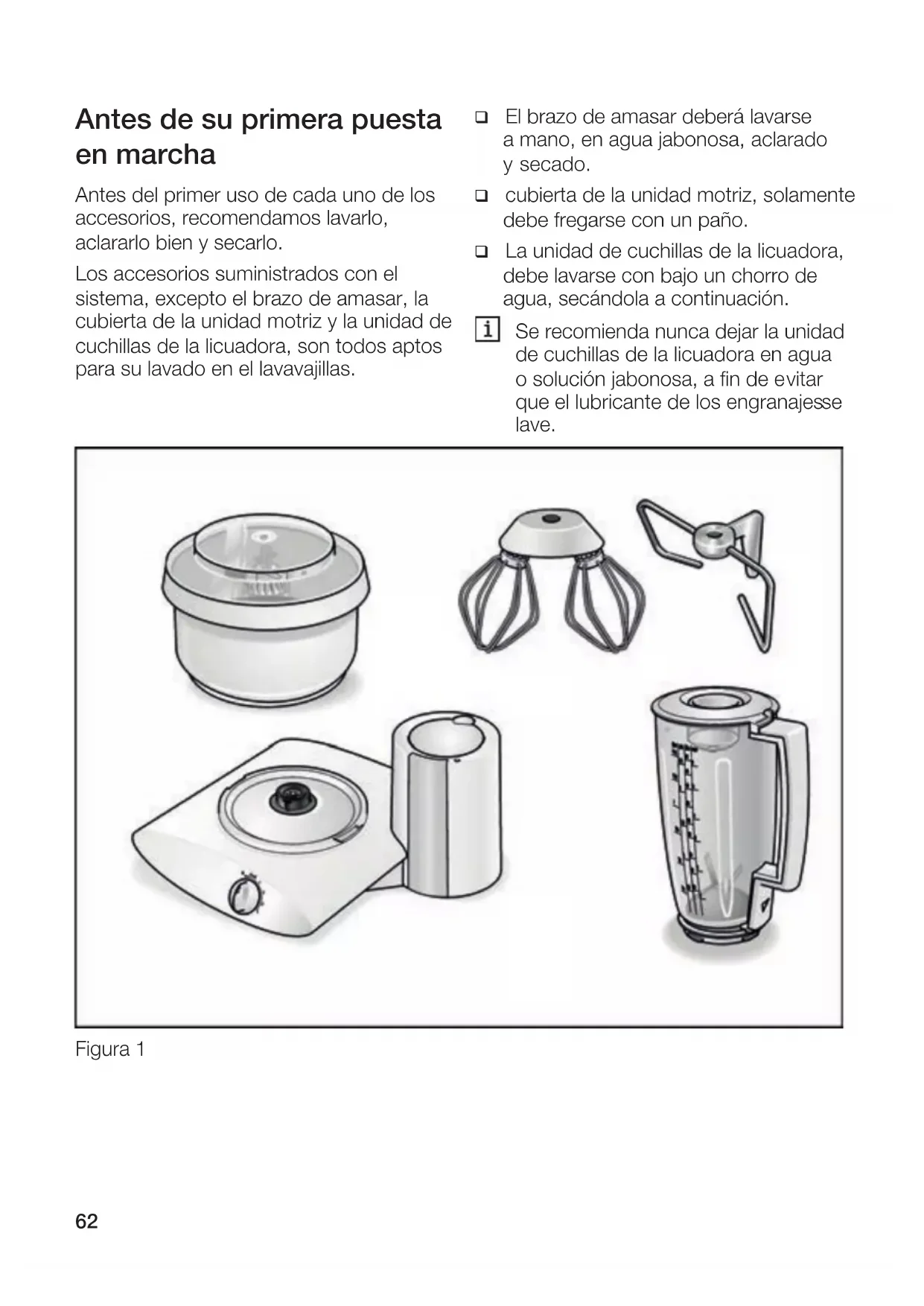 Antes de su primera puesta en marcha

Antes del primer uso de cada uno de los accesorios, recomendamos lavarlo, aclararlo bien y secarlo.

Los accesorios suministrados con el sistema, excepto el brazo de amasar, la cubierta de la unidad motriz y la unidad de cuchillas de la licuadora, son todos aptos para su lavado en el lavavajillas.

❑ El brazo de amasar deberá lavarse a mano, en agua jabonosa, aclarado y secado.

❑ cubierta de la unidad motriz, solamente debe fregarse con un paño.

❑ La unidad de cuchillas de la licuadora, debe lavarse con bajo un chorro de agua, secándola a continuación.

i Se recomienda nunca dejar la unidad de cuchillas de la licuadora en agua o solución jabonosa, a fin de evitar que el lubricante de los engranajesse lave.

Figura 1

62