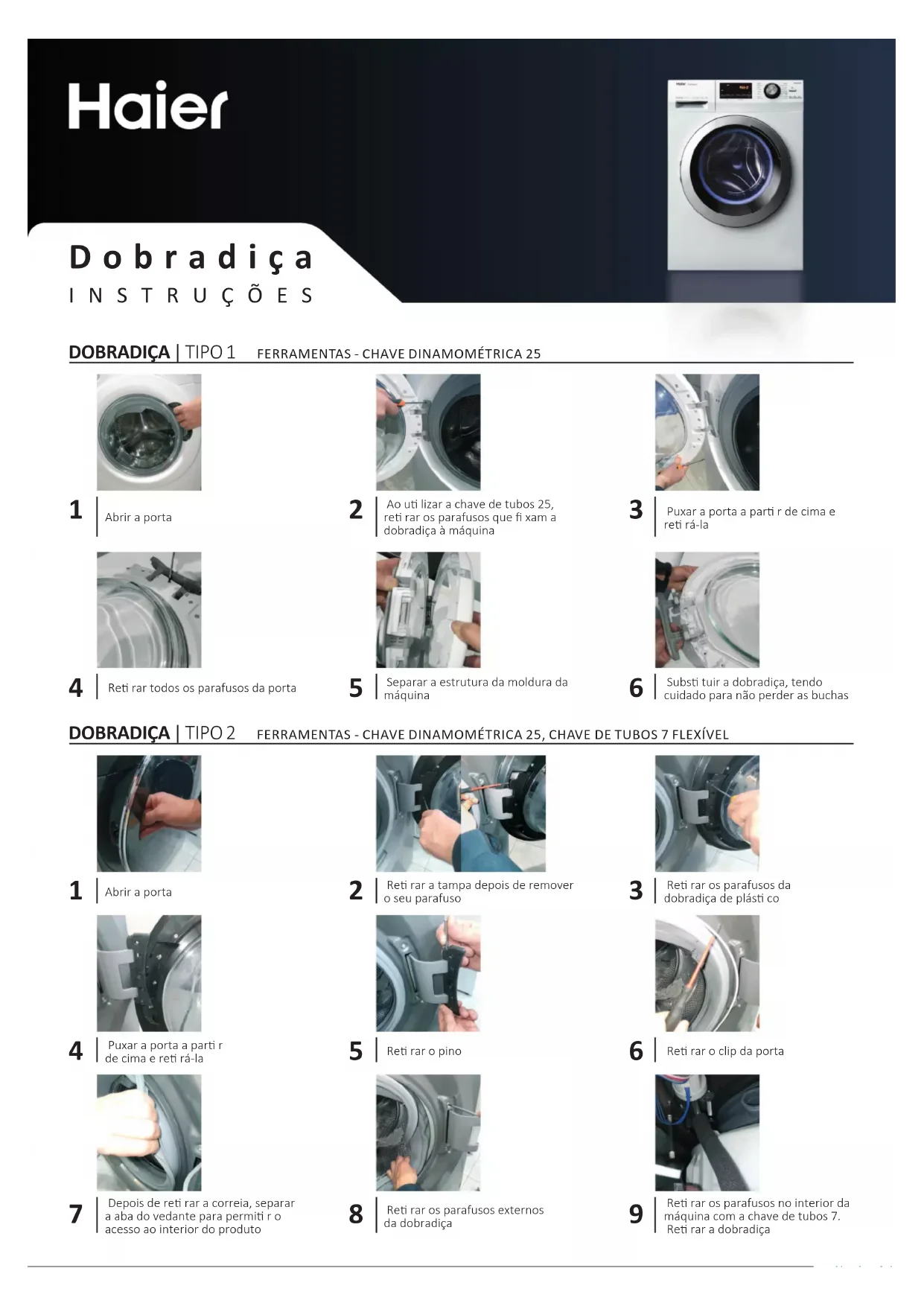 Haier

Dobradiça
INSTRUÇÕES

DOBRADIÇA | TIPO 1 FERRAMENTAS - CHAVE DINAMOMÉTRICA 25

1 Abrir a porta

2 Ao uti lizar a chave de tubos 25, reti rar os parafusos que fi xam a dobradiça à máquina

3 Puxar a porta a parti r de cima e reti rá-la

4 Reti rar todos os parafusos da porta

5 Separar a estrutura da moldura da máquina

6 Substi tuir a dobradiça, tendo cuidado para não perder as buchas

DOBRADIÇA | TIPO 2 FERRAMENTAS - CHAVE DINAMOMÉTRICA 25, CHAVE DE TUBOS 7 FLEXÍVEL

1 Abrir a porta

2 Reti rar a tampa depois de remover o seu parafuso

3 Reti rar os parafusos da dobradiça de plásti co

4 Puxar a porta a parti r de cima e reti rá-la

5 Reti rar o pino

6 Reti rar o clip da porta

7 Depois de reti rar a correia, separar a aba do vedante para permiti r o acesso ao interior do produto

8 Reti rar os parafusos externos da dobradiça

9 Reti rar os parafusos no interior da máquina com a chave de tubos 7. Reti rar a dobradiça