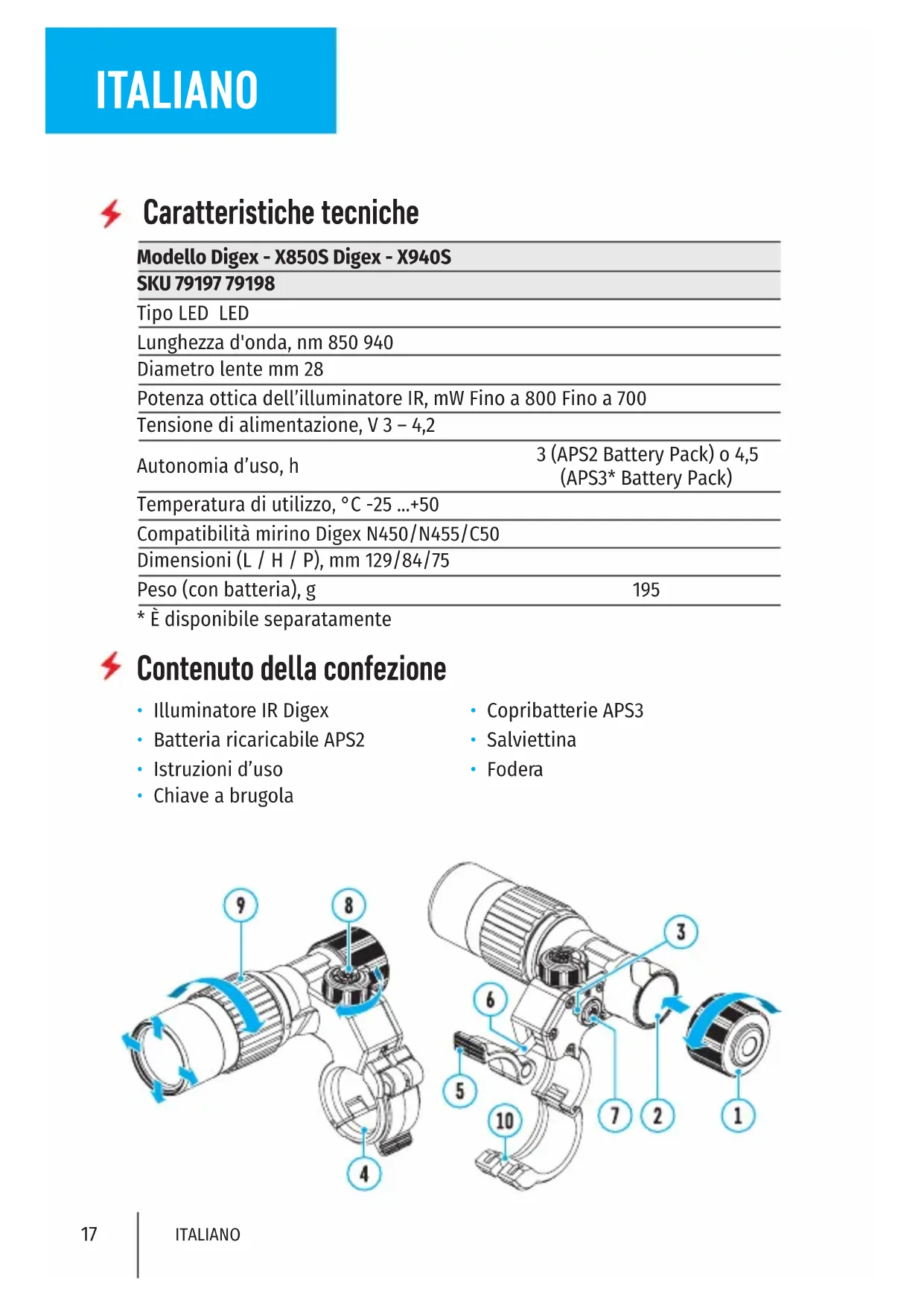 ITALIANO

Caratteristiche tecniche

| Modello Digex - X850S Digex - X940S | |
|---|---|
| SKU 79197 79198 | |
| Tipo LED LED | |
| Lunghezza d'onda, nm 850 940 | |
| Diametro lente mm 28 | |
| Potenza ottica dell’illuminatore IR, mW Fino a 800 Fino a 700 | |
| Tensione di alimentazione, V 3 – 4,2 | |
| Autonomia d’uso, h | 3 (APS2 Battery Pack) o 4,5 (APS3* Battery Pack) |
| Temperatura di utilizzo, °C -25 ...+50 | |
| Compatibilità mirino Digex N450/N455/C50 | |
| Dimensioni (L / H / P), mm 129/84/75 | |
| Peso (con batteria), g | 195 |

* È disponibile separatamente

Contenuto della confezione

• Illuminatore IR Digex
• Batteria ricaricabile APS2
• Istruzioni d’uso
• Chiave a brugola

• Copribatterie APS3
• Salviettina
• Fodera

9 8 3 6 5 10 7 2 1 4

17 ITALIANO