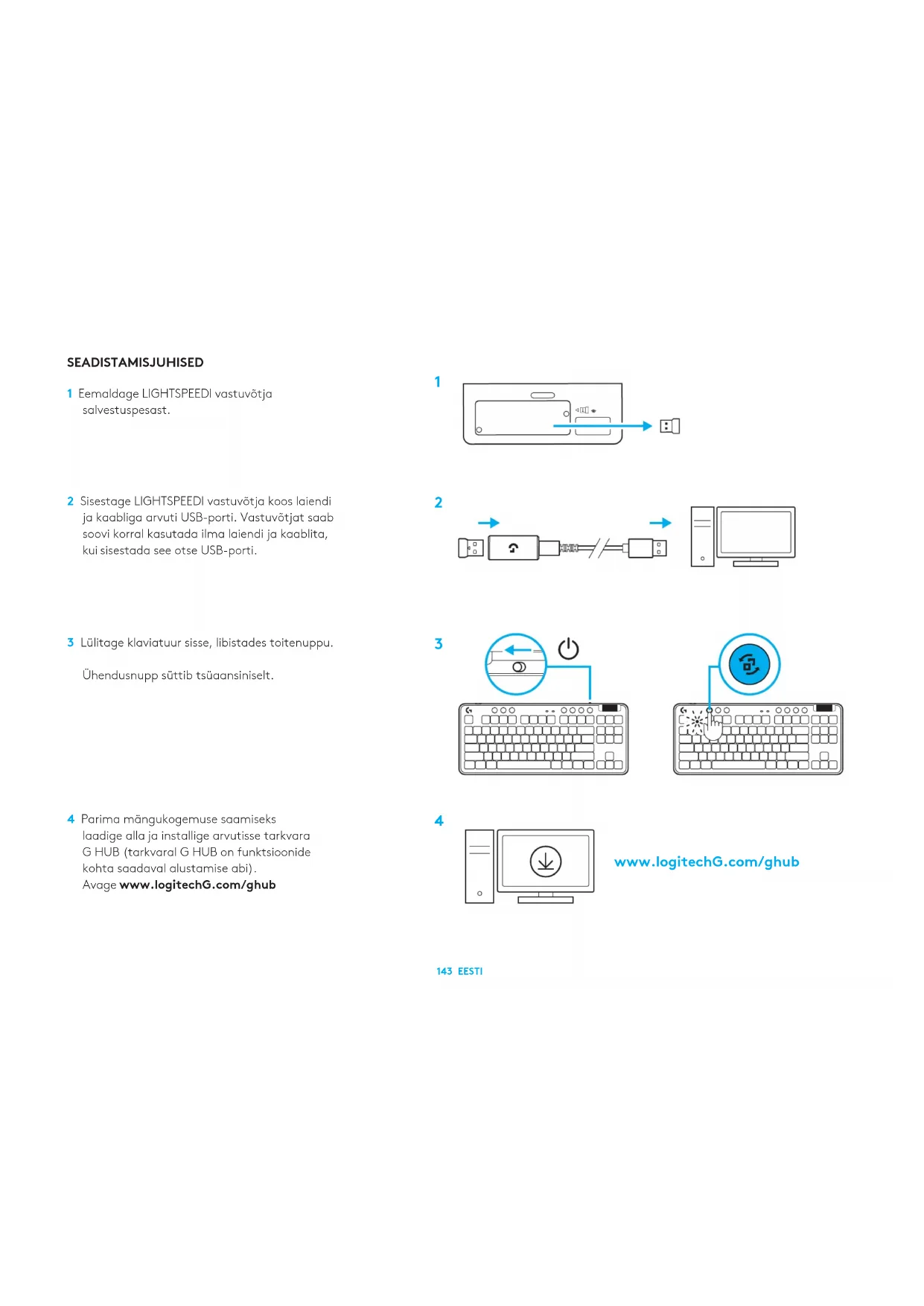 SEADISTAMISJUHISED

1 Eemaldage LIGHTSPEEDI vastuvõtja salvestuspesast.

2 Sisestage LIGHTSPEEDI vastuvõtja koos laiendi ja kaabliga arvuti USB-porti. Vastuvõtjat saab soovi korral kasutada ilma laiendi ja kaablita, kui sisestada see otse USB-porti.

3 Lülitage klaviatuur sisse, libistades toitenuppu.

Ühendusnupp süttib tsüaansiniselt.

4 Parima mängukogemuse saamiseks laadige alla ja installige arvutisse tarkvara G HUB (tarkvaral G HUB on funktsioonide kohta saadaval alustamise abi).
Avage www.logitechG.com/ghub

1

2

3

4

www.logitechG.com/ghub

143 EESTI