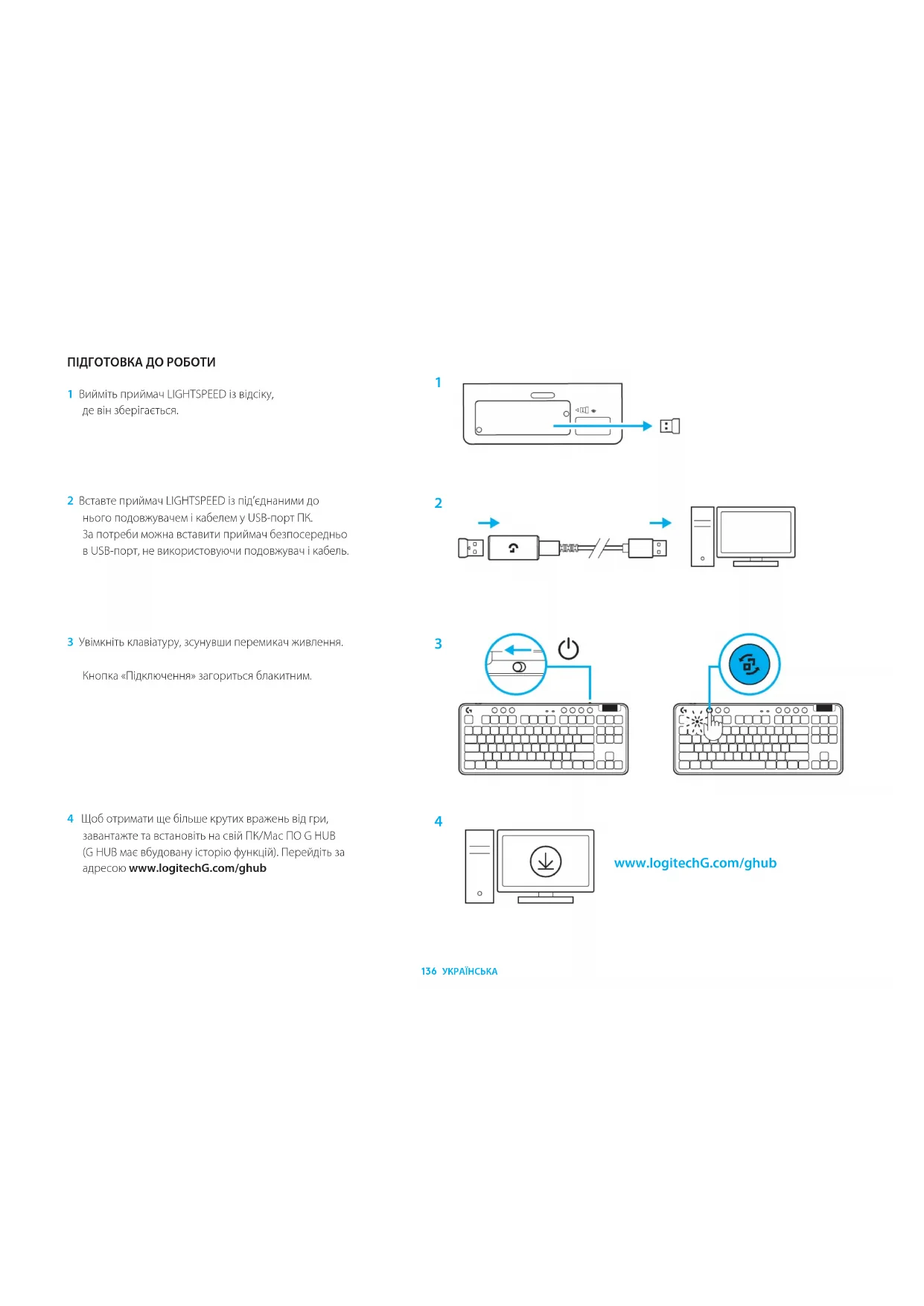 ПІДГОТОВКА ДО РОБОТИ

1 Вийміть приймач LIGHTSPEED із відсіку, де він зберігається.

2 Вставте приймач LIGHTSPEED із під'єднаними до нього подовжувачем і кабелем у USB-порт ПК. За потреби можна вставити приймач безпосередньо в USB-порт, не використовуючи подовжувач і кабель.

3 Увімкніть клавіатуру, зсунувши перемикач живлення.

Кнопка «Підключення» загориться блакитним.

4 Щоб отримати ще більше крутих вражень від гри, завантажте та встановіть на свій ПК/Mac ПО G HUB (G HUB має вбудовану історію функцій). Перейдіть за адресою www.logitechG.com/ghub

1

2

3

4

www.logitechG.com/ghub

136 УКРАЇНСЬКА