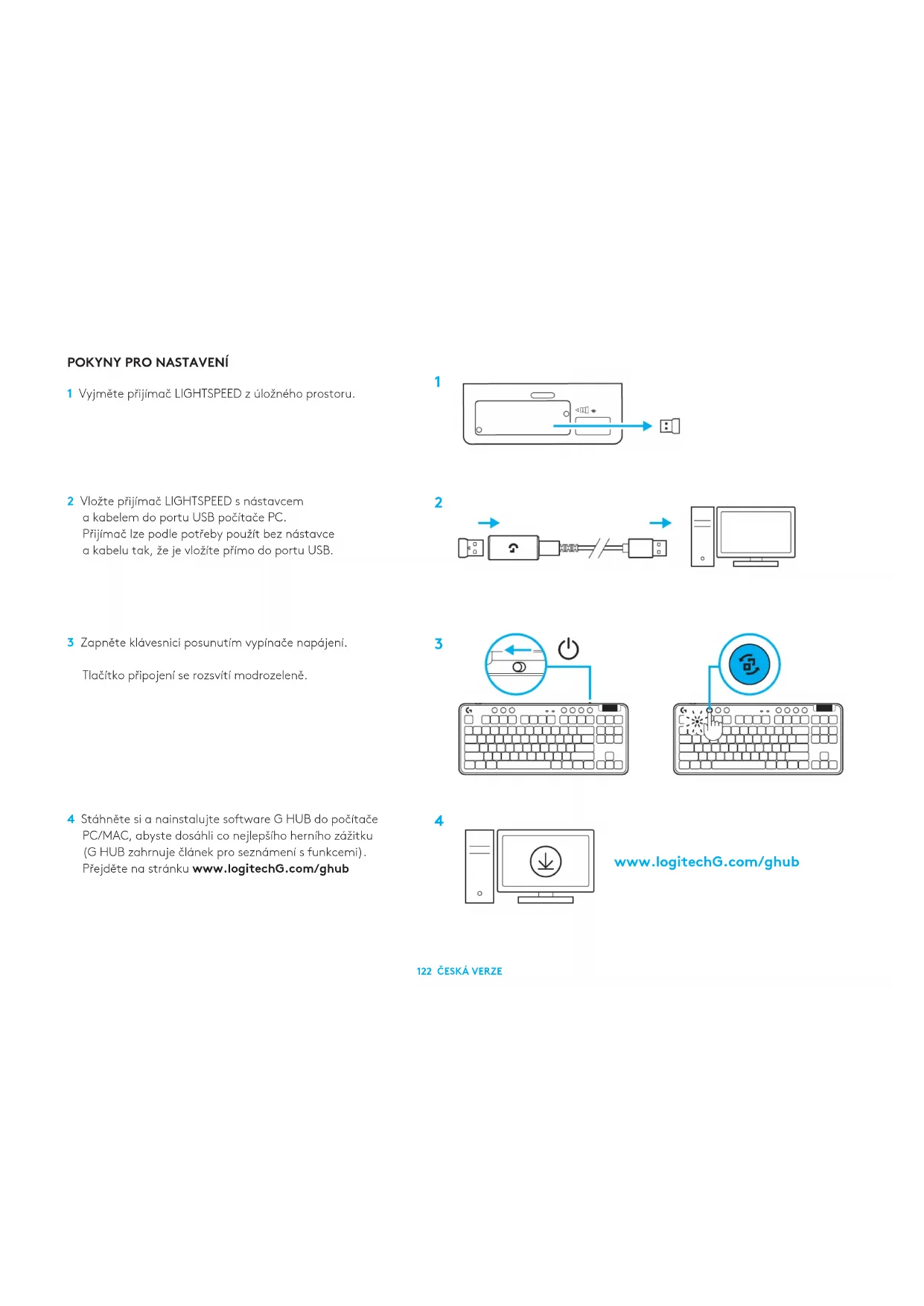 POKYNY PRO NASTAVENÍ

1 Vyjměte přijímač LIGHTSPEED z úložného prostoru.

2 Vložte přijímač LIGHTSPEED s nástavcem a kabelem do portu USB počítače PC. Přijímač lze podle potřeby použít bez nástavce a kabelu tak, že je vložíte přímo do portu USB.

3 Zapněte klávesnici posunutím vypínače napájení.

Tlačítko připojení se rozsvítí modrozeleně.

4 Stáhněte si a nainstalujte software G HUB do počítače PC/MAC, abyste dosáhli co nejlepšího herního zážitku (G HUB zahrnuje článek pro seznámení s funkcemi). Přejděte na stránku www.logitechG.com/ghub

1

2

3

4

www.logitechG.com/ghub

122 ČESKÁ VERZE