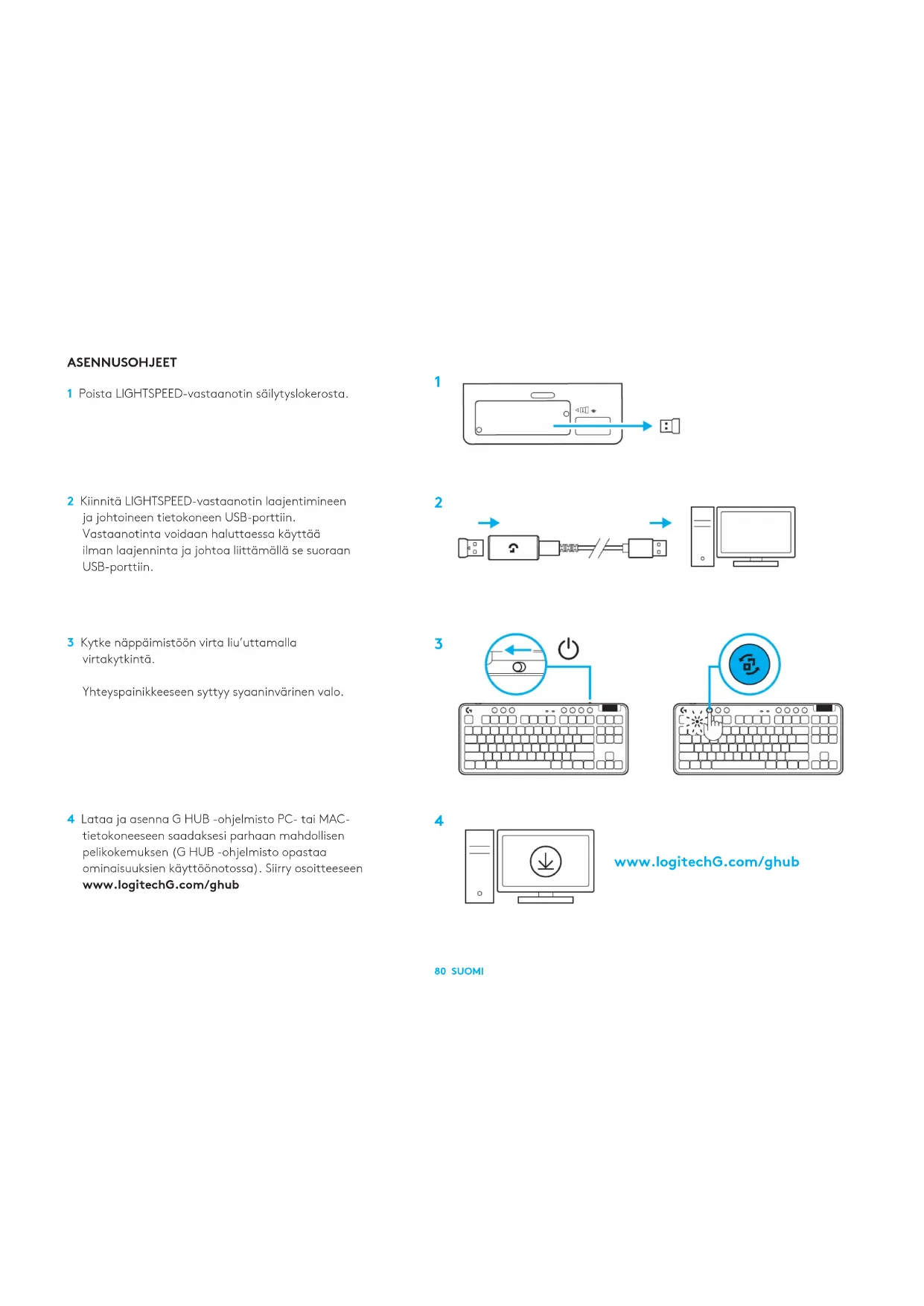 ASENNUSOHJEET

1 Poista LIGHTSPEED-vastaanotin säilytyslokerosta.

2 Kiinnitä LIGHTSPEED-vastaanotin laajentimineen ja johtoineen tietokoneen USB-porttiin. Vastaanotinta voidaan haluttaessa käyttää ilman laajenninta ja johtoa liittämällä se suoraan USB-porttiin.

3 Kytke näppäimistöön virta liu'uttamalla virtakytkintä.

Yhteyspainikkeeseen syttyy syaaninvärinen valo.

4 Lataa ja asenna G HUB -ohjelmisto PC- tai MAC-tietokoneeseen saadaksesi parhaan mahdollisen pelikokemuksen (G HUB -ohjelmisto opastaa ominaisuuksien käyttöönotossa). Siirry osoitteeseen www.logitechG.com/ghub

1

2

3

4

www.logitechG.com/ghub

80 SUOMI