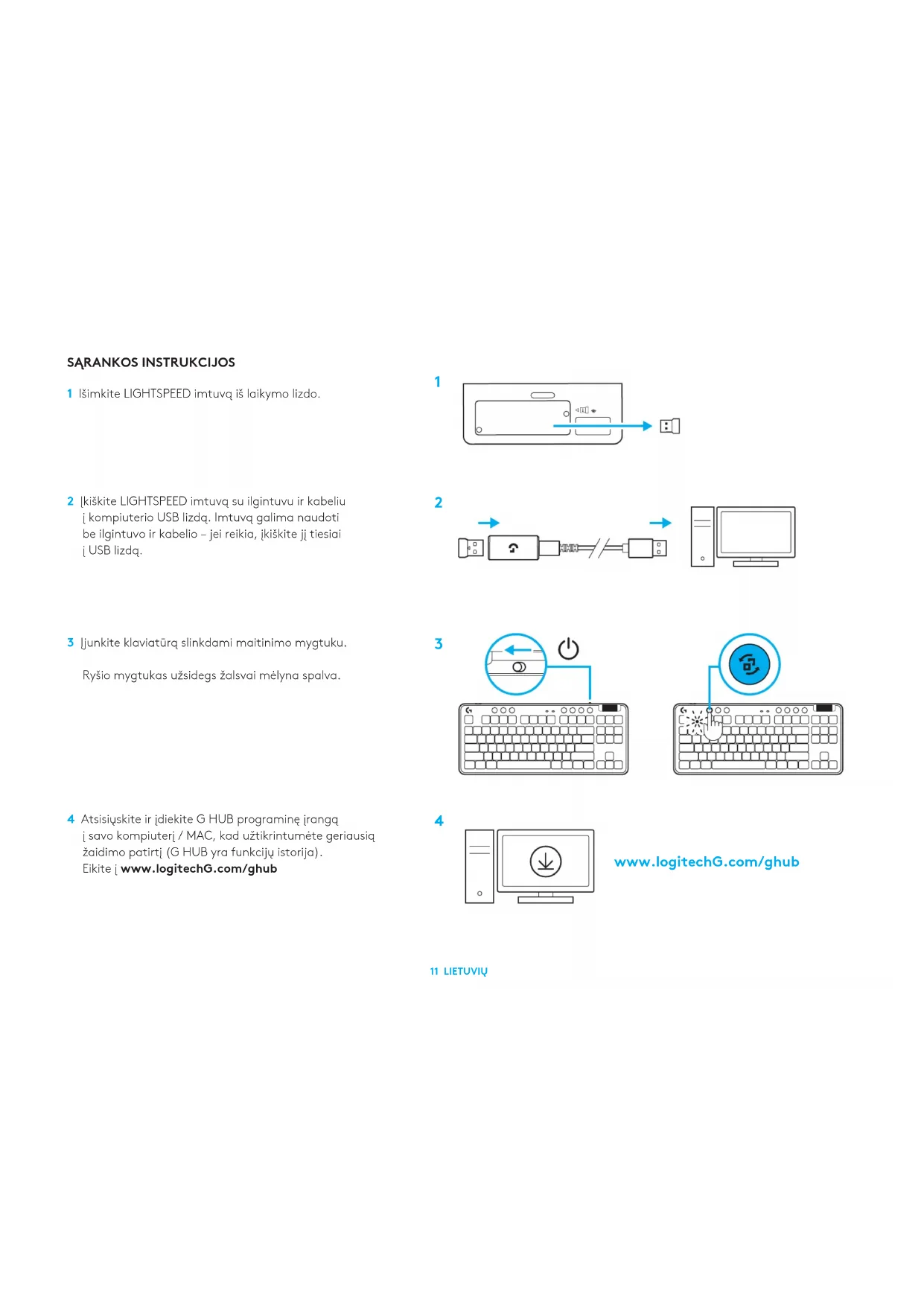 SĄRANKOS INSTRUKCIJOS

1 Išimkite LIGHTSPEED imtuvą iš laikymo lizdo.

2 Įkiškite LIGHTSPEED imtuvą su ilgintuvu ir kabeliu į kompiuterio USB lizdą. Imtuvą galima naudoti be ilgintuvo ir kabelio – jei reikia, įkiškite jį tiesiai į USB lizdą.

3 Įjunkite klaviatūrą slinkdami maitinimo mygtuku.

Ryšio mygtukas užsidegs žalsvai mėlyna spalva.

4 Atsisiųskite ir įdiekite G HUB programinę įrangą į savo kompiuterį / MAC, kad užtikrintumėte geriausią žaidimo patirtį (G HUB yra funkcijų istorija). Eikite į www.logitechG.com/ghub

1

2

3

4

www.logitechG.com/ghub

11 LIETUVIŲ