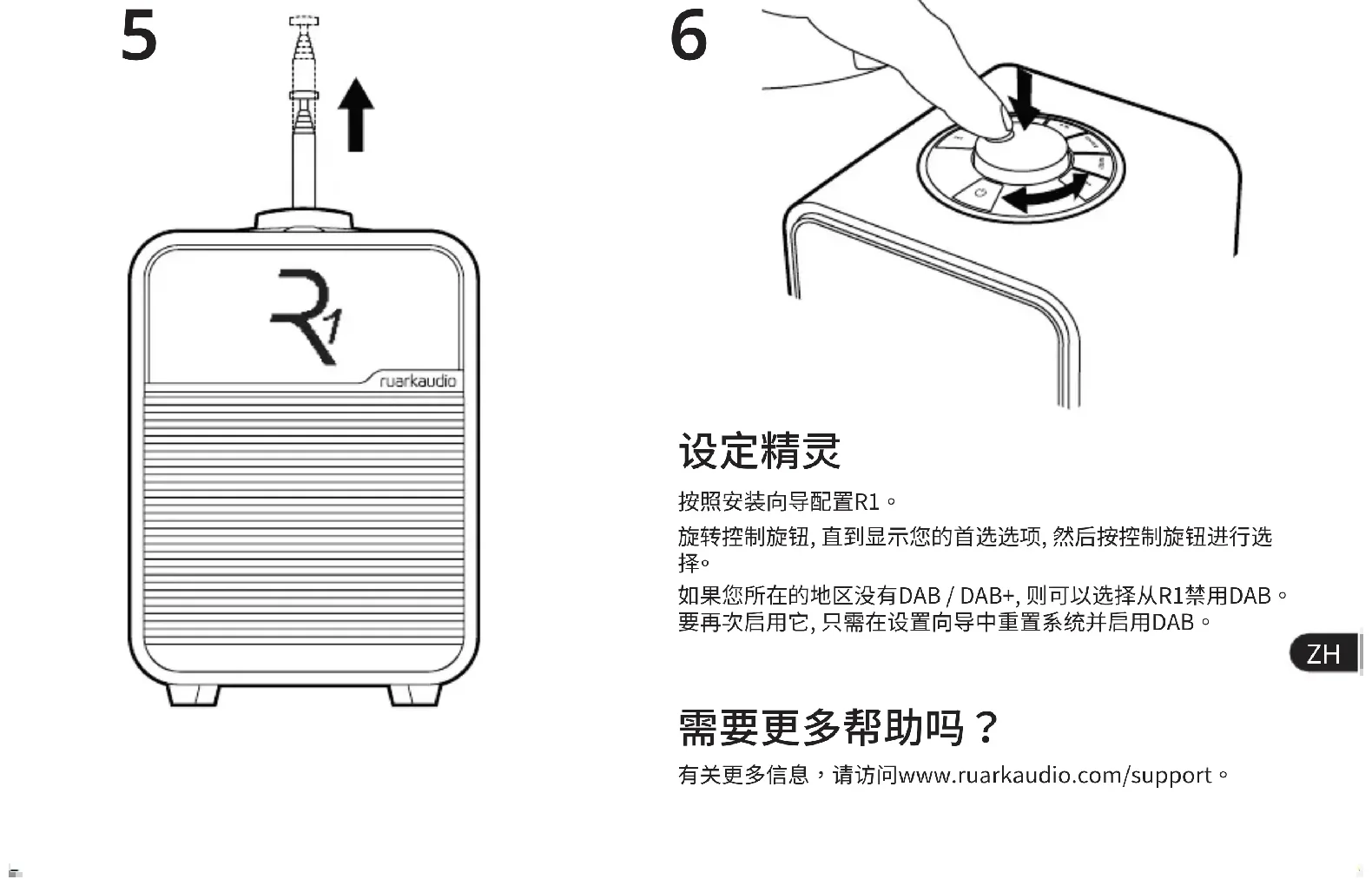 5

R1

ruarkaudio

6

设定精灵

按照安装向导配置R1。

旋转控制旋钮, 直到显示您的首选选项, 然后按控制旋钮进行选择。

如果您所在的地区没有DAB / DAB+, 则可以选择从R1禁用DAB。要再次启用它, 只需在设置向导中重置系统并启用DAB。

ZH

需要更多帮助吗？

有关更多信息，请访问www.ruarkaudio.com/support。