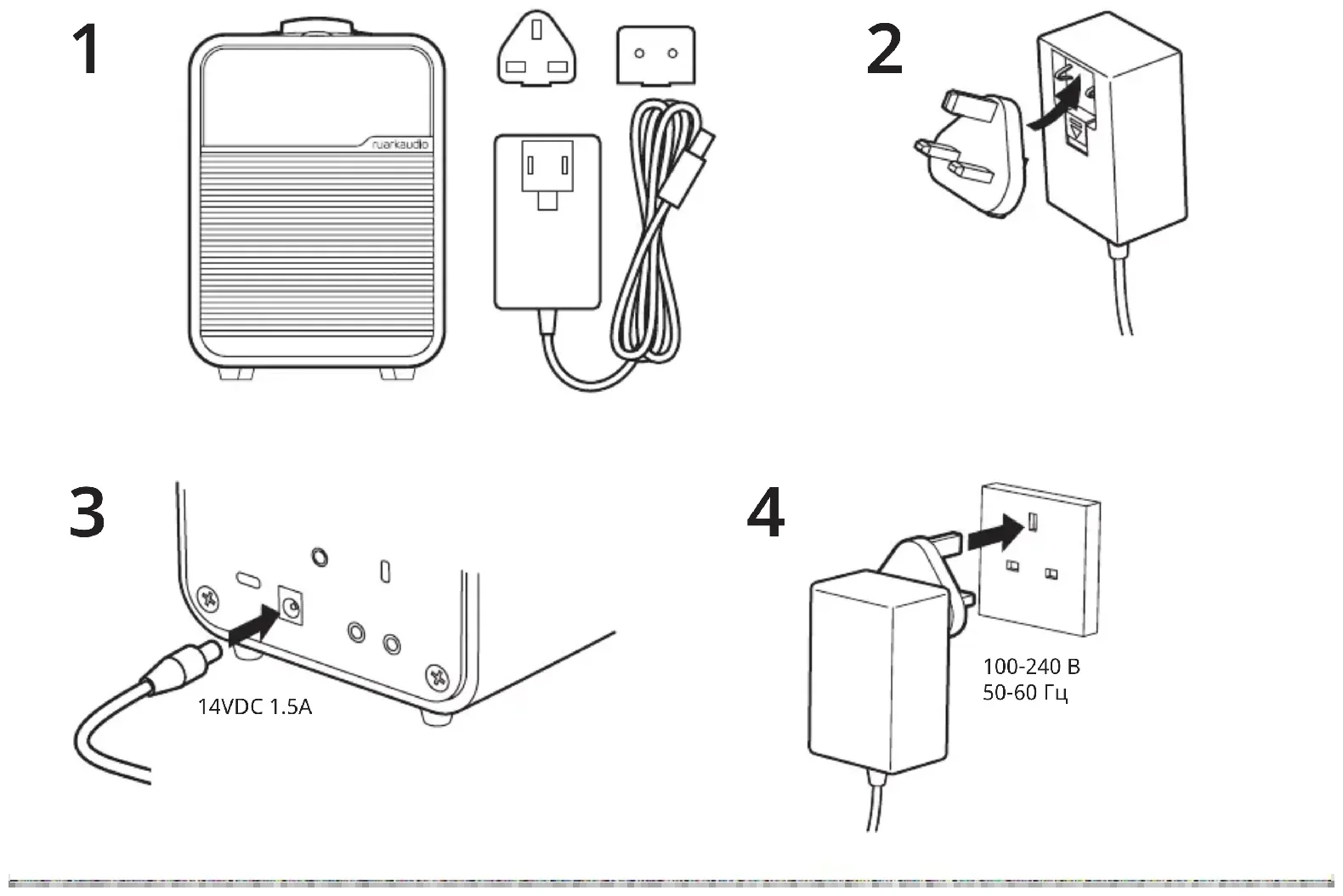 1

ruarkaudio

2

3

14VDC 1.5A

4

100-240 В
50-60 Гц