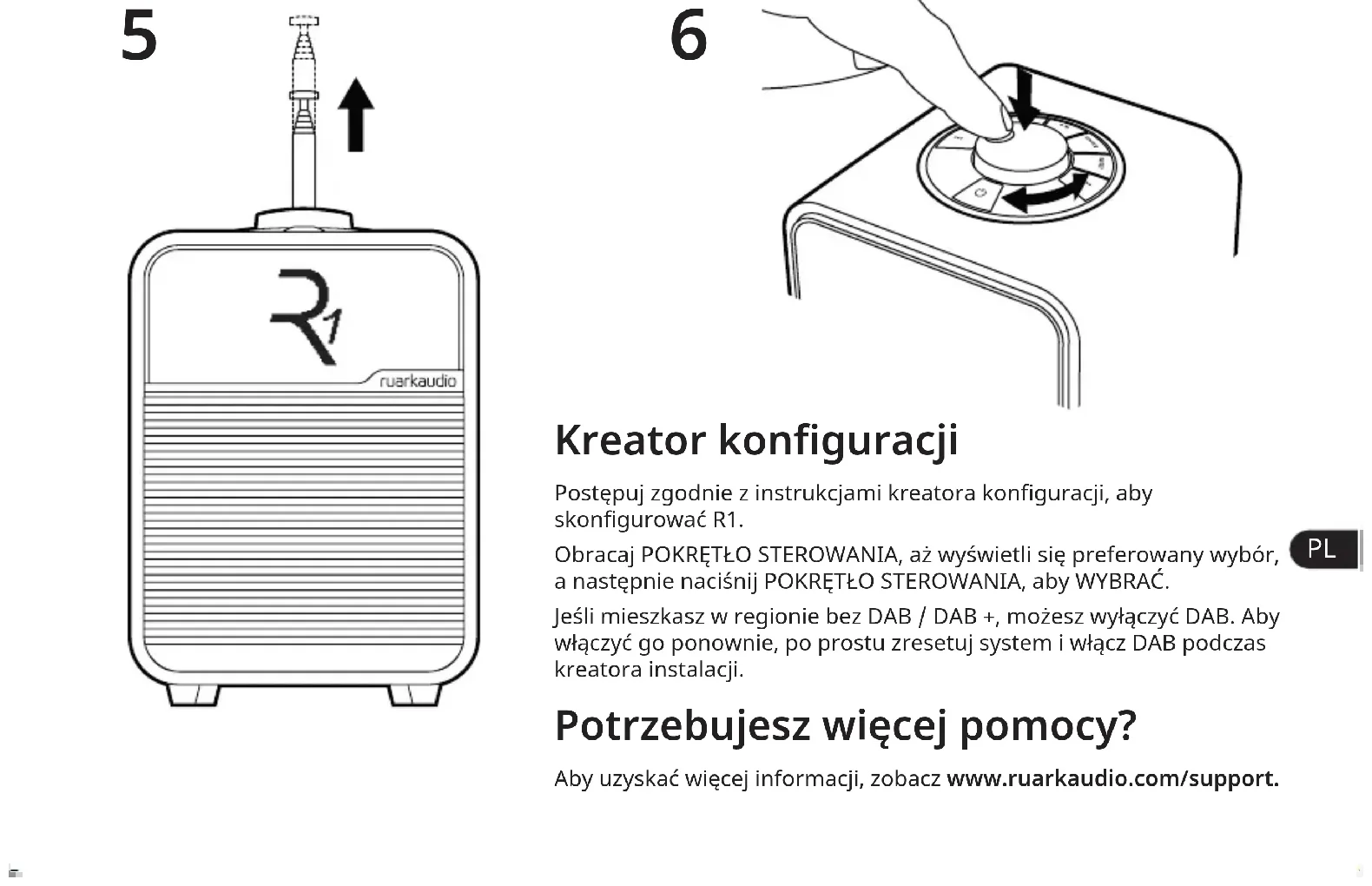 5

R1
ruarkaudio

6

Kreator konfiguracji

Postępuj zgodnie z instrukcjami kreatora konfiguracji, aby skonfigurować R1.

Obracaj POKRĘTŁO STEROWANIA, aż wyświetli się preferowany wybór, a następnie naciśnij POKRĘTŁO STEROWANIA, aby WYBRAĆ.

Jeśli mieszkasz w regionie bez DAB / DAB +, możesz wyłączyć DAB. Aby włączyć go ponownie, po prostu zresetuj system i włącz DAB podczas kreatora instalacji.

PL

Potrzebujesz więcej pomocy?

Aby uzyskać więcej informacji, zobacz www.ruarkaudio.com/support.