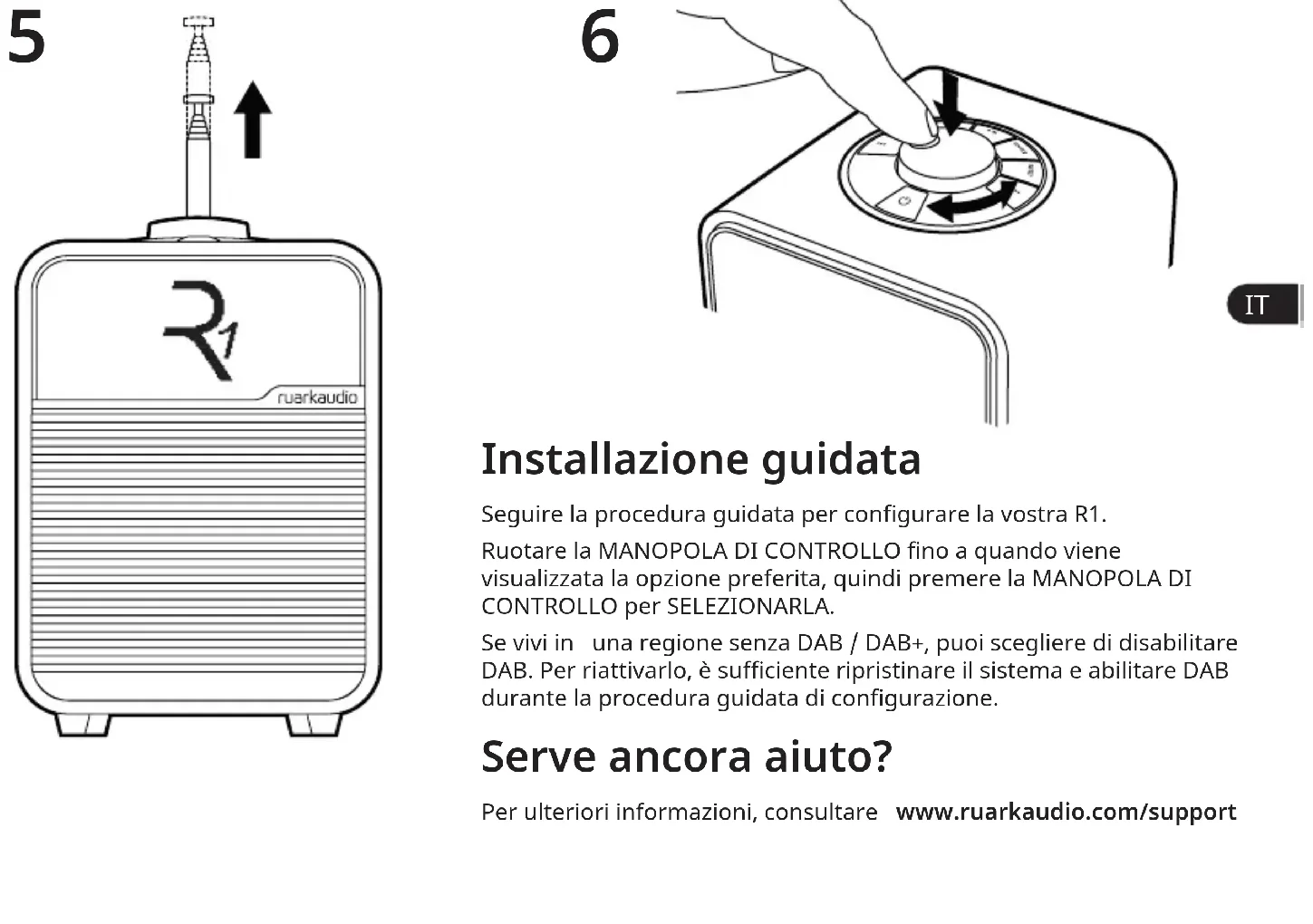 5

R1
ruarkaudio

6

IT

Installazione guidata

Seguire la procedura guidata per configurare la vostra R1.

Ruotare la MANOPOLA DI CONTROLLO fino a quando viene visualizzata la opzione preferita, quindi premere la MANOPOLA DI CONTROLLO per SELEZIONARLA.

Se vivi in una regione senza DAB / DAB+, puoi scegliere di disabilitare DAB. Per riattivarlo, è sufficiente ripristinare il sistema e abilitare DAB durante la procedura guidata di configurazione.

Serve ancora aiuto?

Per ulteriori informazioni, consultare www.ruarkaudio.com/support