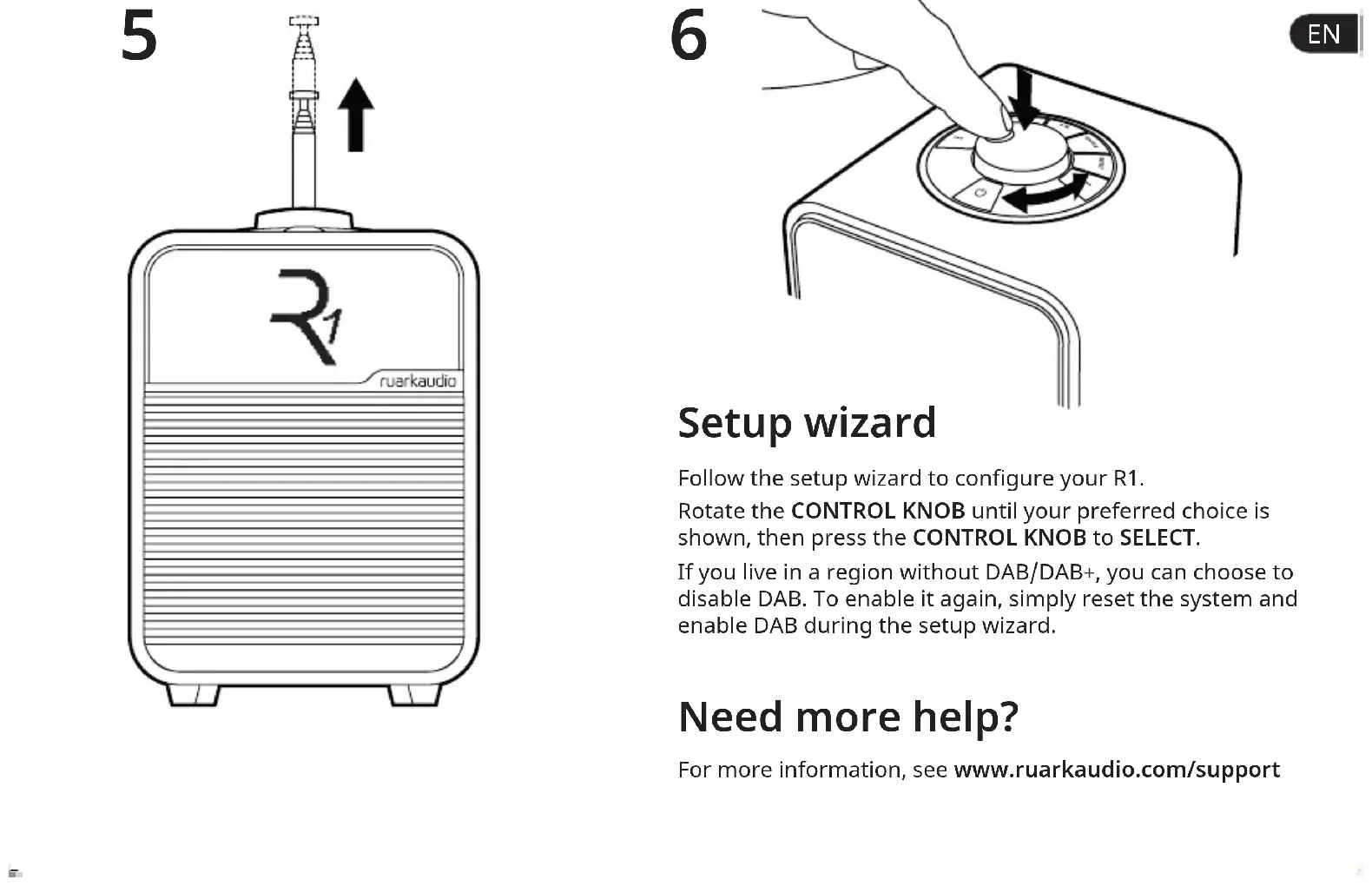 5

R1

ruarkaudio

6

EN

Setup wizard

Follow the setup wizard to configure your R1.

Rotate the CONTROL KNOB until your preferred choice is shown, then press the CONTROL KNOB to SELECT.

If you live in a region without DAB/DAB+, you can choose to disable DAB. To enable it again, simply reset the system and enable DAB during the setup wizard.

Need more help?

For more information, see www.ruarkaudio.com/support