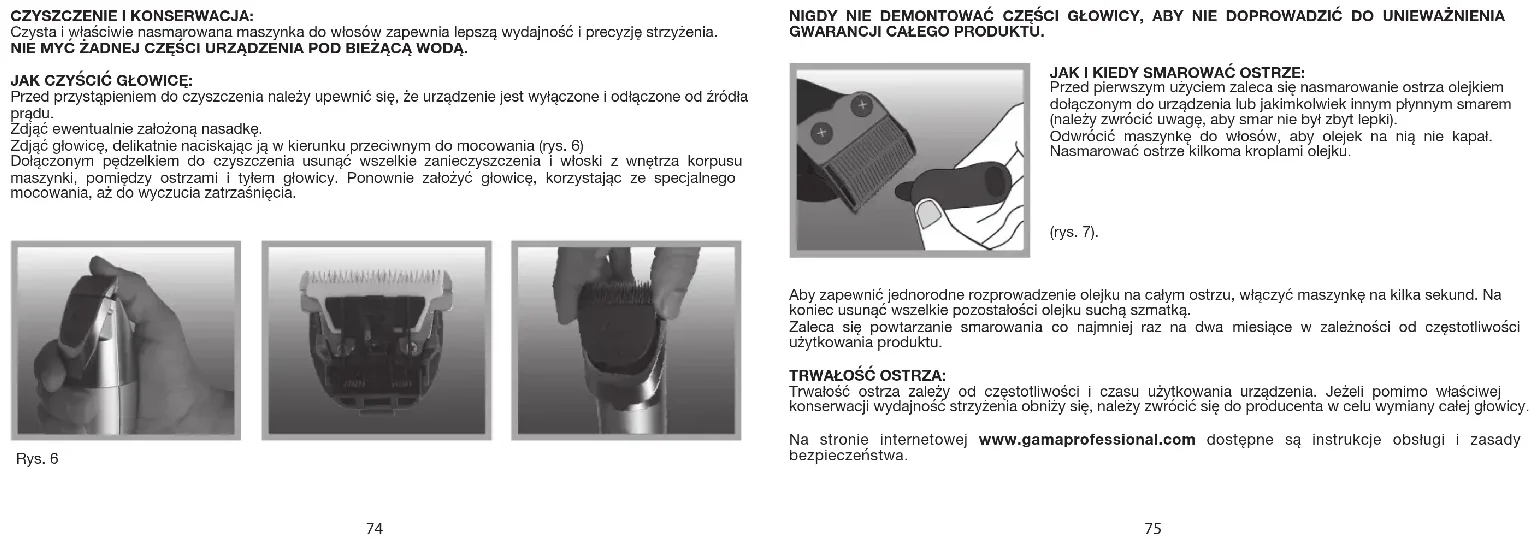 CZYSZCZENIE I KONSERWACJA:
Czysta i właściwie nasmarowana maszynka do włosów zapewnia lepszą wydajność i precyzję strzyżenia.
NIE MYĆ ŻADNEJ CZĘŚCI URZĄDZENIA POD BIEŻĄCĄ WODĄ.

JAK CZYŚCIĆ GŁOWICĘ:
Przed przystąpieniem do czyszczenia należy upewnić się, że urządzenie jest wyłączone i odłączone od źródła prądu.
Zdjąć ewentualnie założoną nasadkę.
Zdjąć głowicę, delikatnie naciskając ją w kierunku przeciwnym do mocowania (rys. 6)
Dołączonym pędzelkiem do czyszczenia usunąć wszelkie zanieczyszczenia i włoski z wnętrza korpusu maszynki, pomiędzy ostrzami i tyłem głowicy. Ponownie założyć głowicę, korzystając ze specjalnego mocowania, aż do wyczucia zatrzaśnięcia.

Rys. 6

74

NIGDY NIE DEMONTOWAĆ CZĘŚCI GŁOWICY, ABY NIE DOPROWADZIĆ DO UNIEWAŻNIENIA GWARANCJI CAŁEGO PRODUKTU.

JAK I KIEDY SMAROWAĆ OSTRZE:
Przed pierwszym użyciem zaleca się nasmarowanie ostrza olejkiem dołączonym do urządzenia lub jakimkolwiek innym płynnym smarem (należy zwrócić uwagę, aby smar nie był zbyt lepki).
Odwrócić maszynkę do włosów, aby olejek na nią nie kapał. Nasmarować ostrze kilkoma kroplami olejku.

(rys. 7).

Aby zapewnić jednorodne rozprowadzenie olejku na całym ostrzu, włączyć maszynkę na kilka sekund. Na koniec usunąć wszelkie pozostałości olejku suchą szmatką.
Zaleca się powtarzanie smarowania co najmniej raz na dwa miesiące w zależności od częstotliwości użytkowania produktu.

TRWAŁOŚĆ OSTRZA:
Trwałość ostrza zależy od częstotliwości i czasu użytkowania urządzenia. Jeżeli pomimo właściwej konserwacji wydajność strzyżenia obniży się, należy zwrócić się do producenta w celu wymiany całej głowicy.

Na stronie internetowej www.gamaprofessional.com dostępne są instrukcje obsługi i zasady bezpieczeństwa.

75