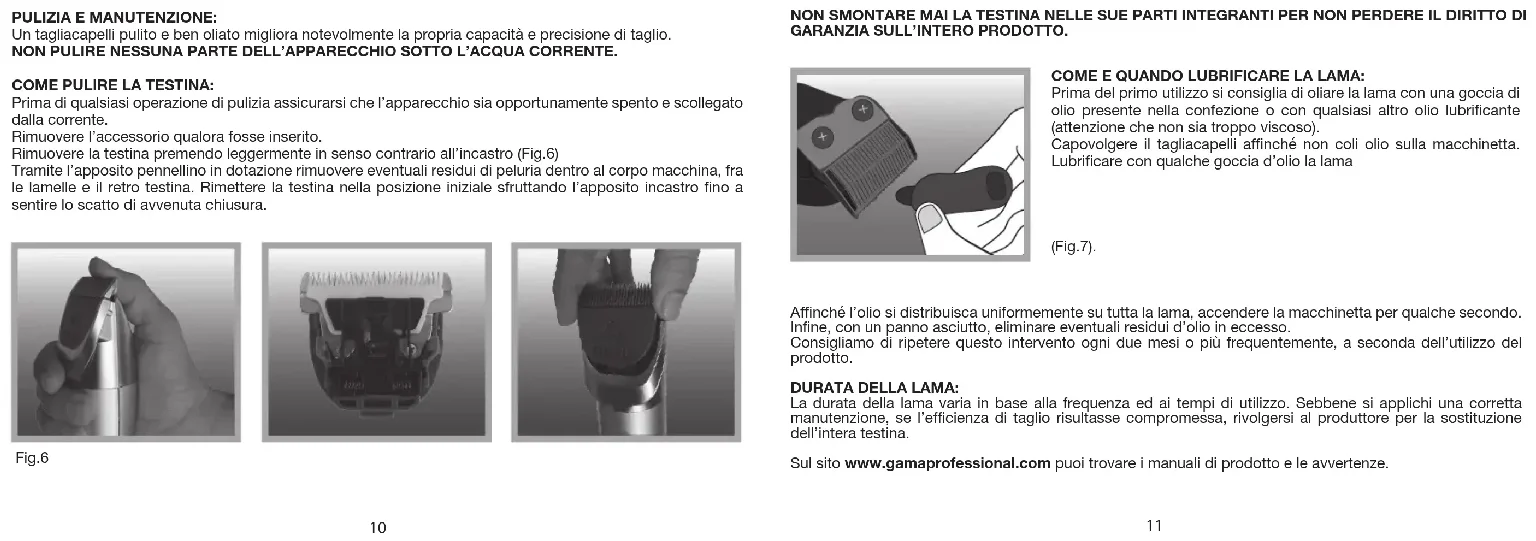 PULIZIA E MANUTENZIONE:
Un tagliacapelli pulito e ben oliato migliora notevolmente la propria capacità e precisione di taglio.
NON PULIRE NESSUNA PARTE DELL'APPARECCHIO SOTTO L'ACQUA CORRENTE.

COME PULIRE LA TESTINA:
Prima di qualsiasi operazione di pulizia assicurarsi che l'apparecchio sia opportunamente spento e scollegato dalla corrente.
Rimuovere l'accessorio qualora fosse inserito.
Rimuovere la testina premendo leggermente in senso contrario all'incastro (Fig.6)
Tramite l'apposito pennellino in dotazione rimuovere eventuali residui di peluria dentro al corpo macchina, fra le lamelle e il retro testina. Rimettere la testina nella posizione iniziale sfruttando l'apposito incastro fino a sentire lo scatto di avvenuta chiusura.

Fig.6

10

NON SMONTARE MAI LA TESTINA NELLE SUE PARTI INTEGRANTI PER NON PERDERE IL DIRITTO DI GARANZIA SULL'INTERO PRODOTTO.

COME E QUANDO LUBRIFICARE LA LAMA:
Prima del primo utilizzo si consiglia di oliare la lama con una goccia di olio presente nella confezione o con qualsiasi altro olio lubrificante (attenzione che non sia troppo viscoso).
Capovolgere il tagliacapelli affinché non coli olio sulla macchinetta. Lubrificare con qualche goccia d'olio la lama

(Fig.7).

Affinché l'olio si distribuisca uniformemente su tutta la lama, accendere la macchinetta per qualche secondo.
Infine, con un panno asciutto, eliminare eventuali residui d'olio in eccesso.
Consigliamo di ripetere questo intervento ogni due mesi o più frequentemente, a seconda dell'utilizzo del prodotto.

DURATA DELLA LAMA:
La durata della lama varia in base alla frequenza ed ai tempi di utilizzo. Sebbene si applichi una corretta manutenzione, se l'efficienza di taglio risultasse compromessa, rivolgersi al produttore per la sostituzione dell'intera testina.

Sul sito www.gamaprofessional.com puoi trovare i manuali di prodotto e le avvertenze.

11