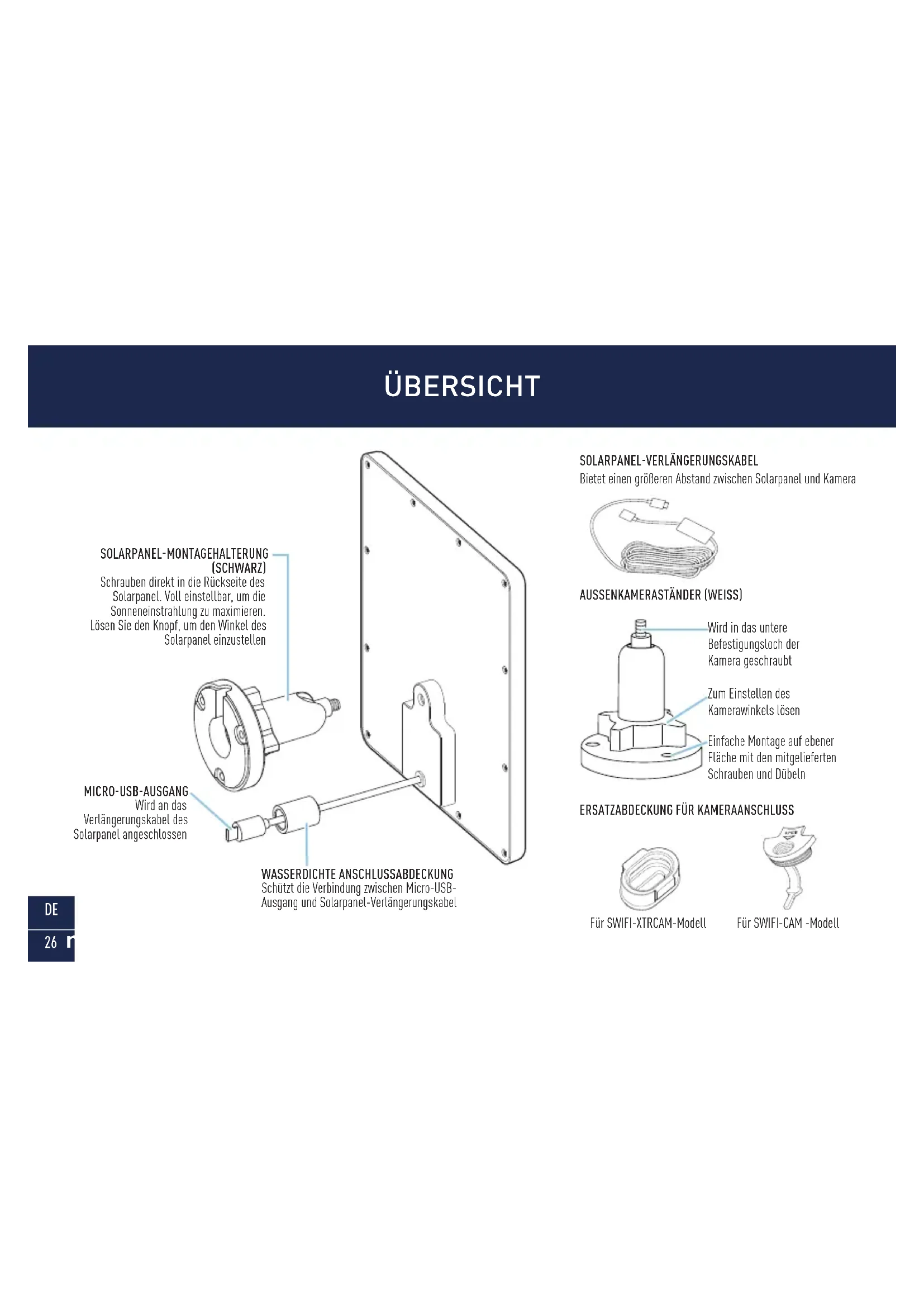 ÜBERSICHT

SOLARPANEL-MONTAGEHALTERUNG (SCHWARZ)
Schrauben direkt in die Rückseite des Solarpanel. Voll einstellbar, um die Sonneneinstrahlung zu maximieren. Lösen Sie den Knopf, um den Winkel des Solarpanel einzustellen

MICRO-USB-AUSGANG
Wird an das Verlängerungskabel des Solarpanel angeschlossen

WASSERDICHTE ANSCHLUSSABDECKUNG
Schützt die Verbindung zwischen Micro-USB-Ausgang und Solarpanel-Verlängerungskabel

SOLARPANEL-VERLÄNGERUNGSKABEL
Bietet einen größeren Abstand zwischen Solarpanel und Kamera

AUSSENKAMERASTÄNDER (WEISS)

Wird in das untere Befestigungsloch der Kamera geschraubt

Zum Einstellen des Kamerawinkels lösen

Einfache Montage auf ebener Fläche mit den mitgelieferten Schrauben und Dübeln

ERSATZABDECKUNG FÜR KAMERAANSCHLUSS

Für SWIFI-XTRCAM-Modell

Für SWIFI-CAM -Modell

DE
26