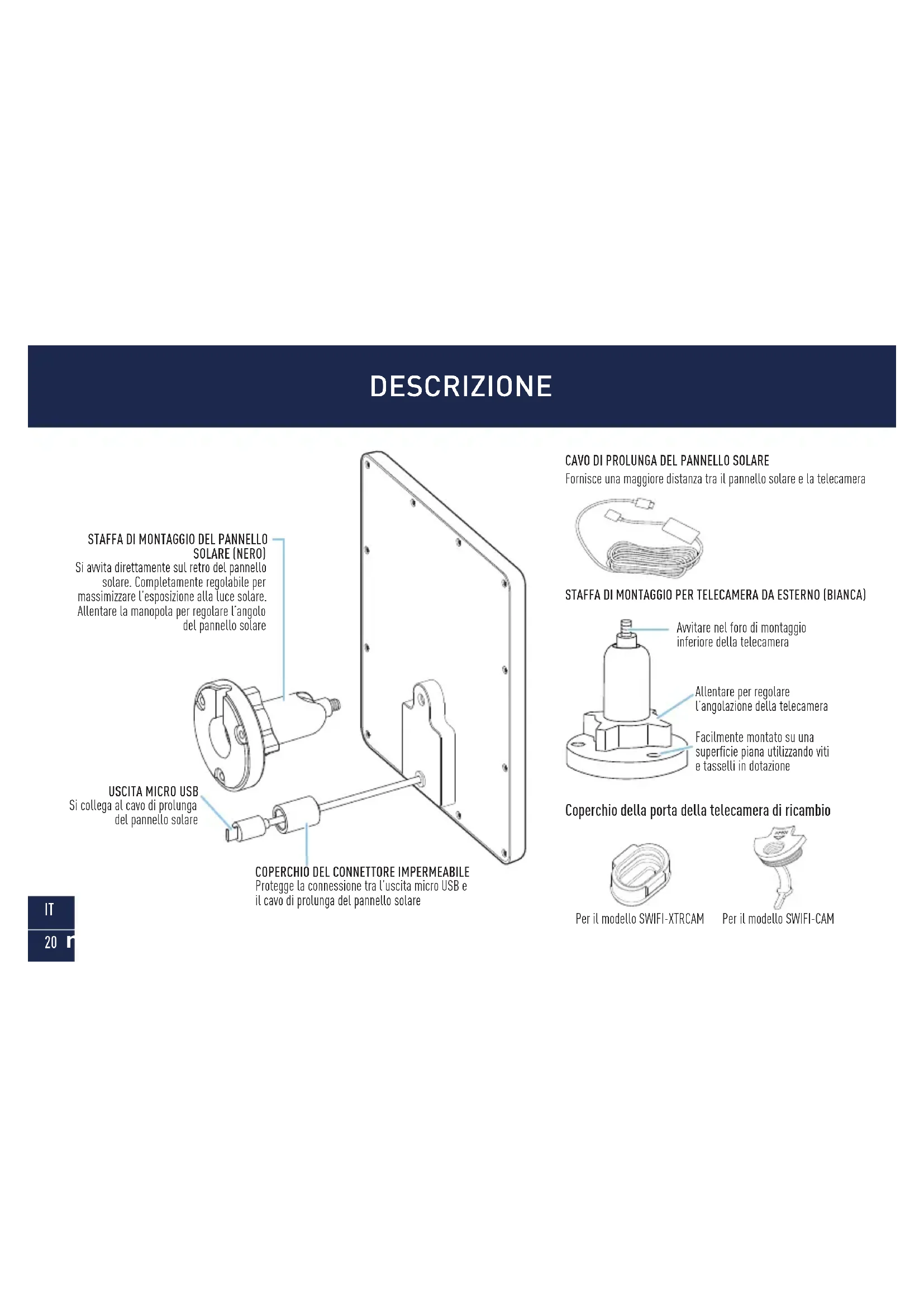 DESCRIZIONE

STAFFA DI MONTAGGIO DEL PANNELLO SOLARE (NERO)
Si avvita direttamente sul retro del pannello solare. Completamente regolabile per massimizzare l'esposizione alla luce solare. Allentare la manopola per regolare l'angolo del pannello solare

USCITA MICRO USB
Si collega al cavo di prolunga del pannello solare

COPERCHIO DEL CONNETTORE IMPERMEABILE
Protegge la connessione tra l'uscita micro USB e il cavo di prolunga del pannello solare

CAVO DI PROLUNGA DEL PANNELLO SOLARE
Fornisce una maggiore distanza tra il pannello solare e la telecamera

STAFFA DI MONTAGGIO PER TELECAMERA DA ESTERNO (BIANCA)

Avvitare nel foro di montaggio inferiore della telecamera

Allentare per regolare l'angolazione della telecamera

Facilmente montato su una superficie piana utilizzando viti e tasselli in dotazione

Coperchio della porta della telecamera di ricambio

Per il modello SWIFI-XTRCAM

Per il modello SWIFI-CAM

IT

20