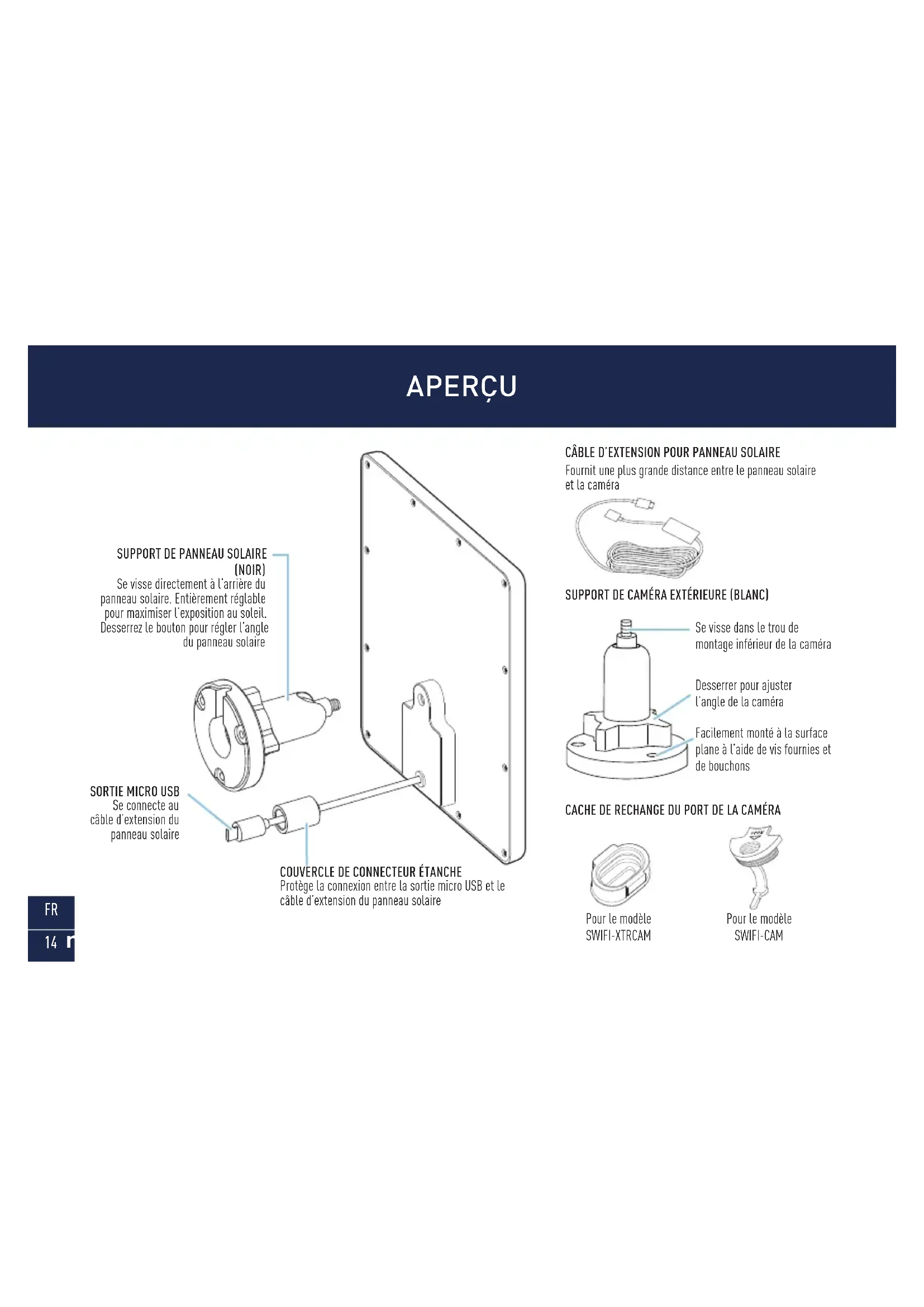 APERÇU

SUPPORT DE PANNEAU SOLAIRE (NOIR)
Se visse directement à l'arrière du panneau solaire. Entièrement réglable pour maximiser l'exposition au soleil. Desserrez le bouton pour régler l'angle du panneau solaire

SORTIE MICRO USB
Se connecte au câble d'extension du panneau solaire

COUVERCLE DE CONNECTEUR ÉTANCHE
Protège la connexion entre la sortie micro USB et le câble d'extension du panneau solaire

CÂBLE D'EXTENSION POUR PANNEAU SOLAIRE
Fournit une plus grande distance entre le panneau solaire et la caméra

SUPPORT DE CAMÉRA EXTÉRIEURE (BLANC)

Se visse dans le trou de montage inférieur de la caméra

Desserrer pour ajuster l'angle de la caméra

Facilement monté à la surface plane à l'aide de vis fournies et de bouchons

CACHE DE RECHANGE DU PORT DE LA CAMÉRA

Pour le modèle SWIFI-XTRCAM

Pour le modèle SWIFI-CAM

FR

14