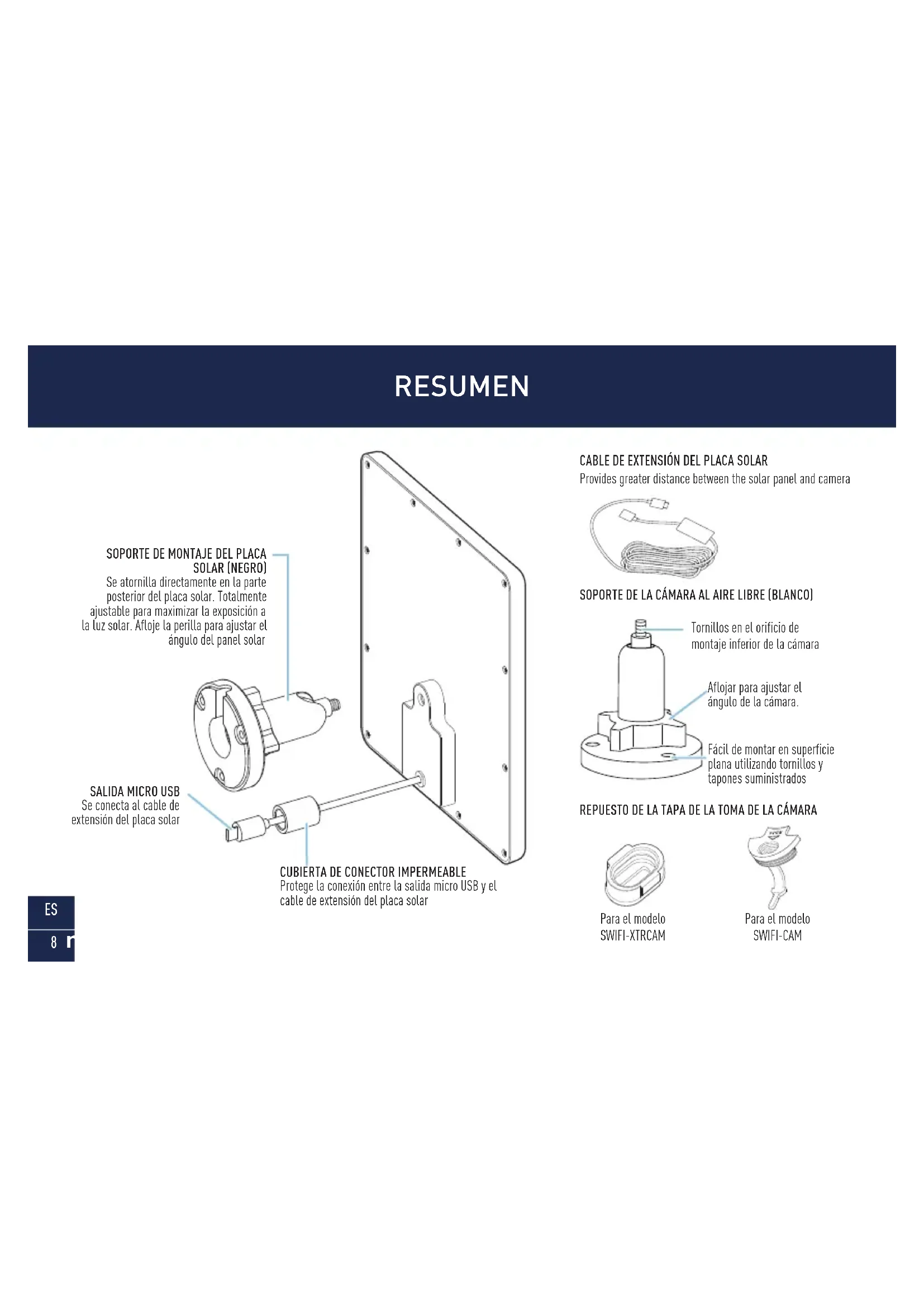 RESUMEN

SOPORTE DE MONTAJE DEL PLACA SOLAR (NEGRO)
Se atornilla directamente en la parte posterior del placa solar. Totalmente ajustable para maximizar la exposición a la luz solar. Afloje la perilla para ajustar el ángulo del panel solar

SALIDA MICRO USB
Se conecta al cable de extensión del placa solar

CUBIERTA DE CONECTOR IMPERMEABLE
Protege la conexión entre la salida micro USB y el cable de extensión del placa solar

CABLE DE EXTENSIÓN DEL PLACA SOLAR
Provides greater distance between the solar panel and camera

SOPORTE DE LA CÁMARA AL AIRE LIBRE (BLANCO)

Tornillos en el orificio de montaje inferior de la cámara

Aflojar para ajustar el ángulo de la cámara.

Fácil de montar en superficie plana utilizando tornillos y tapones suministrados

REPUESTO DE LA TAPA DE LA TOMA DE LA CÁMARA

Para el modelo SWIFI-XTRCAM

Para el modelo SWIFI-CAM

ES
8