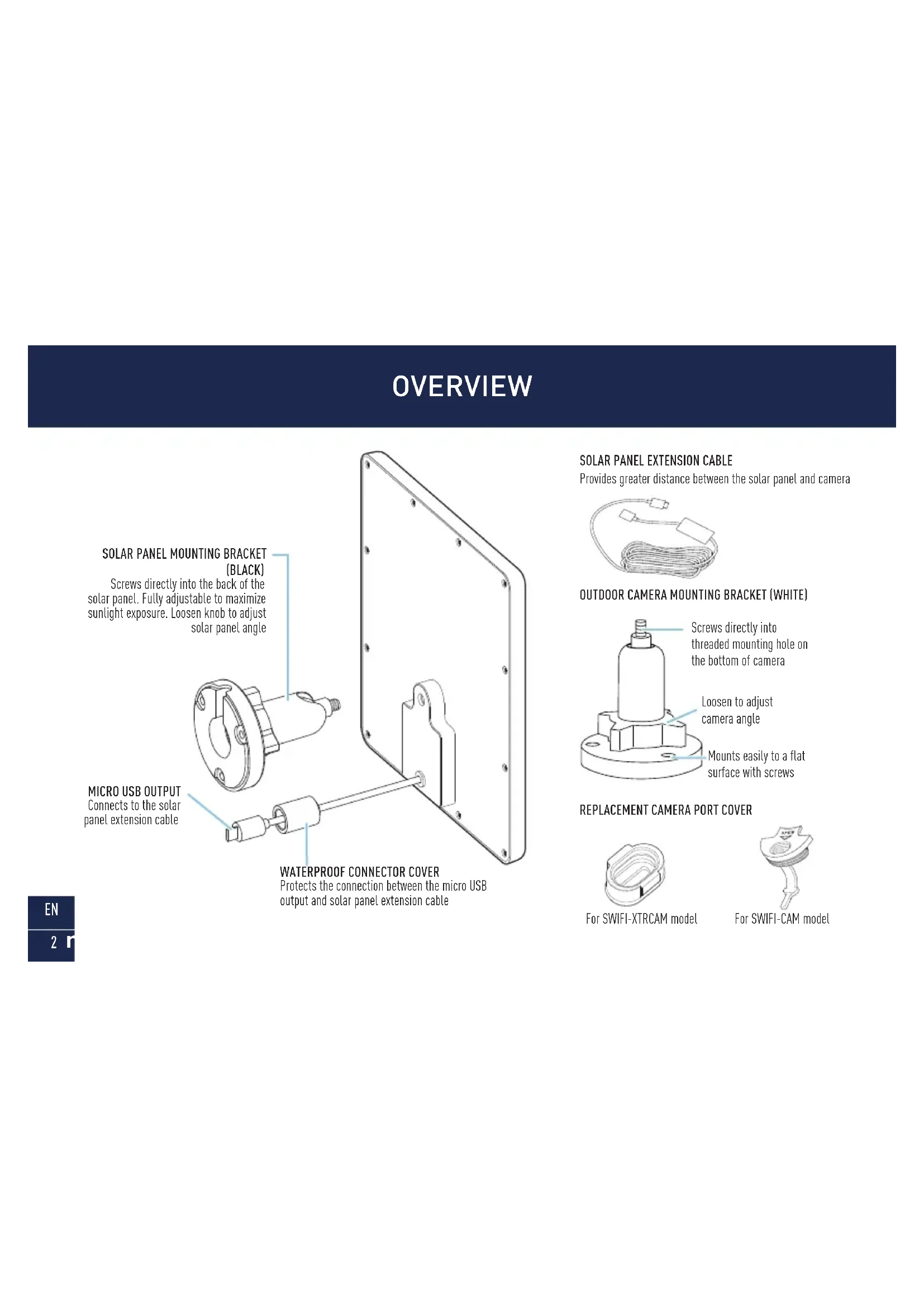 OVERVIEW

SOLAR PANEL MOUNTING BRACKET (BLACK)
Screws directly into the back of the solar panel. Fully adjustable to maximize sunlight exposure. Loosen knob to adjust solar panel angle

MICRO USB OUTPUT
Connects to the solar panel extension cable

WATERPROOF CONNECTOR COVER
Protects the connection between the micro USB output and solar panel extension cable

SOLAR PANEL EXTENSION CABLE
Provides greater distance between the solar panel and camera

OUTDOOR CAMERA MOUNTING BRACKET (WHITE)

Screws directly into threaded mounting hole on the bottom of camera

Loosen to adjust camera angle

Mounts easily to a flat surface with screws

REPLACEMENT CAMERA PORT COVER

For SWIFI-XTRCAM model

For SWIFI-CAM model

EN

2