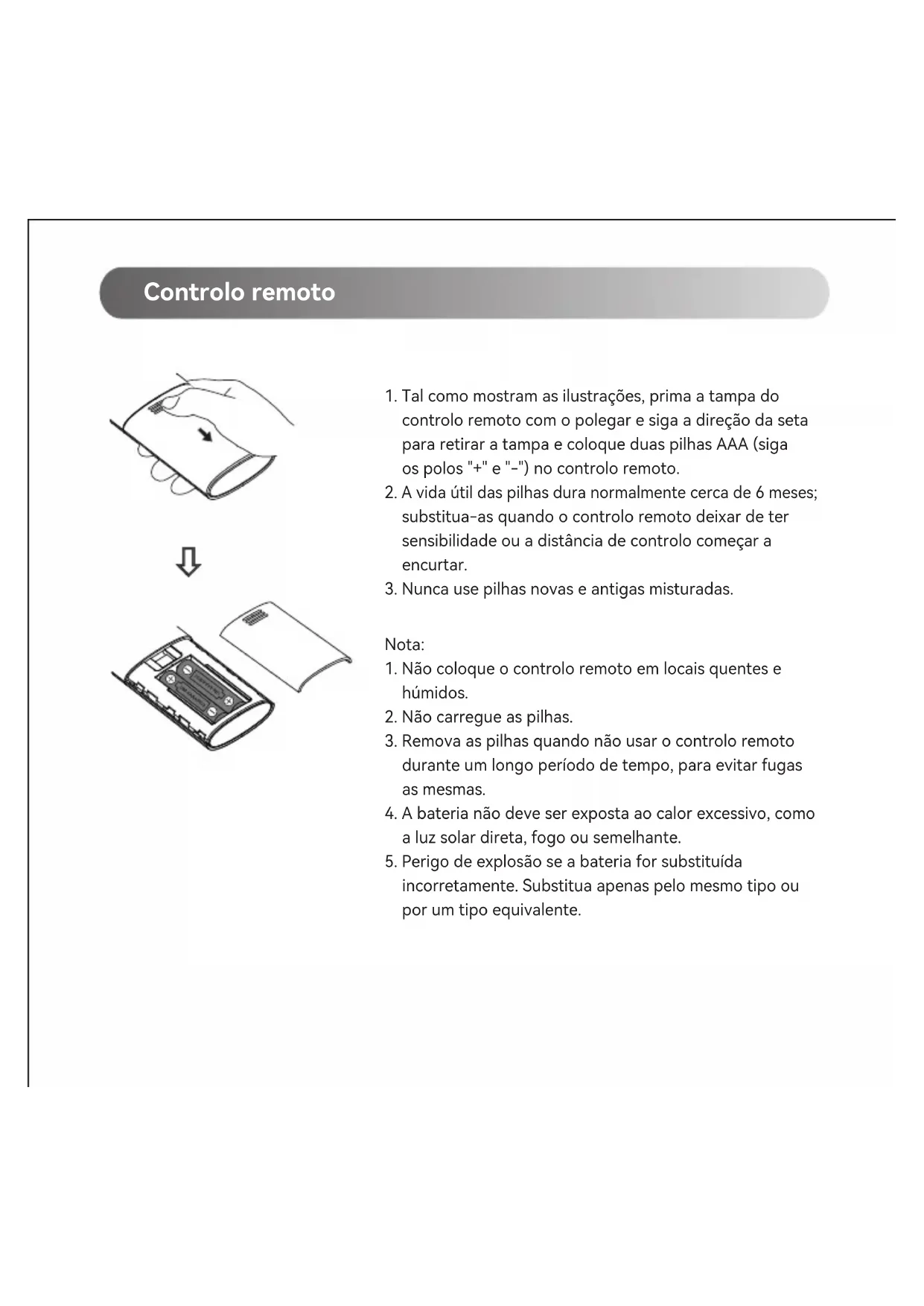 Controlo remoto

1. Tal como mostram as ilustrações, prima a tampa do controlo remoto com o polegar e siga a direção da seta para retirar a tampa e coloque duas pilhas AAA (siga os polos "+" e "-") no controlo remoto.
2. A vida útil das pilhas dura normalmente cerca de 6 meses; substitua-as quando o controlo remoto deixar de ter sensibilidade ou a distância de controlo começar a encurtar.
3. Nunca use pilhas novas e antigas misturadas.

Nota:
1. Não coloque o controlo remoto em locais quentes e húmidos.
2. Não carregue as pilhas.
3. Remova as pilhas quando não usar o controlo remoto durante um longo período de tempo, para evitar fugas as mesmas.
4. A bateria não deve ser exposta ao calor excessivo, como a luz solar direta, fogo ou semelhante.
5. Perigo de explosão se a bateria for substituída incorretamente. Substitua apenas pelo mesmo tipo ou por um tipo equivalente.