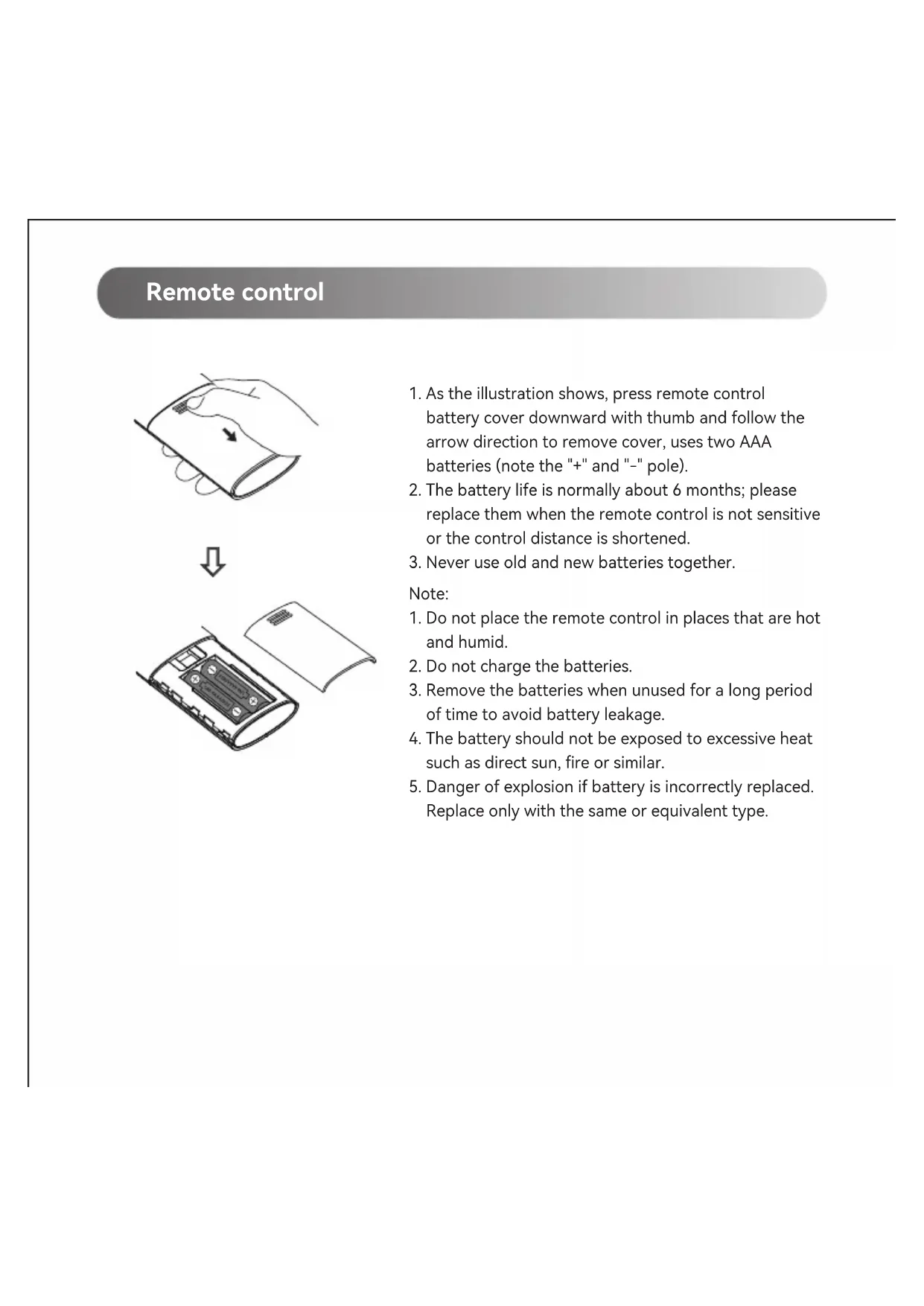 Remote control

1. As the illustration shows, press remote control battery cover downward with thumb and follow the arrow direction to remove cover, uses two AAA batteries (note the "+" and "-" pole).
2. The battery life is normally about 6 months; please replace them when the remote control is not sensitive or the control distance is shortened.
3. Never use old and new batteries together.

Note:
1. Do not place the remote control in places that are hot and humid.
2. Do not charge the batteries.
3. Remove the batteries when unused for a long period of time to avoid battery leakage.
4. The battery should not be exposed to excessive heat such as direct sun, fire or similar.
5. Danger of explosion if battery is incorrectly replaced. Replace only with the same or equivalent type.