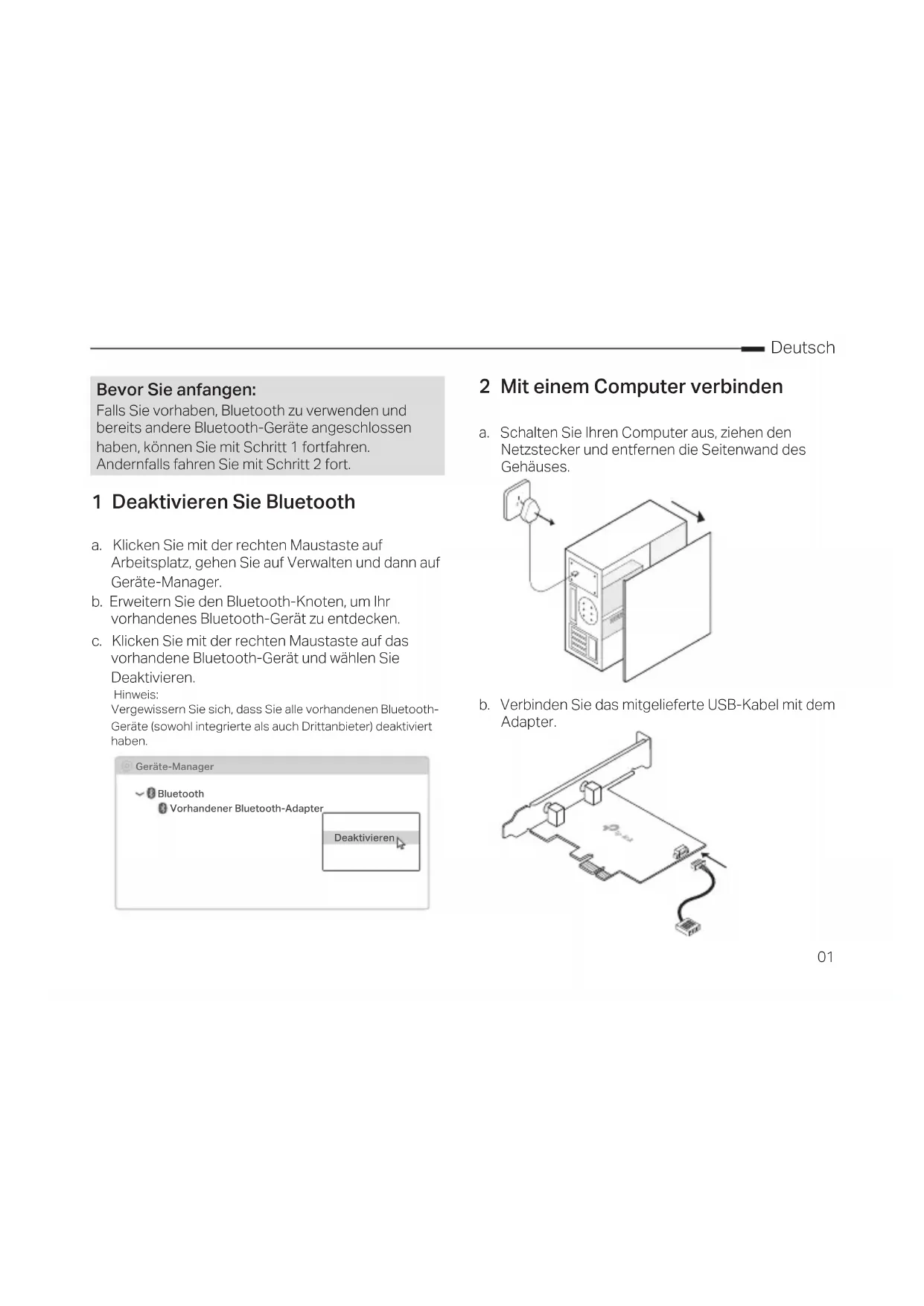 Deutsch

Bevor Sie anfangen:
Falls Sie vorhaben, Bluetooth zu verwenden und bereits andere Bluetooth-Geräte angeschlossen haben, können Sie mit Schritt 1 fortfahren. Andernfalls fahren Sie mit Schritt 2 fort.

1 Deaktivieren Sie Bluetooth

a. Klicken Sie mit der rechten Maustaste auf Arbeitsplatz, gehen Sie auf Verwalten und dann auf Geräte-Manager.
b. Erweitern Sie den Bluetooth-Knoten, um Ihr vorhandenes Bluetooth-Gerät zu entdecken.
c. Klicken Sie mit der rechten Maustaste auf das vorhandene Bluetooth-Gerät und wählen Sie Deaktivieren.
Hinweis:
Vergewissern Sie sich, dass Sie alle vorhandenen Bluetooth-Geräte (sowohl integrierte als auch Drittanbieter) deaktiviert haben.

Geräte-Manager
Bluetooth
Vorhandener Bluetooth-Adapter
Deaktivieren

2 Mit einem Computer verbinden

a. Schalten Sie Ihren Computer aus, ziehen den Netzstecker und entfernen die Seitenwand des Gehäuses.

b. Verbinden Sie das mitgelieferte USB-Kabel mit dem Adapter.

01