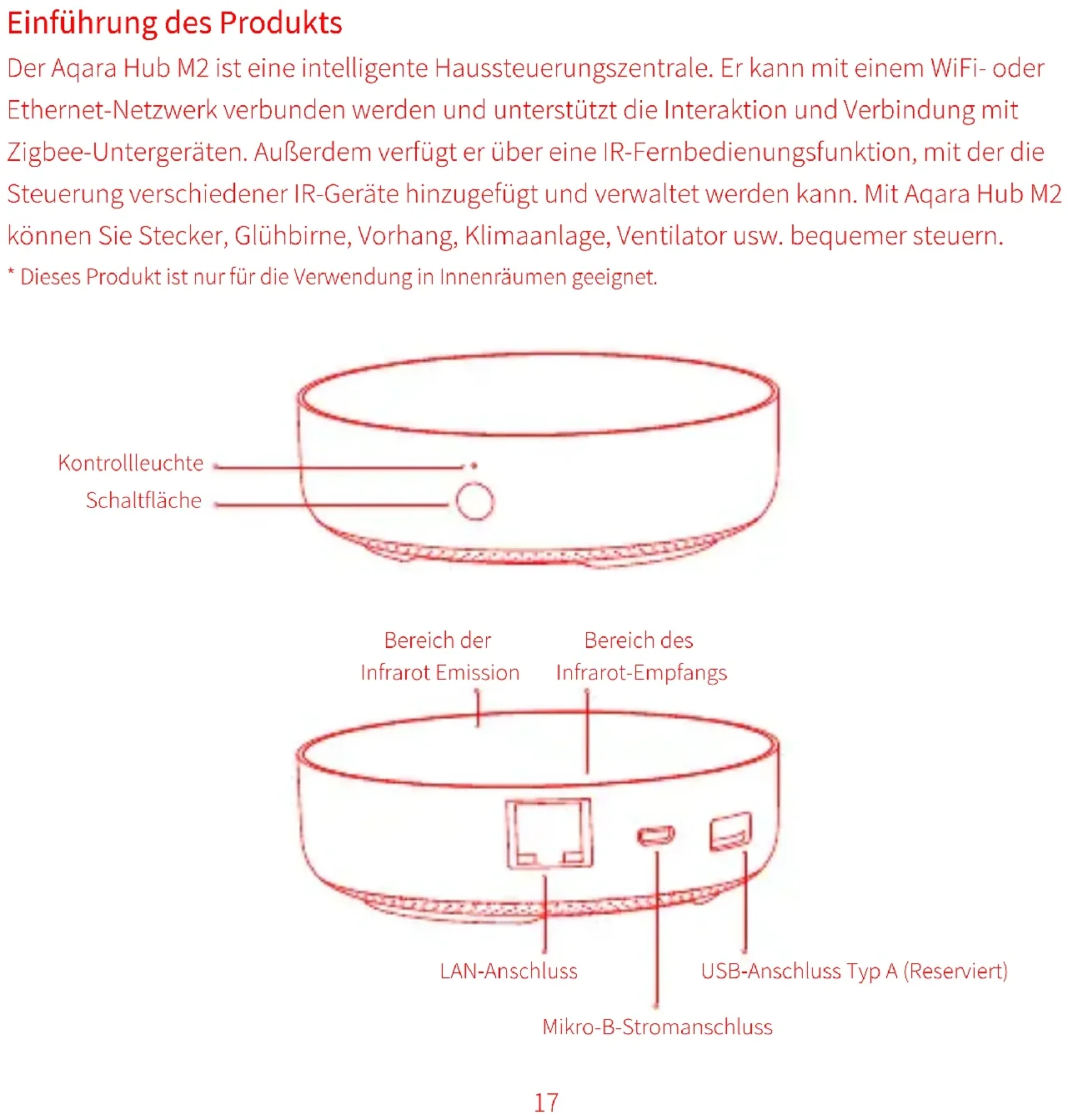 Einführung des Produkts

Der Aqara Hub M2 ist eine intelligente Haussteuerungszentrale. Er kann mit einem WiFi- oder Ethernet-Netzwerk verbunden werden und unterstützt die Interaktion und Verbindung mit Zigbee-Untergeräten. Außerdem verfügt er über eine IR-Fernbedienungsfunktion, mit der die Steuerung verschiedener IR-Geräte hinzugefügt und verwaltet werden kann. Mit Aqara Hub M2 können Sie Stecker, Glühbirne, Vorhang, Klimaanlage, Ventilator usw. bequemer steuern.

* Dieses Produkt ist nur für die Verwendung in Innenräumen geeignet.

Kontrollleuchte

Schaltfläche

Bereich der Infrarot Emission

Bereich des Infrarot-Empfangs

LAN-Anschluss

USB-Anschluss Typ A (Reserviert)

Mikro-B-Stromanschluss

17