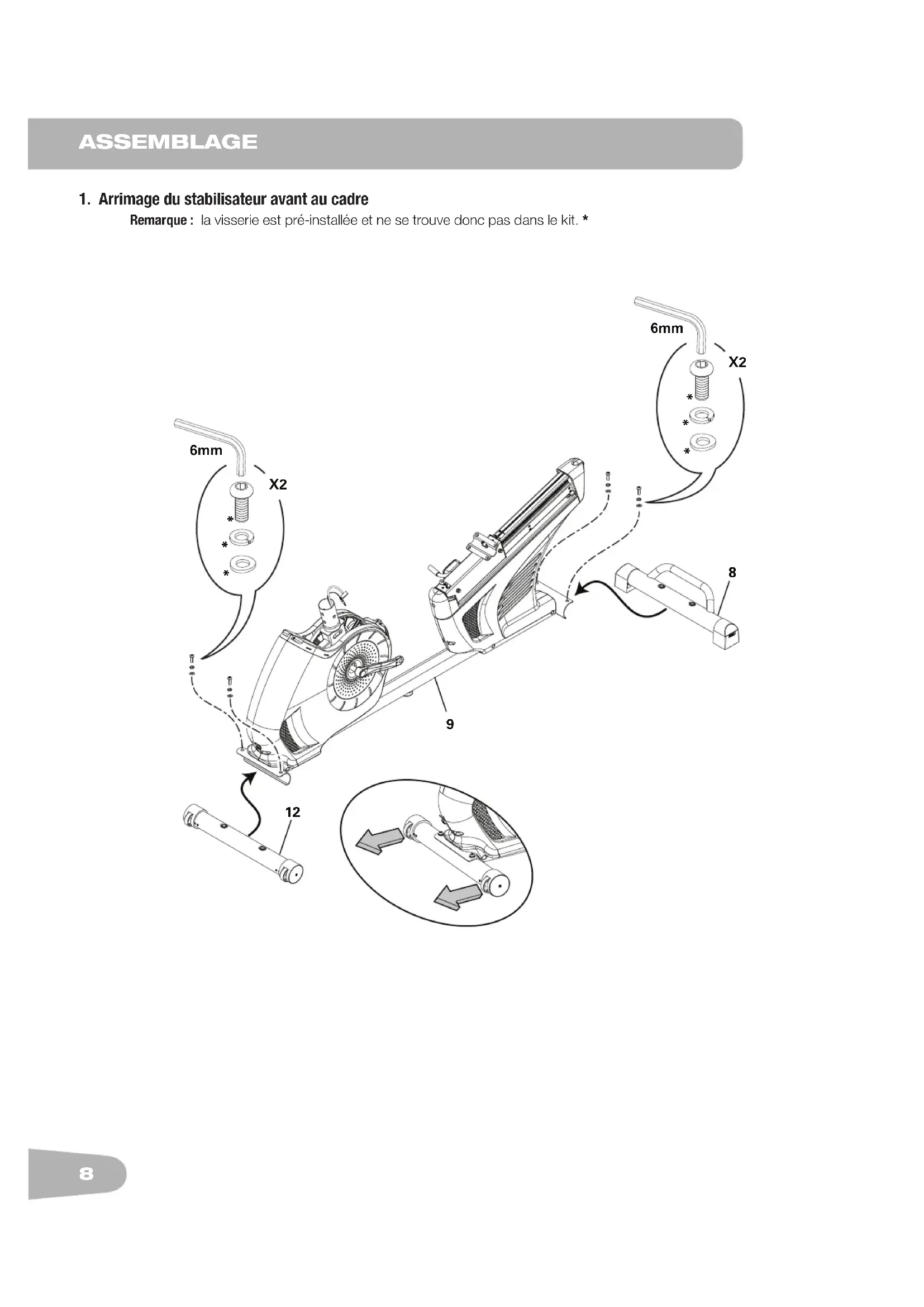 ASSEMBLAGE

1. Arrimage du stabilisateur avant au cadre
Remarque : la visserie est pré-installée et ne se trouve donc pas dans le kit. *

6mm
X2
*
*
*

6mm
X2
*
*
*

8

9

12

8